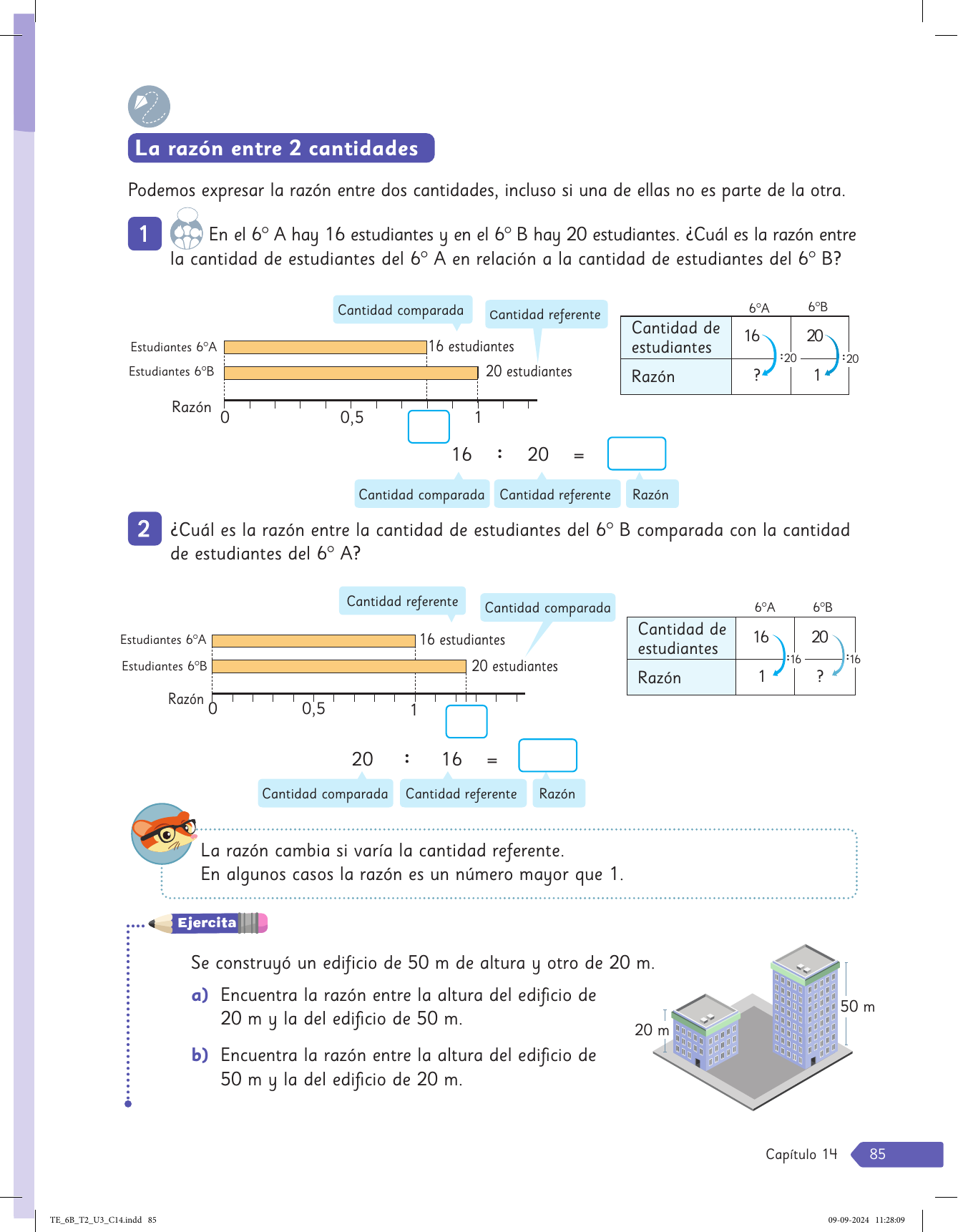 La razón entre 2 cantidades

Podemos expresar la razón entre dos cantidades, incluso si una de ellas no es parte de la otra.

1 En el 6° A hay 16 estudiantes y en el 6° B hay 20 estudiantes. ¿Cuál es la razón entre la cantidad de estudiantes del 6° A en relación a la cantidad de estudiantes del 6° B?

Cantidad comparada
Cantidad referente
Estudiantes 6°A 16 estudiantes
Estudiantes 6°B 20 estudiantes
Razón 0 0,5 1

| | 6°A | 6°B |
|---|---|---|
| Cantidad de estudiantes | 16 | 20 |
| Razón | ? | 1 |

:20 :20

16 : 20 =
Cantidad comparada Cantidad referente Razón

2 ¿Cuál es la razón entre la cantidad de estudiantes del 6° B comparada con la cantidad de estudiantes del 6° A?

Cantidad referente
Cantidad comparada
Estudiantes 6°A 16 estudiantes
Estudiantes 6°B 20 estudiantes
Razón 0 0,5 1

| | 6°A | 6°B |
|---|---|---|
| Cantidad de estudiantes | 16 | 20 |
| Razón | 1 | ? |

:16 :16

20 : 16 =
Cantidad comparada Cantidad referente Razón

La razón cambia si varía la cantidad referente.
En algunos casos la razón es un número mayor que 1.

Ejercita

Se construyó un edificio de 50 m de altura y otro de 20 m.

a) Encuentra la razón entre la altura del edificio de 20 m y la del edificio de 50 m.

b) Encuentra la razón entre la altura del edificio de 50 m y la del edificio de 20 m.

20 m
50 m

Capítulo 14 85

TE_6B_T2_U3_C14.indd 85 09-09-2024 11:28:09