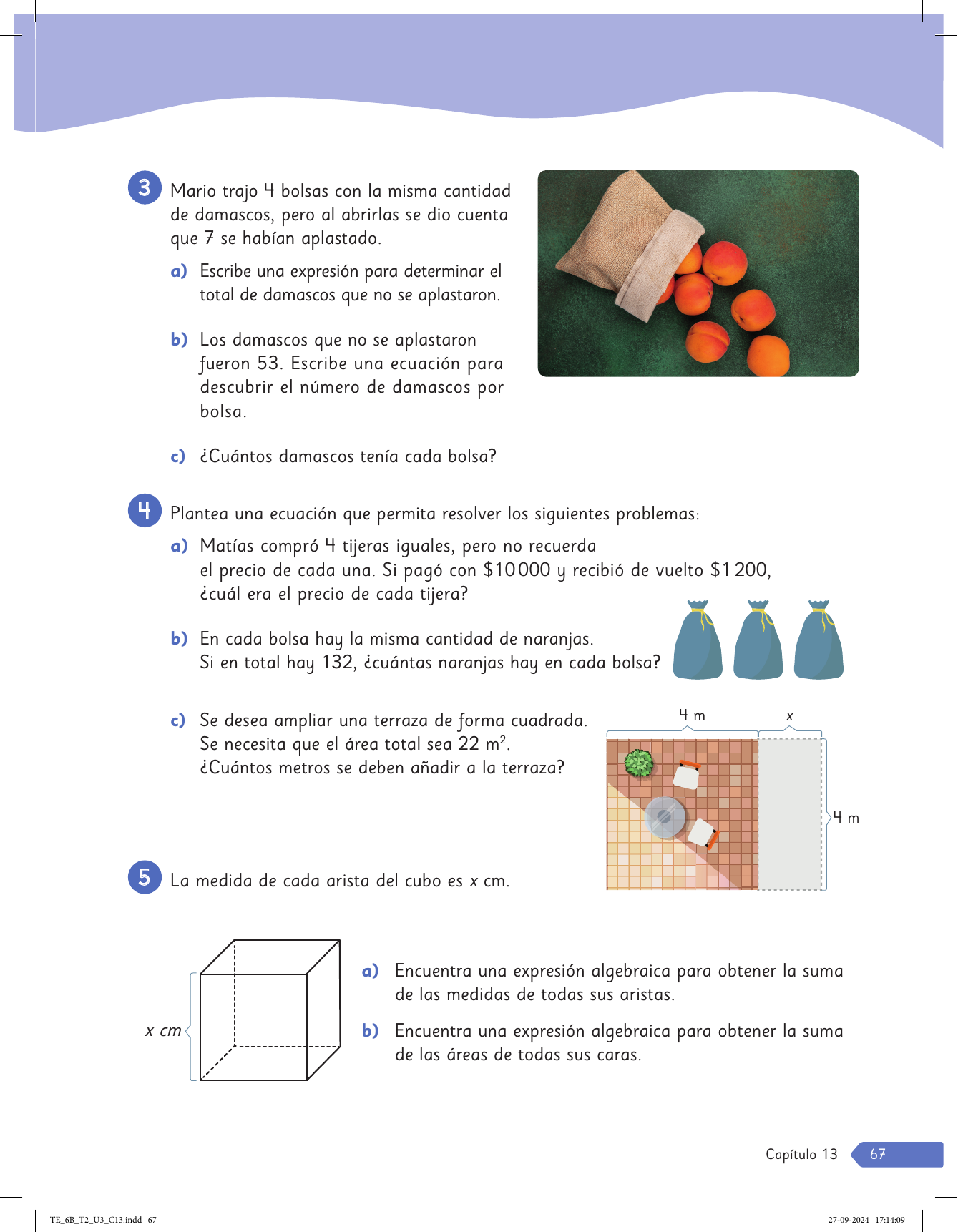 3 Mario trajo 4 bolsas con la misma cantidad de damascos, pero al abrirlas se dio cuenta que 7 se habían aplastado.

a) Escribe una expresión para determinar el total de damascos que no se aplastaron.

b) Los damascos que no se aplastaron fueron 53. Escribe una ecuación para descubrir el número de damascos por bolsa.

c) ¿Cuántos damascos tenía cada bolsa?

4 Plantea una ecuación que permita resolver los siguientes problemas:

a) Matías compró 4 tijeras iguales, pero no recuerda el precio de cada una. Si pagó con \$10 000 y recibió de vuelto \$1 200, ¿cuál era el precio de cada tijera?

b) En cada bolsa hay la misma cantidad de naranjas. Si en total hay 132, ¿cuántas naranjas hay en cada bolsa?

c) Se desea ampliar una terraza de forma cuadrada. Se necesita que el área total sea 22 $m^2$. ¿Cuántos metros se deben añadir a la terraza?

4 m
$x$
4 m

5 La medida de cada arista del cubo es $x$ cm.

$x$ cm

a) Encuentra una expresión algebraica para obtener la suma de las medidas de todas sus aristas.

b) Encuentra una expresión algebraica para obtener la suma de las áreas de todas sus caras.

Capítulo 13 67

TE_6B_T2_U3_C13.indd 67 27-09-2024 17:14:09