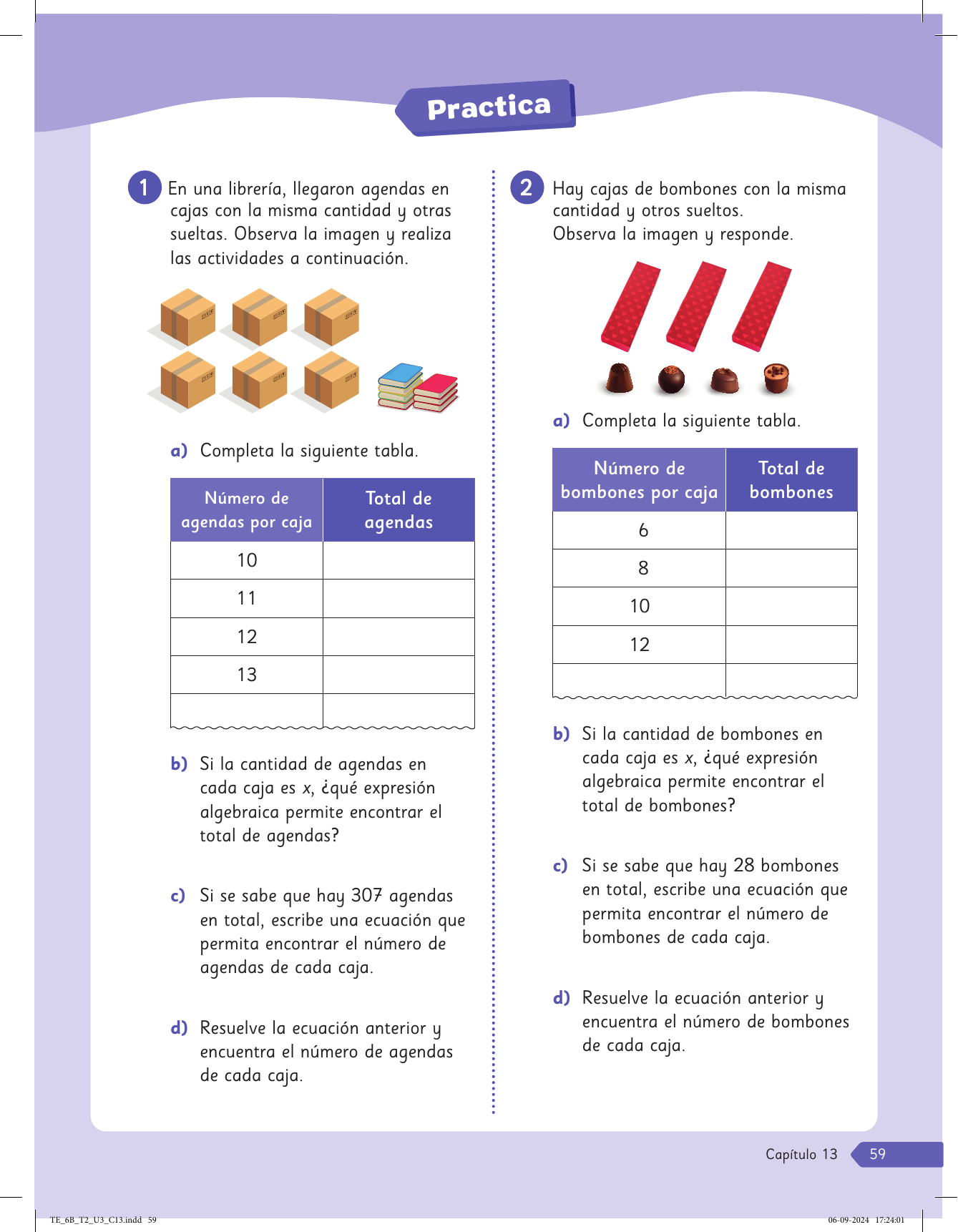 Practica

1 En una librería, llegaron agendas en cajas con la misma cantidad y otras sueltas. Observa la imagen y realiza las actividades a continuación.

a) Completa la siguiente tabla.

| Número de agendas por caja | Total de agendas |
|---|---|
| 10 | |
| 11 | |
| 12 | |
| 13 | |
| | |

b) Si la cantidad de agendas en cada caja es $x$, ¿qué expresión algebraica permite encontrar el total de agendas?

c) Si se sabe que hay 307 agendas en total, escribe una ecuación que permita encontrar el número de agendas de cada caja.

d) Resuelve la ecuación anterior y encuentra el número de agendas de cada caja.

2 Hay cajas de bombones con la misma cantidad y otros sueltos. Observa la imagen y responde.

a) Completa la siguiente tabla.

| Número de bombones por caja | Total de bombones |
|---|---|
| 6 | |
| 8 | |
| 10 | |
| 12 | |
| | |

b) Si la cantidad de bombones en cada caja es $x$, ¿qué expresión algebraica permite encontrar el total de bombones?

c) Si se sabe que hay 28 bombones en total, escribe una ecuación que permita encontrar el número de bombones de cada caja.

d) Resuelve la ecuación anterior y encuentra el número de bombones de cada caja.

Capítulo 13 59

TE_6B_T2_U3_C13.indd 59 06-09-2024 17:24:01