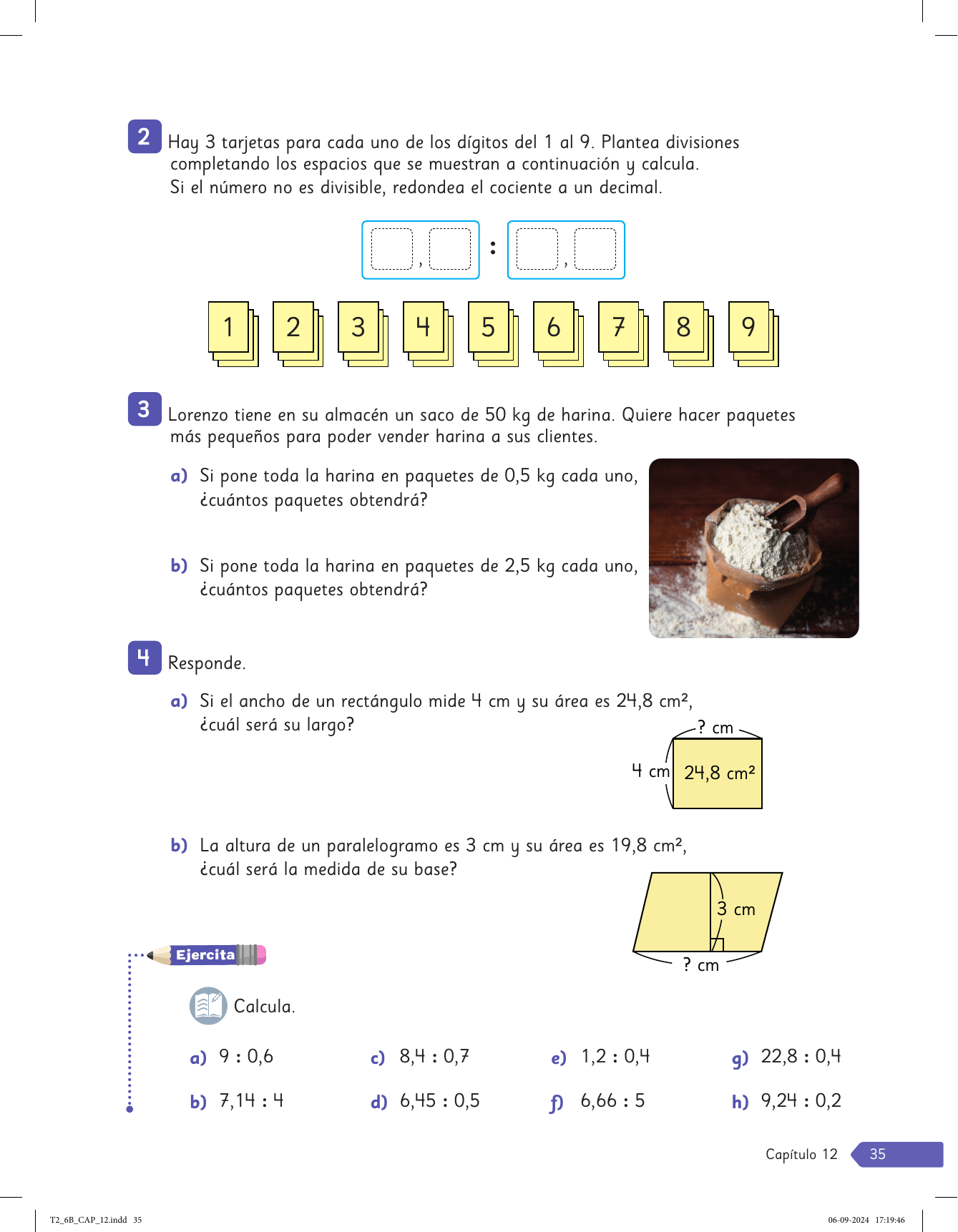 2 Hay 3 tarjetas para cada uno de los dígitos del 1 al 9. Plantea divisiones completando los espacios que se muestran a continuación y calcula. Si el número no es divisible, redondea el cociente a un decimal.

, : ,

1 2 3 4 5 6 7 8 9

3 Lorenzo tiene en su almacén un saco de 50 kg de harina. Quiere hacer paquetes más pequeños para poder vender harina a sus clientes.

a) Si pone toda la harina en paquetes de 0,5 kg cada uno, ¿cuántos paquetes obtendrá?

b) Si pone toda la harina en paquetes de 2,5 kg cada uno, ¿cuántos paquetes obtendrá?

4 Responde.

a) Si el ancho de un rectángulo mide 4 cm y su área es 24,8 cm², ¿cuál será su largo?

? cm
4 cm
24,8 cm²

b) La altura de un paralelogramo es 3 cm y su área es 19,8 cm², ¿cuál será la medida de su base?

3 cm
? cm

Ejercita

Calcula.

a) 9 : 0,6
b) 7,14 : 4
c) 8,4 : 0,7
d) 6,45 : 0,5
e) 1,2 : 0,4
f) 6,66 : 5
g) 22,8 : 0,4
h) 9,24 : 0,2

Capítulo 12 35

T2_6B_CAP_12.indd 35
06-09-2024 17:19:46