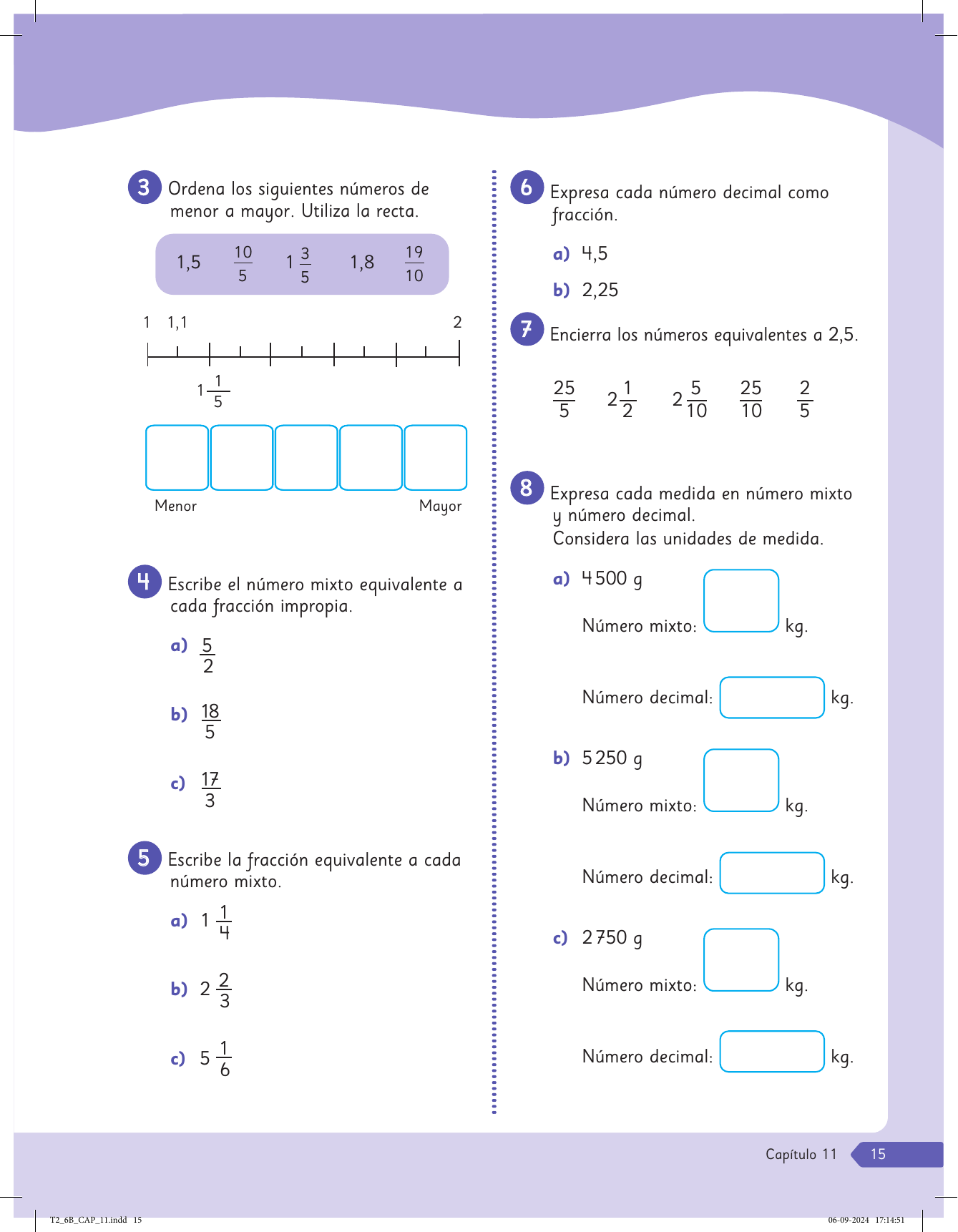 3 Ordena los siguientes números de menor a mayor. Utiliza la recta.

1,5 $\frac{10}{5}$ $1\frac{3}{5}$ 1,8 $\frac{19}{10}$

1 1,1 2

$1\frac{1}{5}$

Menor Mayor

4 Escribe el número mixto equivalente a cada fracción impropia.

a) $\frac{5}{2}$

b) $\frac{18}{5}$

c) $\frac{17}{3}$

5 Escribe la fracción equivalente a cada número mixto.

a) $1\frac{1}{4}$

b) $2\frac{2}{3}$

c) $5\frac{1}{6}$

6 Expresa cada número decimal como fracción.

a) 4,5

b) 2,25

7 Encierra los números equivalentes a 2,5.

$\frac{25}{5}$ $2\frac{1}{2}$ $2\frac{5}{10}$ $\frac{25}{10}$ $\frac{2}{5}$

8 Expresa cada medida en número mixto y número decimal.
Considera las unidades de medida.

a) 4 500 g

Número mixto: kg.

Número decimal: kg.

b) 5 250 g

Número mixto: kg.

Número decimal: kg.

c) 2 750 g

Número mixto: kg.

Número decimal: kg.

Capítulo 11 15

T2_6B_CAP_11.indd 15 06-09-2024 17:14:51