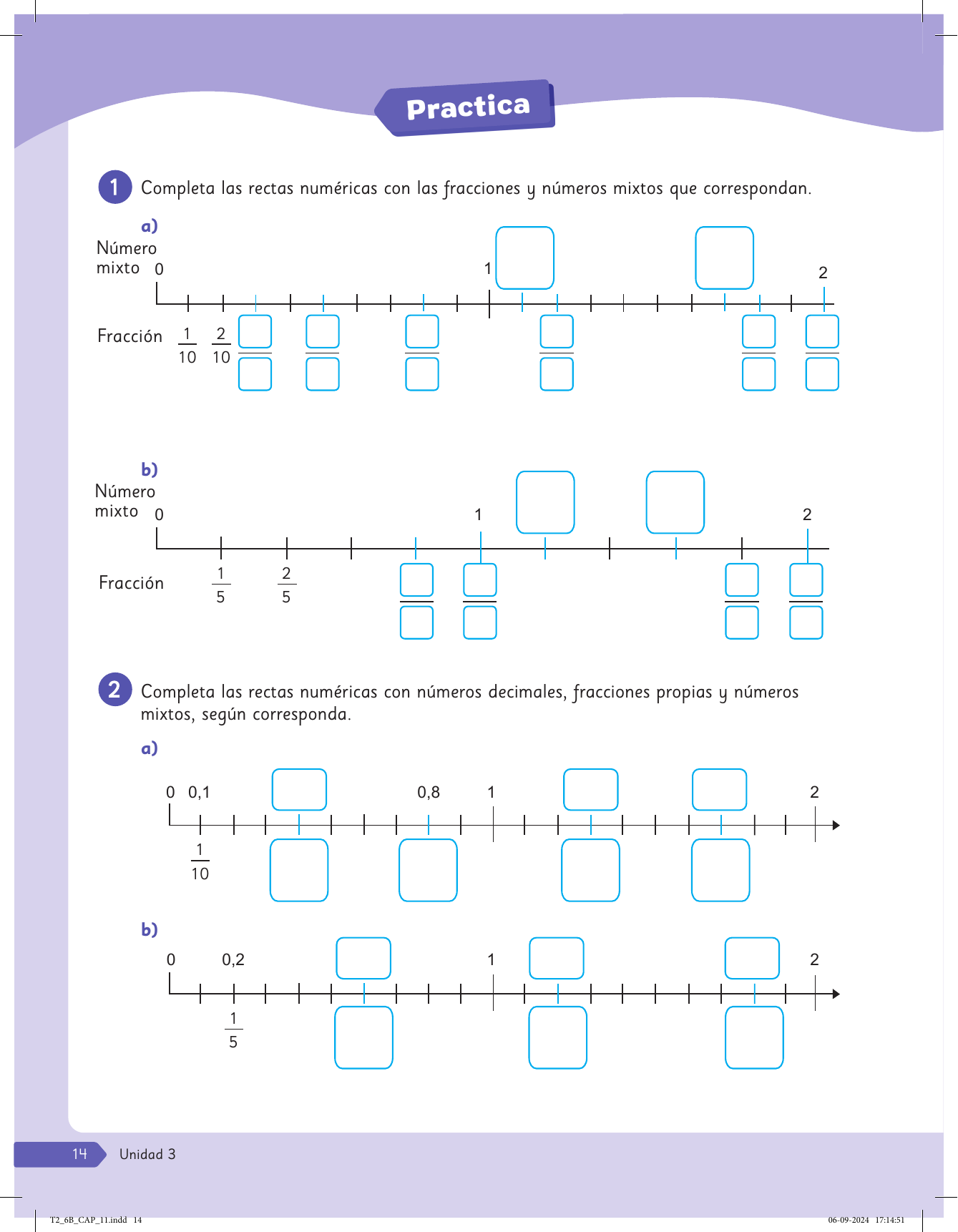 Practica

1 Completa las rectas numéricas con las fracciones y números mixtos que correspondan.

a)
Número mixto 0 1 2

Fracción $\frac{1}{10}$ $\frac{2}{10}$

b)
Número mixto 0 1 2

Fracción $\frac{1}{5}$ $\frac{2}{5}$

2 Completa las rectas numéricas con números decimales, fracciones propias y números mixtos, según corresponda.

a)
0 0,1 0,8 1 2

$\frac{1}{10}$

b)
0 0,2 1 2

$\frac{1}{5}$

14 Unidad 3

T2_6B_CAP_11.indd 14 06-09-2024 17:14:51