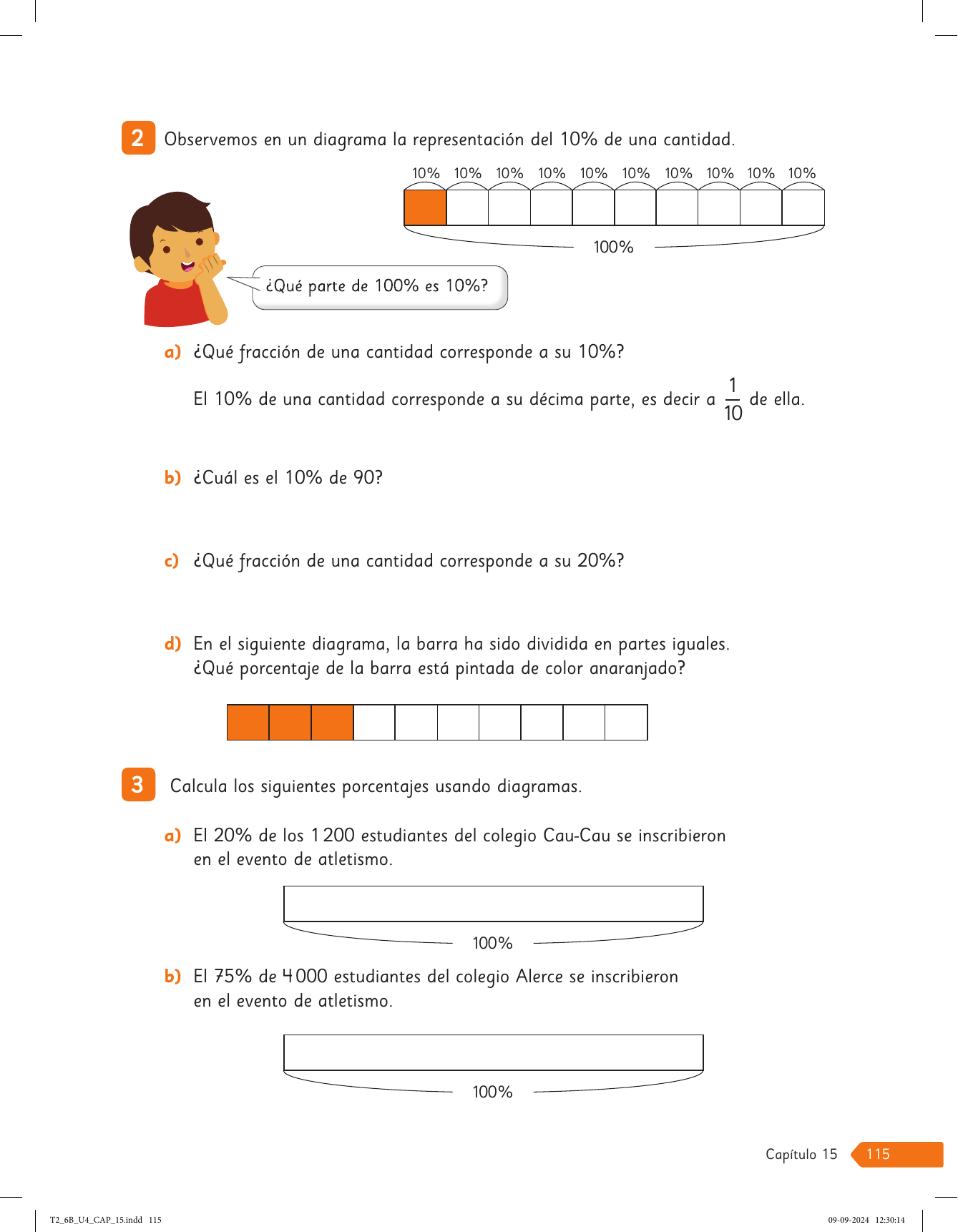 2 Observemos en un diagrama la representación del 10% de una cantidad.

10% 10% 10% 10% 10% 10% 10% 10% 10% 10%

100%

¿Qué parte de 100% es 10%?

a) ¿Qué fracción de una cantidad corresponde a su 10%?

El 10% de una cantidad corresponde a su décima parte, es decir a $\frac{1}{10}$ de ella.

b) ¿Cuál es el 10% de 90?

c) ¿Qué fracción de una cantidad corresponde a su 20%?

d) En el siguiente diagrama, la barra ha sido dividida en partes iguales. ¿Qué porcentaje de la barra está pintada de color anaranjado?

3 Calcula los siguientes porcentajes usando diagramas.

a) El 20% de los 1 200 estudiantes del colegio Cau-Cau se inscribieron en el evento de atletismo.

100%

b) El 75% de 4 000 estudiantes del colegio Alerce se inscribieron en el evento de atletismo.

100%

Capítulo 15 115

T2_6B_U4_CAP_15.indd 115 09-09-2024 12:30:14