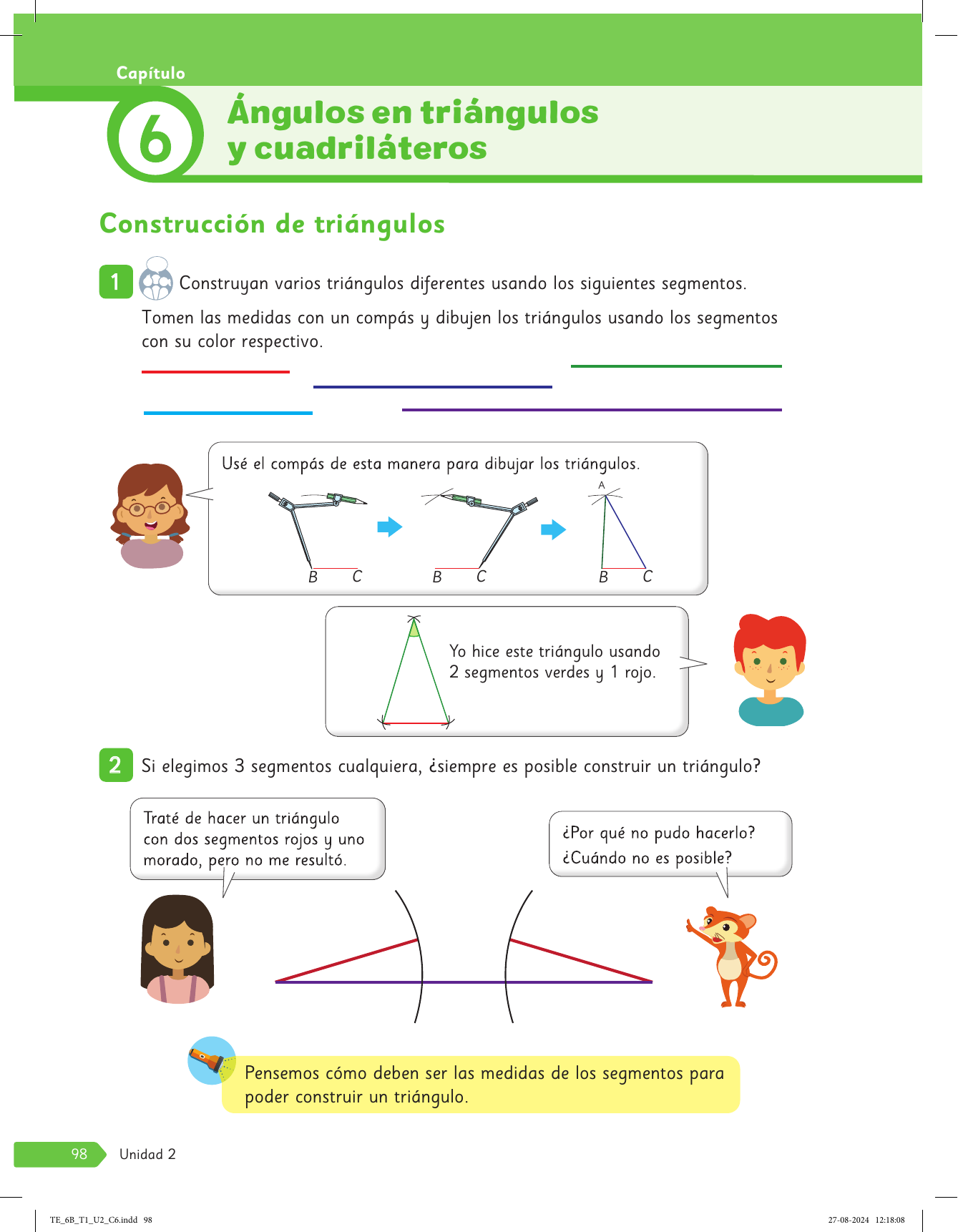 Capítulo

6

Ángulos en triángulos y cuadriláteros

Construcción de triángulos

1 Construyan varios triángulos diferentes usando los siguientes segmentos.

Tomen las medidas con un compás y dibujen los triángulos usando los segmentos con su color respectivo.

Usé el compás de esta manera para dibujar los triángulos.

B C B C A B C

Yo hice este triángulo usando 2 segmentos verdes y 1 rojo.

2 Si elegimos 3 segmentos cualquiera, ¿siempre es posible construir un triángulo?

Traté de hacer un triángulo con dos segmentos rojos y uno morado, pero no me resultó.

¿Por qué no pudo hacerlo? ¿Cuándo no es posible?

Pensemos cómo deben ser las medidas de los segmentos para poder construir un triángulo.

98 Unidad 2

TE_6B_T1_U2_C6.indd 98

27-08-2024 12:18:08