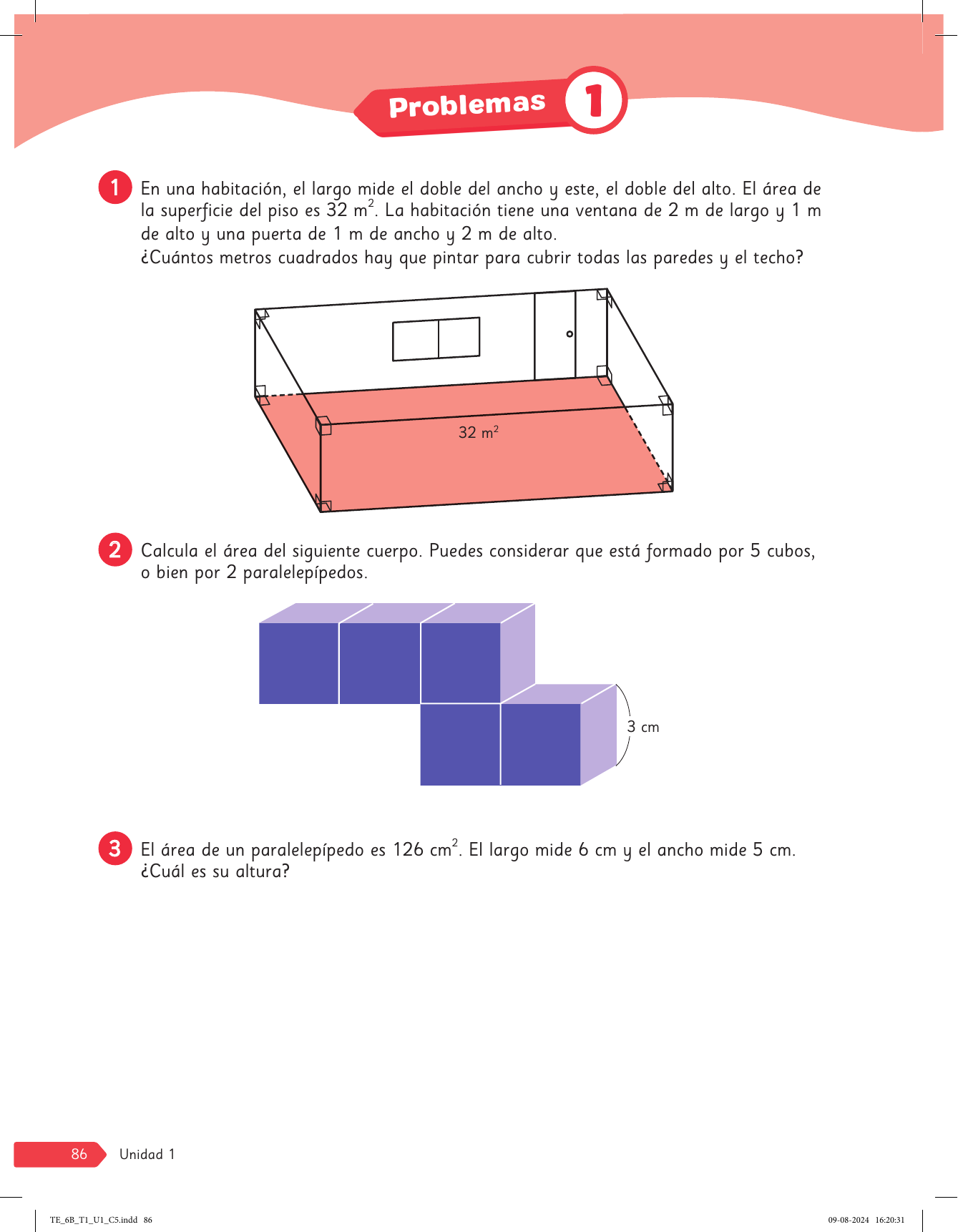 Problemas 1

1 En una habitación, el largo mide el doble del ancho y este, el doble del alto. El área de la superficie del piso es 32 $m^2$. La habitación tiene una ventana de 2 m de largo y 1 m de alto y una puerta de 1 m de ancho y 2 m de alto.
¿Cuántos metros cuadrados hay que pintar para cubrir todas las paredes y el techo?

32 $m^2$

2 Calcula el área del siguiente cuerpo. Puedes considerar que está formado por 5 cubos, o bien por 2 paralelepípedos.

3 cm

3 El área de un paralelepípedo es 126 $cm^2$. El largo mide 6 cm y el ancho mide 5 cm. ¿Cuál es su altura?

86 Unidad 1

TE_6B_T1_U1_C5.indd 86 09-08-2024 16:20:31