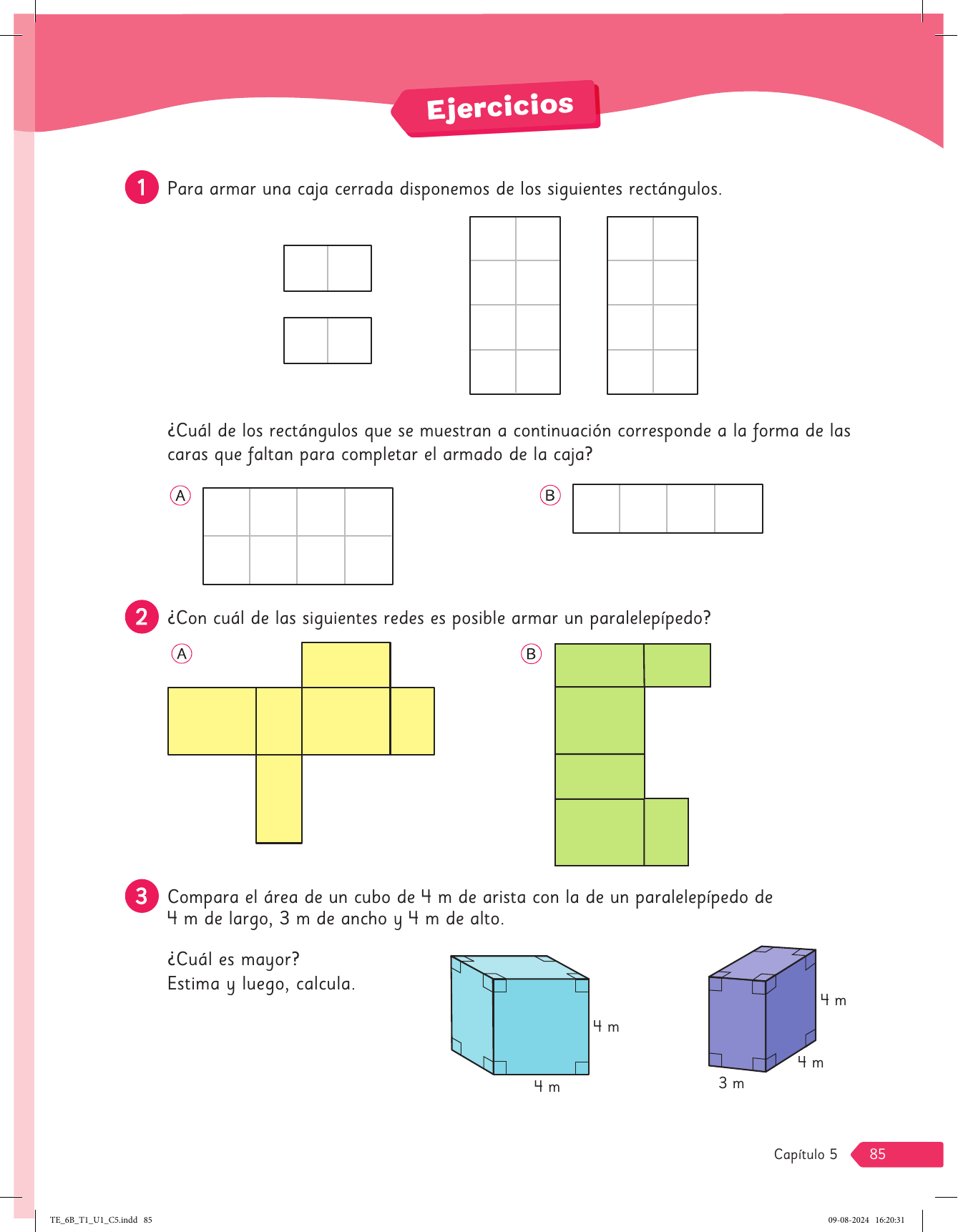 Ejercicios

1 Para armar una caja cerrada disponemos de los siguientes rectángulos.

¿Cuál de los rectángulos que se muestran a continuación corresponde a la forma de las caras que faltan para completar el armado de la caja?

A

B

2 ¿Con cuál de las siguientes redes es posible armar un paralelepípedo?

A

B

3 Compara el área de un cubo de 4 m de arista con la de un paralelepípedo de 4 m de largo, 3 m de ancho y 4 m de alto.

¿Cuál es mayor?
Estima y luego, calcula.

4 m
4 m

4 m
4 m
3 m

Capítulo 5 85

TE_6B_T1_U1_C5.indd 85

09-08-2024 16:20:31