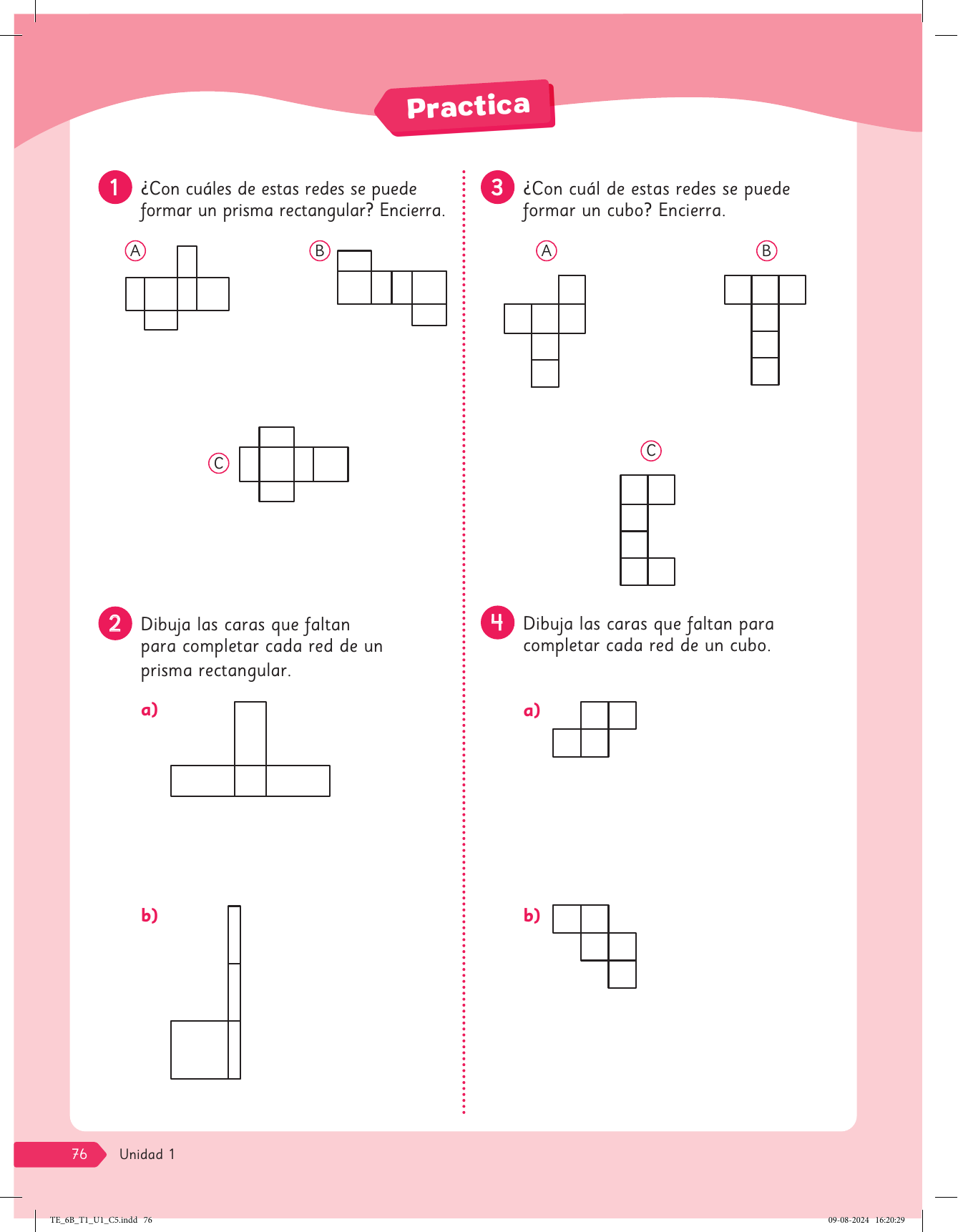 Practica

1 ¿Con cuáles de estas redes se puede formar un prisma rectangular? Encierra.

A

B

C

2 Dibuja las caras que faltan para completar cada red de un prisma rectangular.

a)

b)

3 ¿Con cuál de estas redes se puede formar un cubo? Encierra.

A

B

C

4 Dibuja las caras que faltan para completar cada red de un cubo.

a)

b)

76 Unidad 1

TE_6B_T1_U1_C5.indd 76

09-08-2024 16:20:29