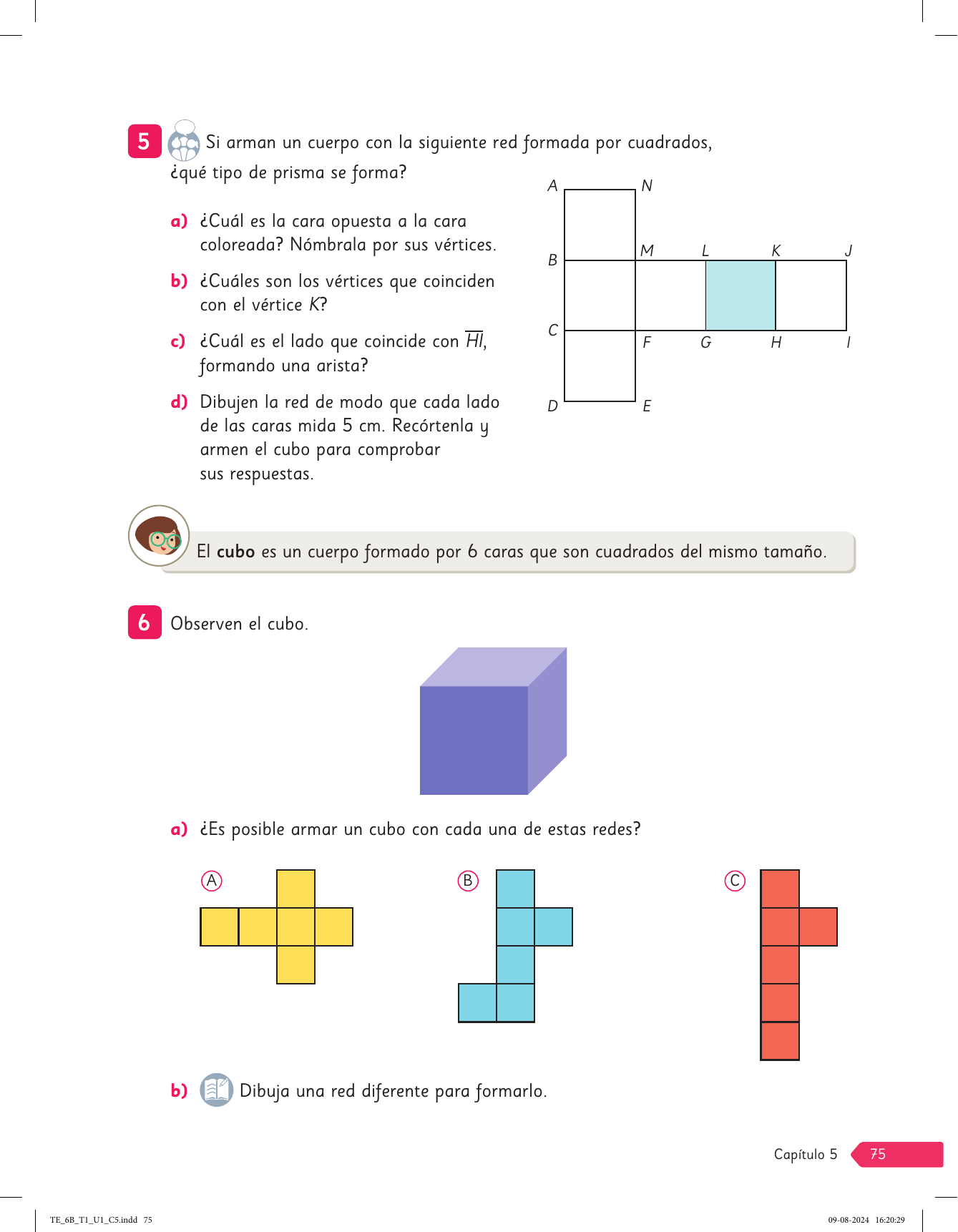 5 Si arman un cuerpo con la siguiente red formada por cuadrados, ¿qué tipo de prisma se forma?

a) ¿Cuál es la cara opuesta a la cara coloreada? Nómbrala por sus vértices.

b) ¿Cuáles son los vértices que coinciden con el vértice $K$?

c) ¿Cuál es el lado que coincide con $\overline{HI}$, formando una arista?

d) Dibujen la red de modo que cada lado de las caras mida 5 cm. Recórtenla y armen el cubo para comprobar sus respuestas.

A N
B M L K J
C F G H I
D E

El **cubo** es un cuerpo formado por 6 caras que son cuadrados del mismo tamaño.

6 Observen el cubo.

a) ¿Es posible armar un cubo con cada una de estas redes?

A B C

b) Dibuja una red diferente para formarlo.

Capítulo 5 75

TE_6B_T1_U1_C5.indd 75 09-08-2024 16:20:29