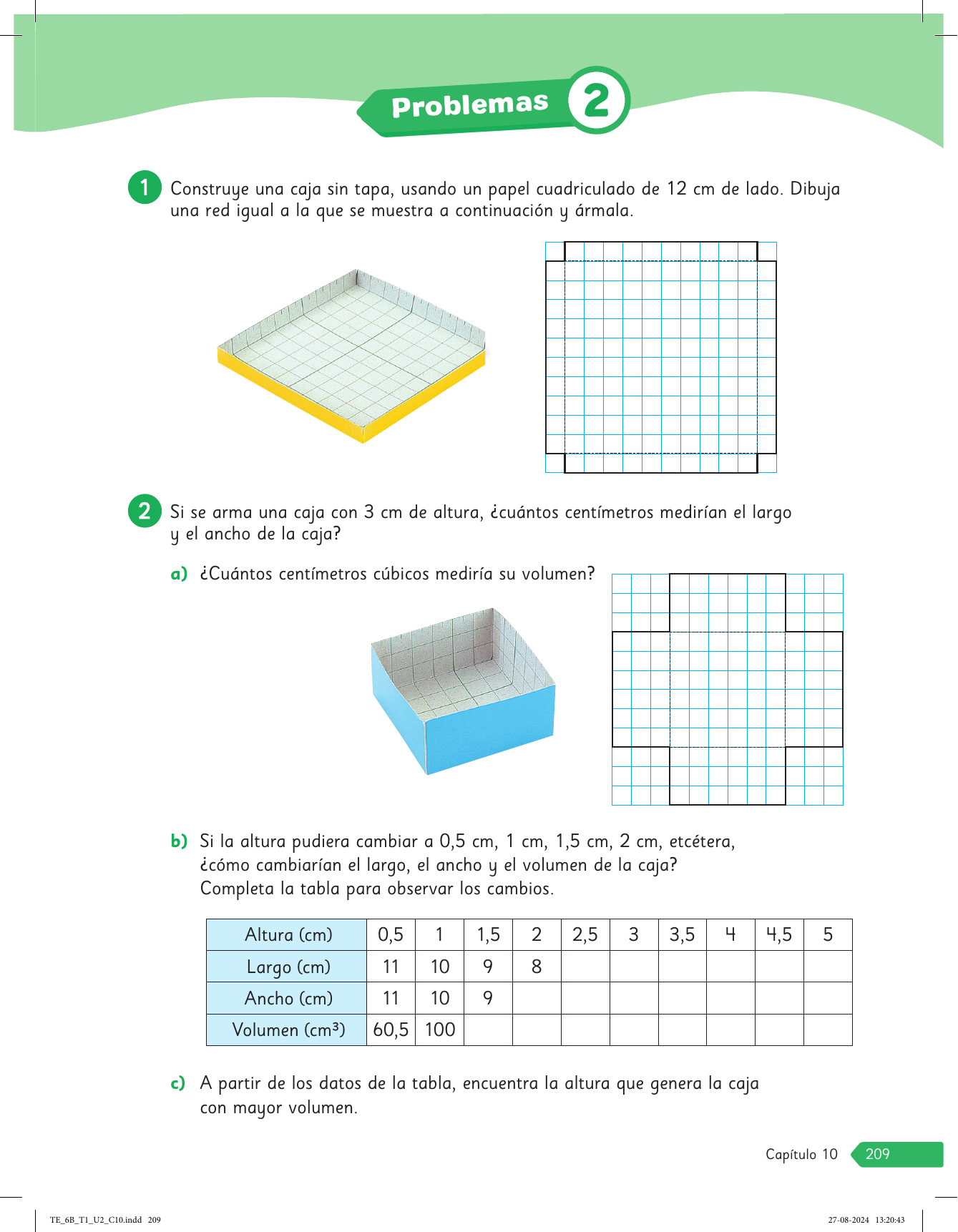 Problemas 2

1 Construye una caja sin tapa, usando un papel cuadriculado de 12 cm de lado. Dibuja una red igual a la que se muestra a continuación y ármala.

2 Si se arma una caja con 3 cm de altura, ¿cuántos centímetros medirían el largo y el ancho de la caja?

a) ¿Cuántos centímetros cúbicos mediría su volumen?

b) Si la altura pudiera cambiar a 0,5 cm, 1 cm, 1,5 cm, 2 cm, etcétera, ¿cómo cambiarían el largo, el ancho y el volumen de la caja? Completa la tabla para observar los cambios.

| Altura (cm) | 0,5 | 1 | 1,5 | 2 | 2,5 | 3 | 3,5 | 4 | 4,5 | 5 |
|---|---|---|---|---|---|---|---|---|---|---|
| Largo (cm) | 11 | 10 | 9 | 8 | | | | | | |
| Ancho (cm) | 11 | 10 | 9 | | | | | | | |
| Volumen ($cm^3$) | 60,5 | 100 | | | | | | | | |

c) A partir de los datos de la tabla, encuentra la altura que genera la caja con mayor volumen.

Capítulo 10 209

TE_6B_T1_U2_C10.indd 209 27-08-2024 13:20:43