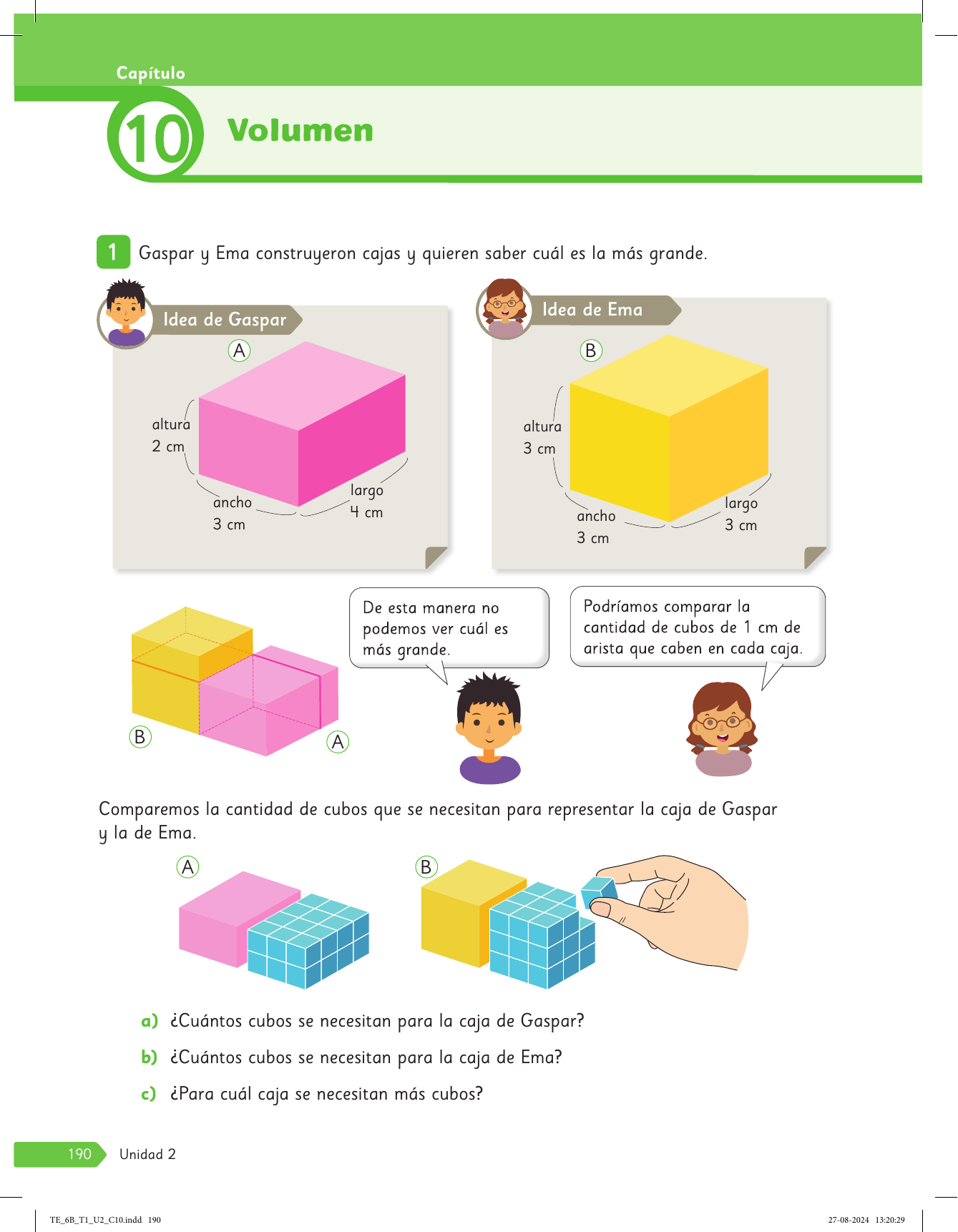 Capítulo

10 Volumen

1 Gaspar y Ema construyeron cajas y quieren saber cuál es la más grande.

Idea de Gaspar

A

altura 2 cm

ancho 3 cm

largo 4 cm

Idea de Ema

B

altura 3 cm

ancho 3 cm

largo 3 cm

B

A

De esta manera no podemos ver cuál es más grande.

Podríamos comparar la cantidad de cubos de 1 cm de arista que caben en cada caja.

Comparemos la cantidad de cubos que se necesitan para representar la caja de Gaspar y la de Ema.

A

B

a) ¿Cuántos cubos se necesitan para la caja de Gaspar?

b) ¿Cuántos cubos se necesitan para la caja de Ema?

c) ¿Para cuál caja se necesitan más cubos?

190 Unidad 2

TE_6B_T1_U2_C10.indd 190

27-08-2024 13:20:29