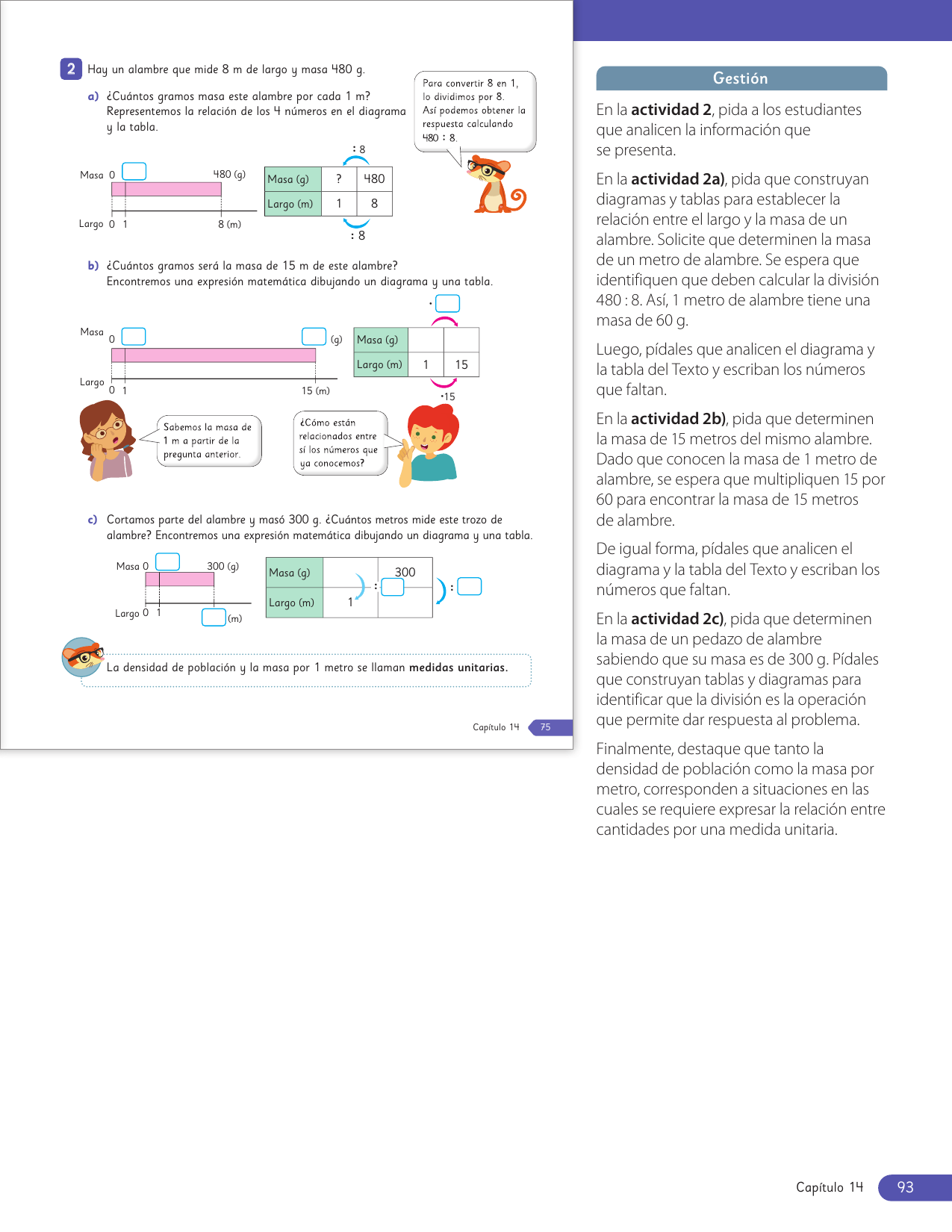 2 Hay un alambre que mide 8 m de largo y masa 480 g.

a) ¿Cuántos gramos masa este alambre por cada 1 m? Representemos la relación de los 4 números en el diagrama y la tabla.

Para convertir 8 en 1, lo dividimos por 8. Así podemos obtener la respuesta calculando 480 : 8.

Masa 0 480 (g)
Largo 0 1 8 (m)

: 8

| Masa (g) | ? | 480 |
|---|---|---|
| Largo (m) | 1 | 8 |

: 8

b) ¿Cuántos gramos será la masa de 15 m de este alambre? Encontremos una expresión matemática dibujando un diagrama y una tabla.

Masa 0 (g)
Largo 0 1 15 (m)

·

| Masa (g) | | |
|---|---|---|
| Largo (m) | 1 | 15 |

·15

Sabemos la masa de 1 m a partir de la pregunta anterior.

¿Cómo están relacionados entre sí los números que ya conocemos?

c) Cortamos parte del alambre y masó 300 g. ¿Cuántos metros mide este trozo de alambre? Encontremos una expresión matemática dibujando un diagrama y una tabla.

Masa 0 300 (g)
Largo 0 1 (m)

| Masa (g) | | 300 |
|---|---|---|
| Largo (m) | 1 | |

:
:

La densidad de población y la masa por 1 metro se llaman **medidas unitarias**.

Capítulo 14 75

Gestión

En la **actividad 2**, pida a los estudiantes que analicen la información que se presenta.

En la **actividad 2a)**, pida que construyan diagramas y tablas para establecer la relación entre el largo y la masa de un alambre. Solicite que determinen la masa de un metro de alambre. Se espera que identifiquen que deben calcular la división 480 : 8. Así, 1 metro de alambre tiene una masa de 60 g.

Luego, pídales que analicen el diagrama y la tabla del Texto y escriban los números que faltan.

En la **actividad 2b)**, pida que determinen la masa de 15 metros del mismo alambre. Dado que conocen la masa de 1 metro de alambre, se espera que multipliquen 15 por 60 para encontrar la masa de 15 metros de alambre.

De igual forma, pídales que analicen el diagrama y la tabla del Texto y escriban los números que faltan.

En la **actividad 2c)**, pida que determinen la masa de un pedazo de alambre sabiendo que su masa es de 300 g. Pídales que construyan tablas y diagramas para identificar que la división es la operación que permite dar respuesta al problema.

Finalmente, destaque que tanto la densidad de población como la masa por metro, corresponden a situaciones en las cuales se requiere expresar la relación entre cantidades por una medida unitaria.

Capítulo 14 93