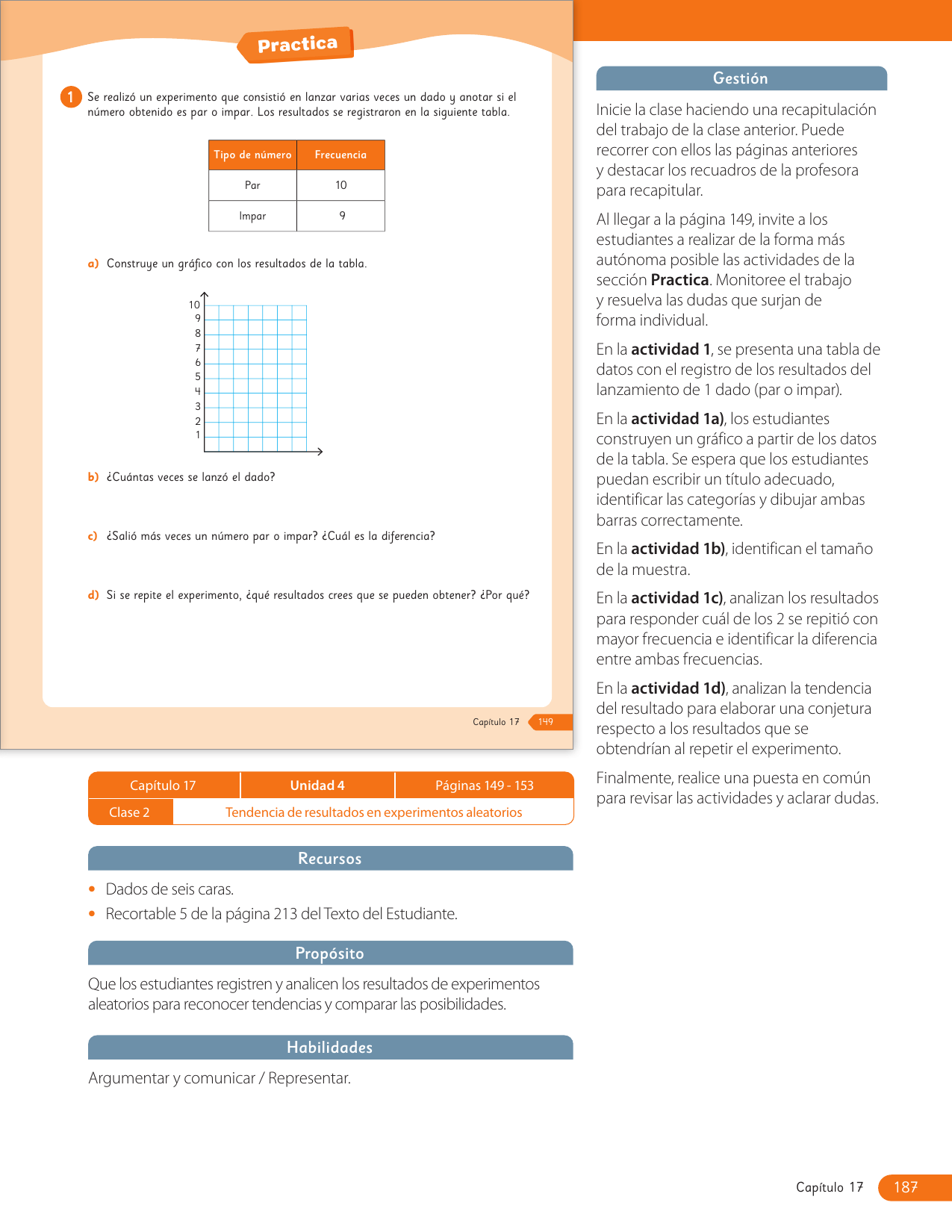 Practica

1 Se realizó un experimento que consistió en lanzar varias veces un dado y anotar si el número obtenido es par o impar. Los resultados se registraron en la siguiente tabla.

| Tipo de número | Frecuencia |
|---|---|
| Par | 10 |
| Impar | 9 |

a) Construye un gráfico con los resultados de la tabla.

10
9
8
7
6
5
4
3
2
1

b) ¿Cuántas veces se lanzó el dado?

c) ¿Salió más veces un número par o impar? ¿Cuál es la diferencia?

d) Si se repite el experimento, ¿qué resultados crees que se pueden obtener? ¿Por qué?

Capítulo 17 149

| Capítulo 17 | Unidad 4 | Páginas 149 - 153 |
|---|---|---|
| Clase 2 | Tendencia de resultados en experimentos aleatorios | |

Recursos

• Dados de seis caras.
• Recortable 5 de la página 213 del Texto del Estudiante.

Propósito

Que los estudiantes registren y analicen los resultados de experimentos aleatorios para reconocer tendencias y comparar las posibilidades.

Habilidades

Argumentar y comunicar / Representar.

Gestión

Inicie la clase haciendo una recapitulación del trabajo de la clase anterior. Puede recorrer con ellos las páginas anteriores y destacar los recuadros de la profesora para recapitular.

Al llegar a la página 149, invite a los estudiantes a realizar de la forma más autónoma posible las actividades de la sección Practica. Monitoree el trabajo y resuelva las dudas que surjan de forma individual.

En la actividad 1, se presenta una tabla de datos con el registro de los resultados del lanzamiento de 1 dado (par o impar).

En la actividad 1a), los estudiantes construyen un gráfico a partir de los datos de la tabla. Se espera que los estudiantes puedan escribir un título adecuado, identificar las categorías y dibujar ambas barras correctamente.

En la actividad 1b), identifican el tamaño de la muestra.

En la actividad 1c), analizan los resultados para responder cuál de los 2 se repitió con mayor frecuencia e identificar la diferencia entre ambas frecuencias.

En la actividad 1d), analizan la tendencia del resultado para elaborar una conjetura respecto a los resultados que se obtendrían al repetir el experimento.

Finalmente, realice una puesta en común para revisar las actividades y aclarar dudas.

Capítulo 17 187