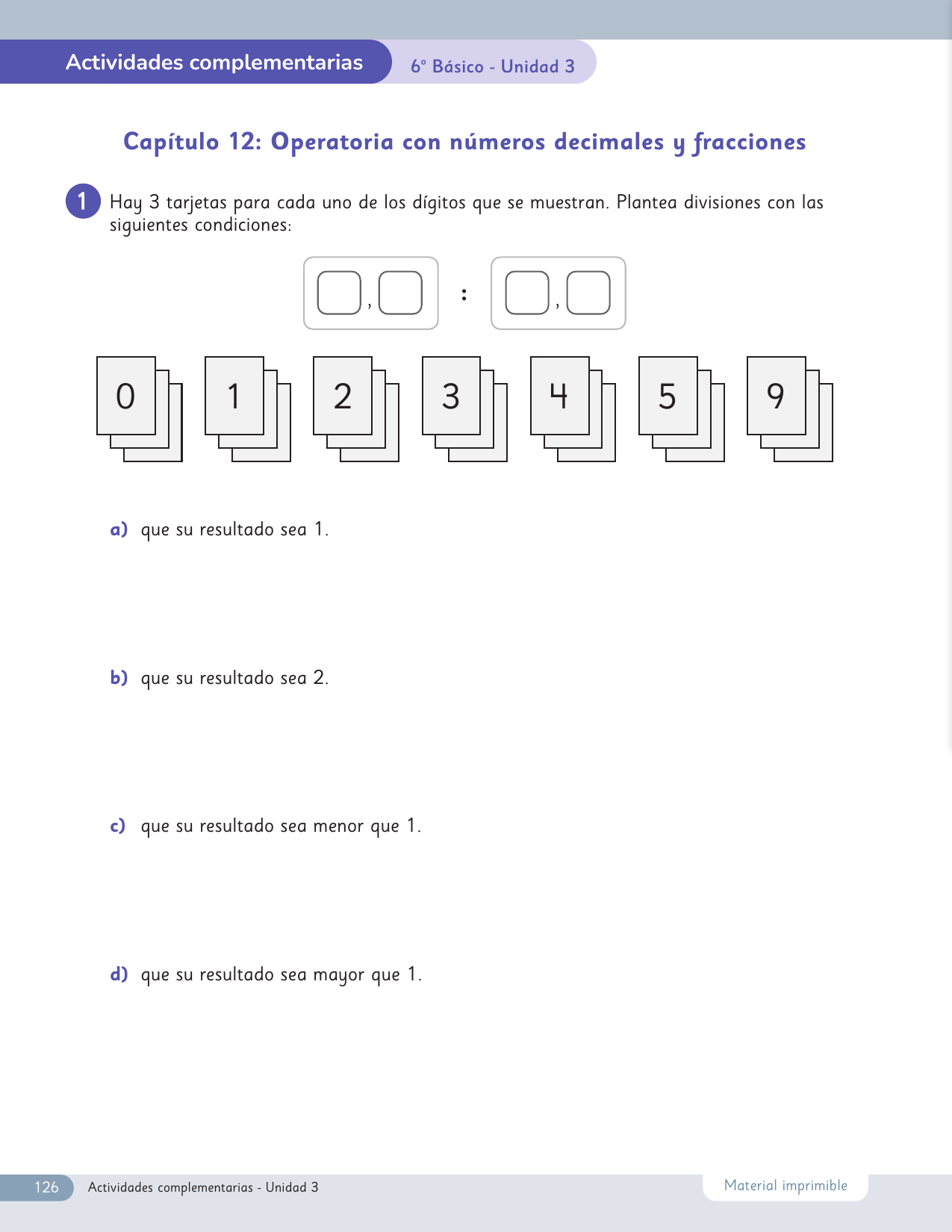 Actividades complementarias

6° Básico - Unidad 3

Capítulo 12: Operatoria con números decimales y fracciones

1 Hay 3 tarjetas para cada uno de los dígitos que se muestran. Plantea divisiones con las siguientes condiciones:

, : ,

0 1 2 3 4 5 9

a) que su resultado sea 1.

b) que su resultado sea 2.

c) que su resultado sea menor que 1.

d) que su resultado sea mayor que 1.

126 Actividades complementarias - Unidad 3

Material imprimible