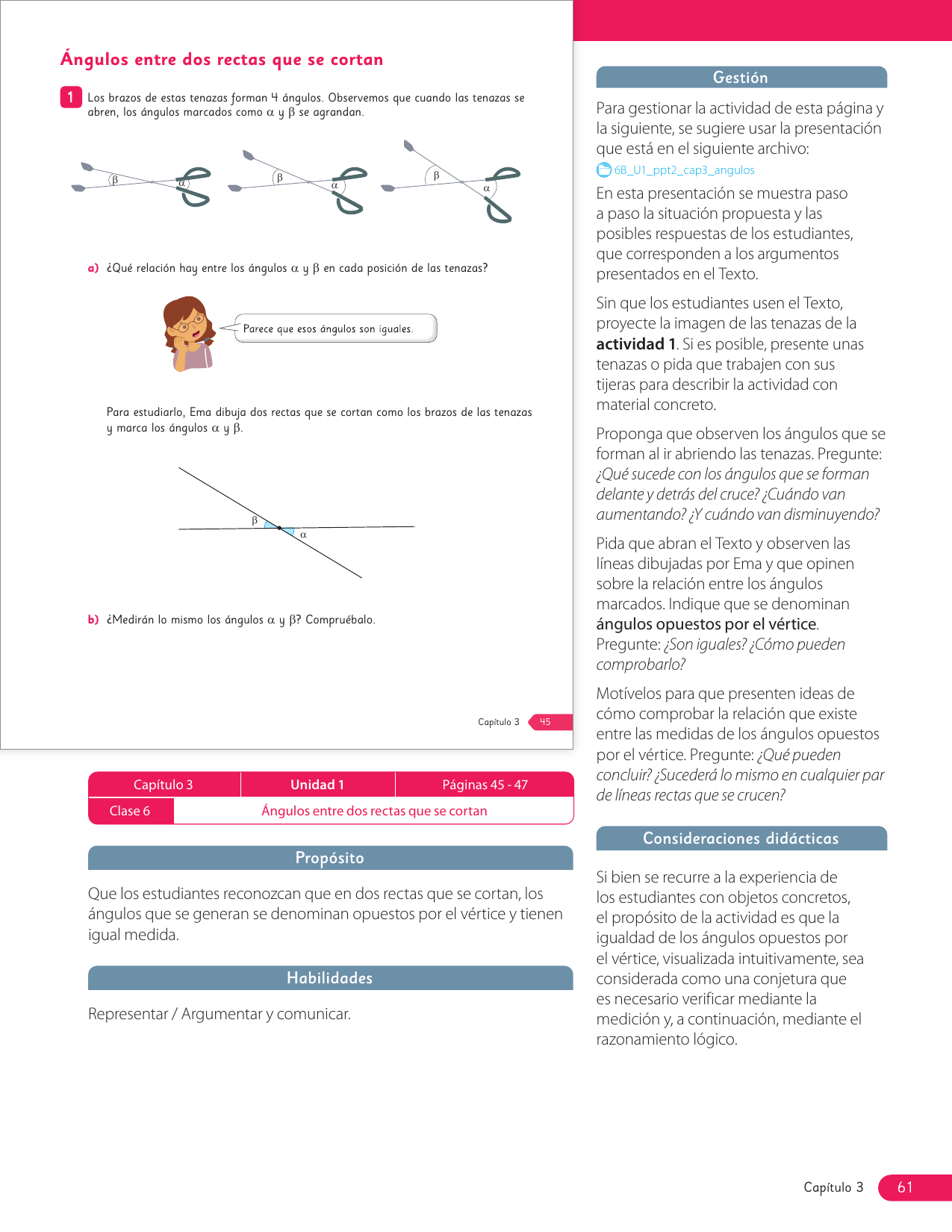 Ángulos entre dos rectas que se cortan

1 Los brazos de estas tenazas forman 4 ángulos. Observemos que cuando las tenazas se abren, los ángulos marcados como $\alpha$ y $\beta$ se agrandan.

$\beta$ $\alpha$ $\beta$ $\alpha$ $\beta$ $\alpha$

a) ¿Qué relación hay entre los ángulos $\alpha$ y $\beta$ en cada posición de las tenazas?

Parece que esos ángulos son iguales.

Para estudiarlo, Ema dibuja dos rectas que se cortan como los brazos de las tenazas y marca los ángulos $\alpha$ y $\beta$.

$\beta$ $\alpha$

b) ¿Medirán lo mismo los ángulos $\alpha$ y $\beta$? Compruébalo.

Capítulo 3 45

| Capítulo 3 | Unidad 1 | Páginas 45 - 47 |
|---|---|---|
| Clase 6 | Ángulos entre dos rectas que se cortan | |

Propósito

Que los estudiantes reconozcan que en dos rectas que se cortan, los ángulos que se generan se denominan opuestos por el vértice y tienen igual medida.

Habilidades

Representar / Argumentar y comunicar.

Gestión

Para gestionar la actividad de esta página y la siguiente, se sugiere usar la presentación que está en el siguiente archivo:
6B_U1_ppt2_cap3_angulos
En esta presentación se muestra paso a paso la situación propuesta y las posibles respuestas de los estudiantes, que corresponden a los argumentos presentados en el Texto.

Sin que los estudiantes usen el Texto, proyecte la imagen de las tenazas de la actividad 1. Si es posible, presente unas tenazas o pida que trabajen con sus tijeras para describir la actividad con material concreto.

Proponga que observen los ángulos que se forman al ir abriendo las tenazas. Pregunte: ¿Qué sucede con los ángulos que se forman delante y detrás del cruce? ¿Cuándo van aumentando? ¿Y cuándo van disminuyendo?

Pida que abran el Texto y observen las líneas dibujadas por Ema y que opinen sobre la relación entre los ángulos marcados. Indique que se denominan ángulos opuestos por el vértice. Pregunte: ¿Son iguales? ¿Cómo pueden comprobarlo?

Motívelos para que presenten ideas de cómo comprobar la relación que existe entre las medidas de los ángulos opuestos por el vértice. Pregunte: ¿Qué pueden concluir? ¿Sucederá lo mismo en cualquier par de líneas rectas que se crucen?

Consideraciones didácticas

Si bien se recurre a la experiencia de los estudiantes con objetos concretos, el propósito de la actividad es que la igualdad de los ángulos opuestos por el vértice, visualizada intuitivamente, sea considerada como una conjetura que es necesario verificar mediante la medición y, a continuación, mediante el razonamiento lógico.

Capítulo 3 61