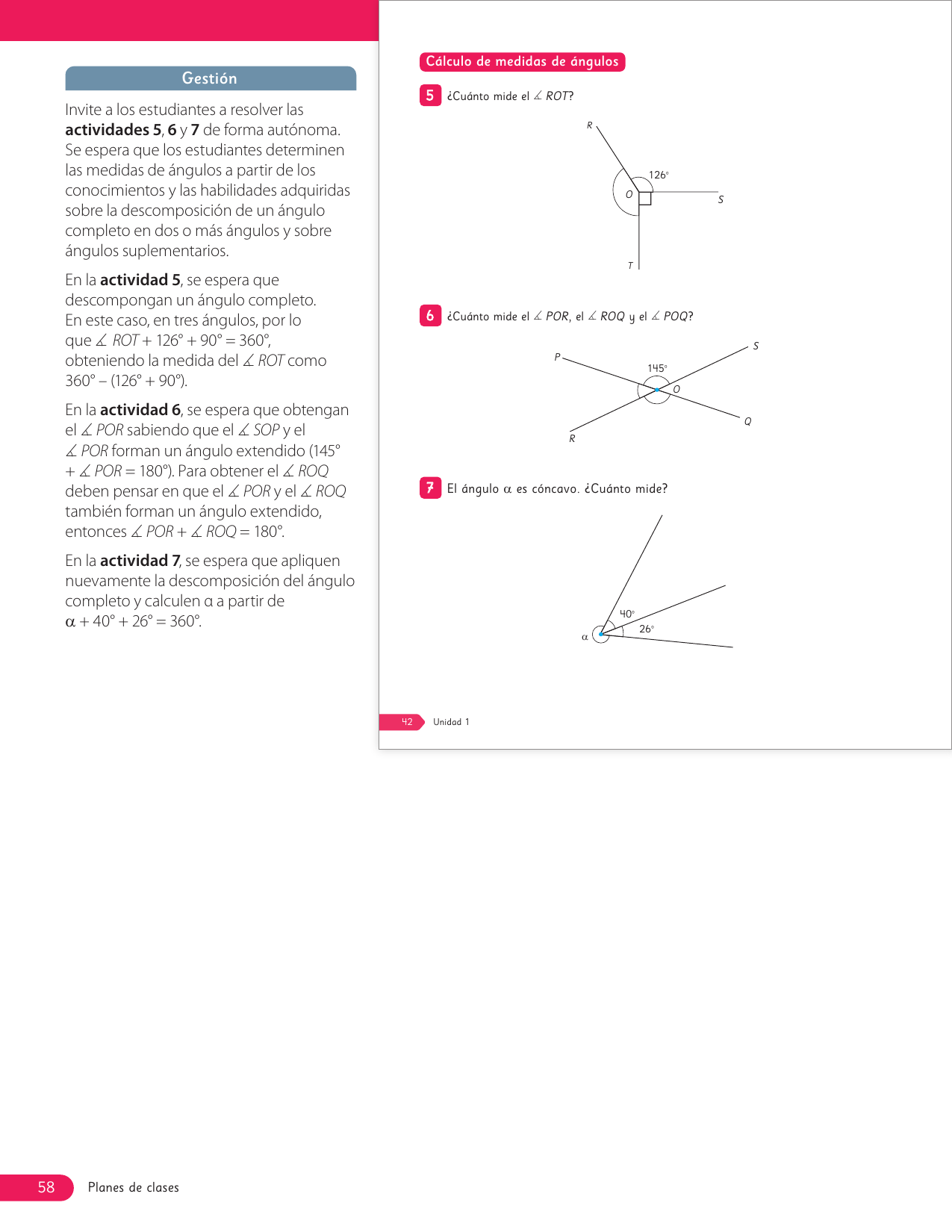 Gestión

Invite a los estudiantes a resolver las **actividades 5**, **6** y **7** de forma autónoma. Se espera que los estudiantes determinen las medidas de ángulos a partir de los conocimientos y las habilidades adquiridas sobre la descomposición de un ángulo completo en dos o más ángulos y sobre ángulos suplementarios.

En la **actividad 5**, se espera que descompongan un ángulo completo. En este caso, en tres ángulos, por lo que $\measuredangle ROT + 126° + 90° = 360°$, obteniendo la medida del $\measuredangle ROT$ como $360° – (126° + 90°)$.

En la **actividad 6**, se espera que obtengan el $\measuredangle POR$ sabiendo que el $\measuredangle SOP$ y el $\measuredangle POR$ forman un ángulo extendido ($145° + \measuredangle POR = 180°$). Para obtener el $\measuredangle ROQ$ deben pensar en que el $\measuredangle POR$ y el $\measuredangle ROQ$ también forman un ángulo extendido, entonces $\measuredangle POR + \measuredangle ROQ = 180°$.

En la **actividad 7**, se espera que apliquen nuevamente la descomposición del ángulo completo y calculen $\alpha$ a partir de $\alpha + 40° + 26° = 360°$.

Cálculo de medidas de ángulos

5 ¿Cuánto mide el $\measuredangle ROT$?

R
126°
O
S
T

6 ¿Cuánto mide el $\measuredangle POR$, el $\measuredangle ROQ$ y el $\measuredangle POQ$?

P
S
145°
O
Q
R

7 El ángulo $\alpha$ es cóncavo. ¿Cuánto mide?

40°
26°
$\alpha$

42 Unidad 1

58 Planes de clases