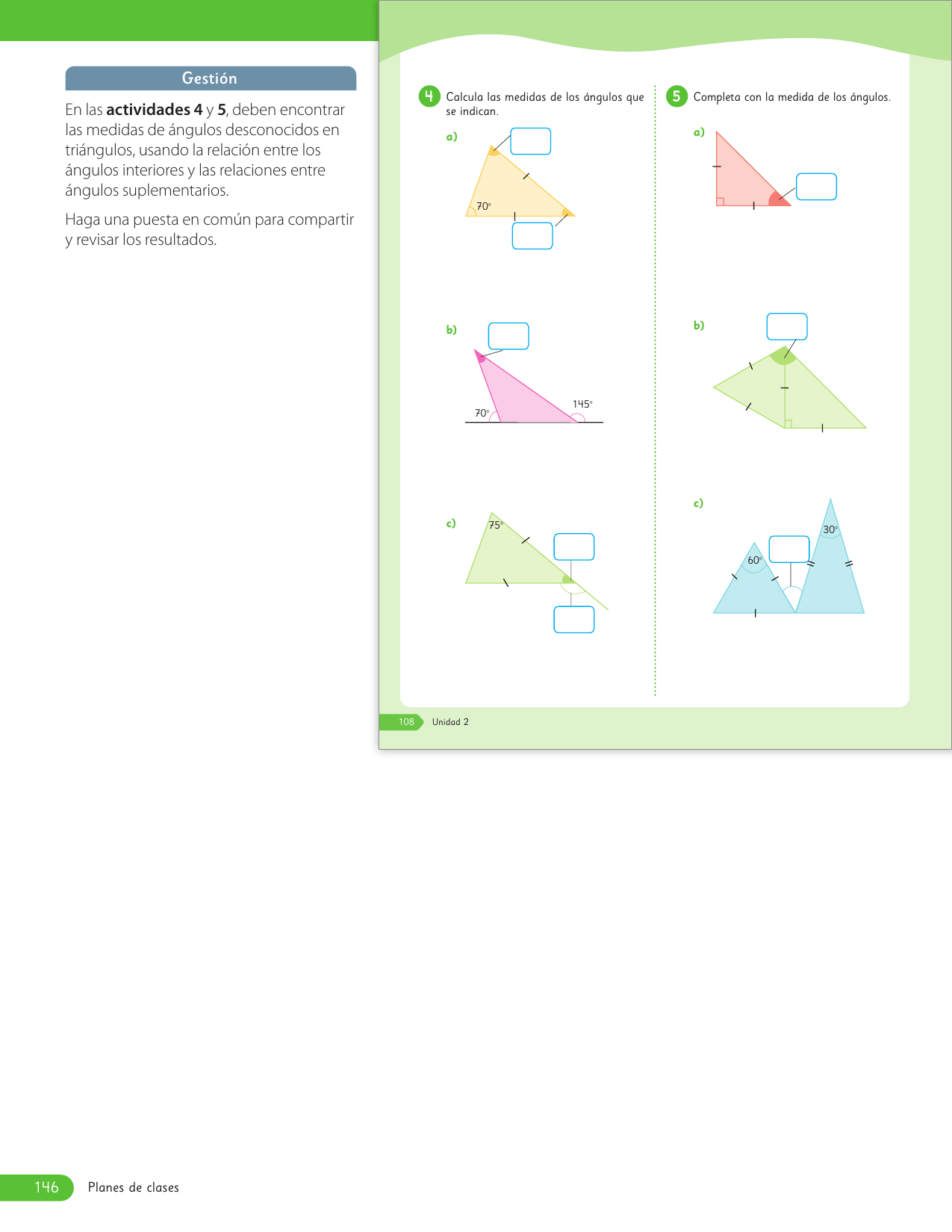 Gestión

En las **actividades 4** y **5**, deben encontrar las medidas de ángulos desconocidos en triángulos, usando la relación entre los ángulos interiores y las relaciones entre ángulos suplementarios.

Haga una puesta en común para compartir y revisar los resultados.

4 Calcula las medidas de los ángulos que se indican.

a)
70°

b)
70°
145°

c)
75°

5 Completa con la medida de los ángulos.

a)

b)

c)
60°
30°

108 Unidad 2

146 Planes de clases