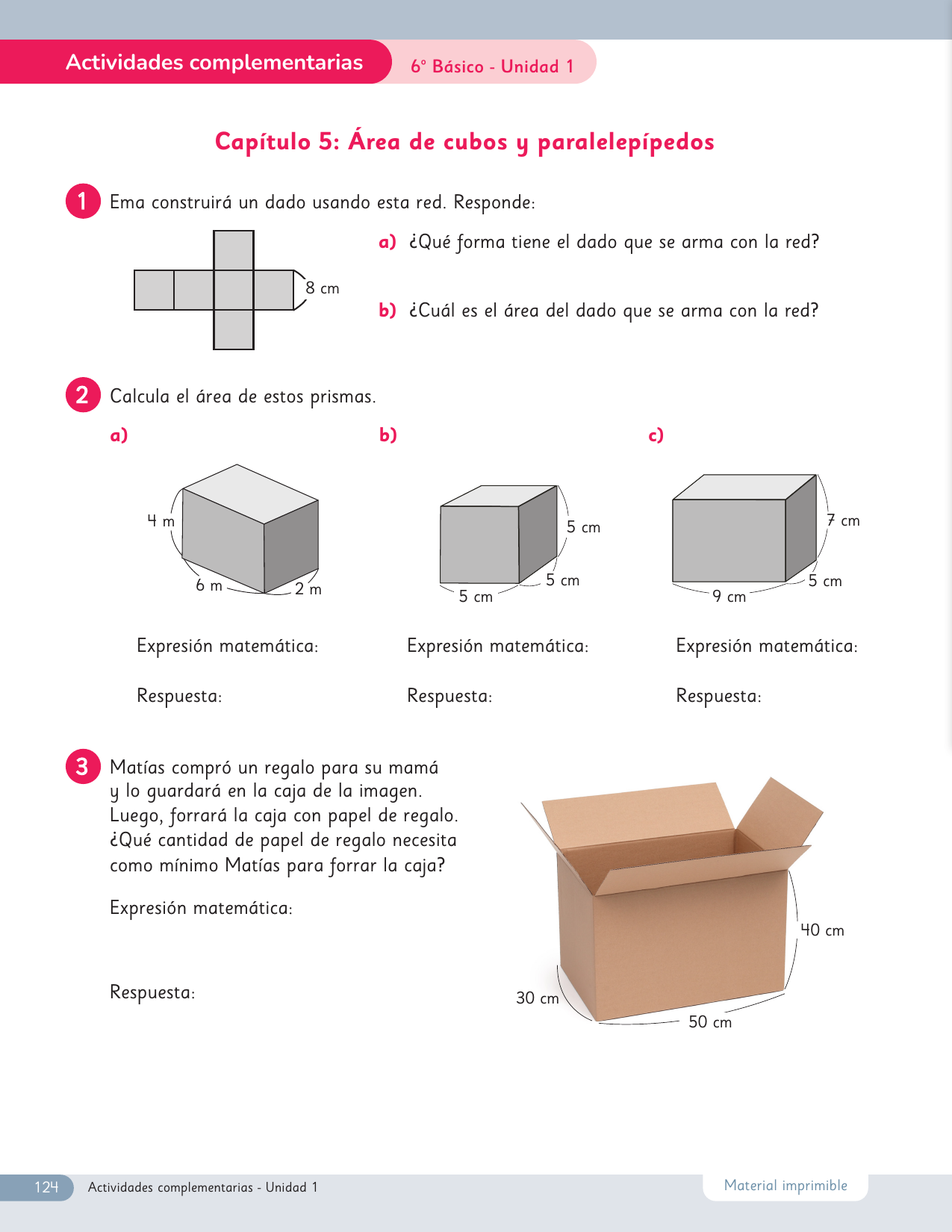 Actividades complementarias
6° Básico - Unidad 1

Capítulo 5: Área de cubos y paralelepípedos

1 Ema construirá un dado usando esta red. Responde:

8 cm

a) ¿Qué forma tiene el dado que se arma con la red?

b) ¿Cuál es el área del dado que se arma con la red?

2 Calcula el área de estos prismas.

a)
4 m
6 m
2 m

Expresión matemática:

Respuesta:

b)
5 cm
5 cm
5 cm

Expresión matemática:

Respuesta:

c)
7 cm
5 cm
9 cm

Expresión matemática:

Respuesta:

3 Matías compró un regalo para su mamá y lo guardará en la caja de la imagen. Luego, forrará la caja con papel de regalo. ¿Qué cantidad de papel de regalo necesita como mínimo Matías para forrar la caja?

Expresión matemática:

Respuesta:

40 cm
30 cm
50 cm

124 Actividades complementarias - Unidad 1
Material imprimible