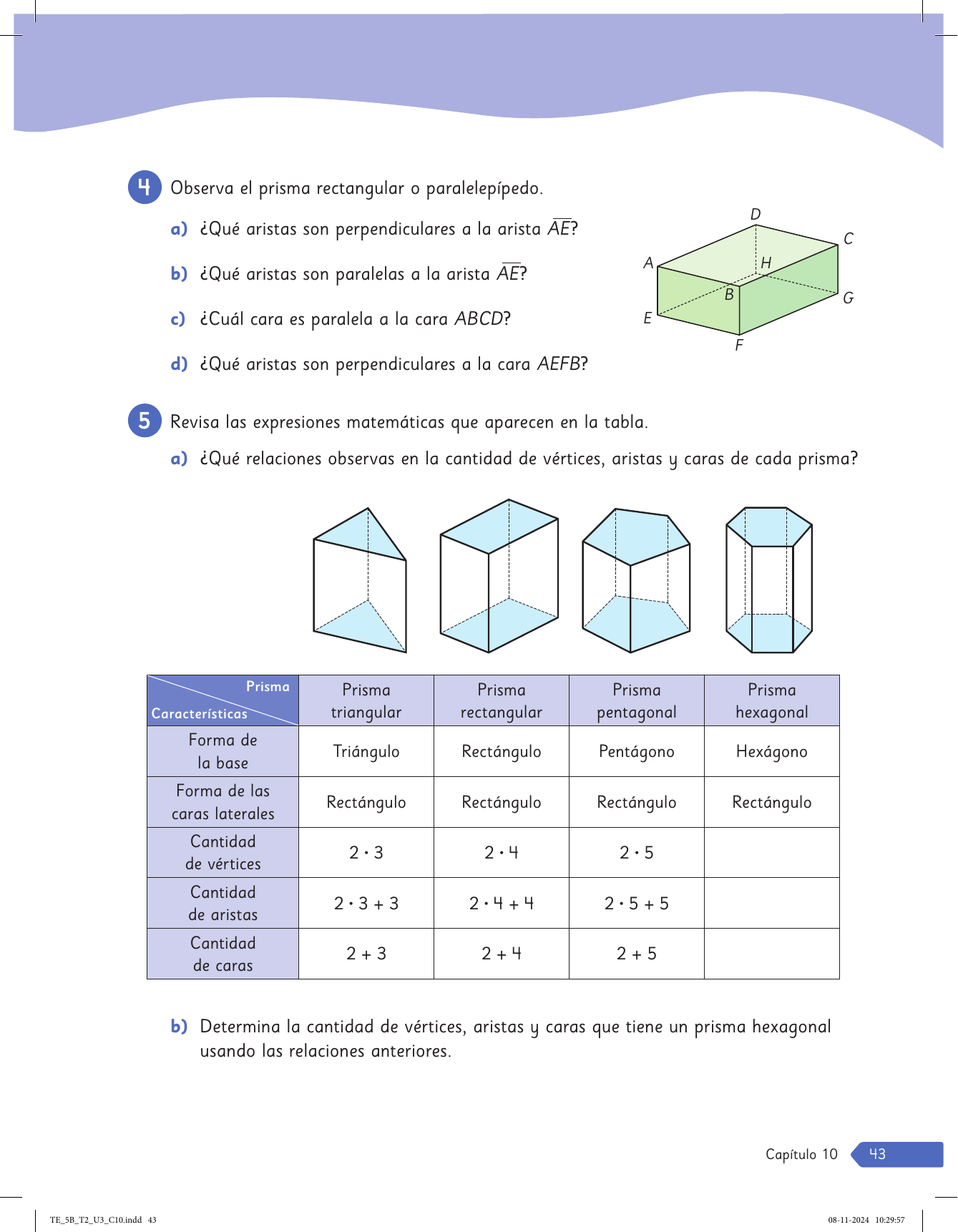 4 Observa el prisma rectangular o paralelepípedo.

a) ¿Qué aristas son perpendiculares a la arista $\overline{AE}$?

b) ¿Qué aristas son paralelas a la arista $\overline{AE}$?

c) ¿Cuál cara es paralela a la cara $ABCD$?

d) ¿Qué aristas son perpendiculares a la cara $AEFB$?

D C A H B G E F

5 Revisa las expresiones matemáticas que aparecen en la tabla.

a) ¿Qué relaciones observas en la cantidad de vértices, aristas y caras de cada prisma?

| Prisma / Características | Prisma triangular | Prisma rectangular | Prisma pentagonal | Prisma hexagonal |
|---|---|---|---|---|
| Forma de la base | Triángulo | Rectángulo | Pentágono | Hexágono |
| Forma de las caras laterales | Rectángulo | Rectángulo | Rectángulo | Rectángulo |
| Cantidad de vértices | $2 \cdot 3$ | $2 \cdot 4$ | $2 \cdot 5$ | |
| Cantidad de aristas | $2 \cdot 3 + 3$ | $2 \cdot 4 + 4$ | $2 \cdot 5 + 5$ | |
| Cantidad de caras | $2 + 3$ | $2 + 4$ | $2 + 5$ | |

b) Determina la cantidad de vértices, aristas y caras que tiene un prisma hexagonal usando las relaciones anteriores.

Capítulo 10 43

TE_5B_T2_U3_C10.indd 43 08-11-2024 10:29:57