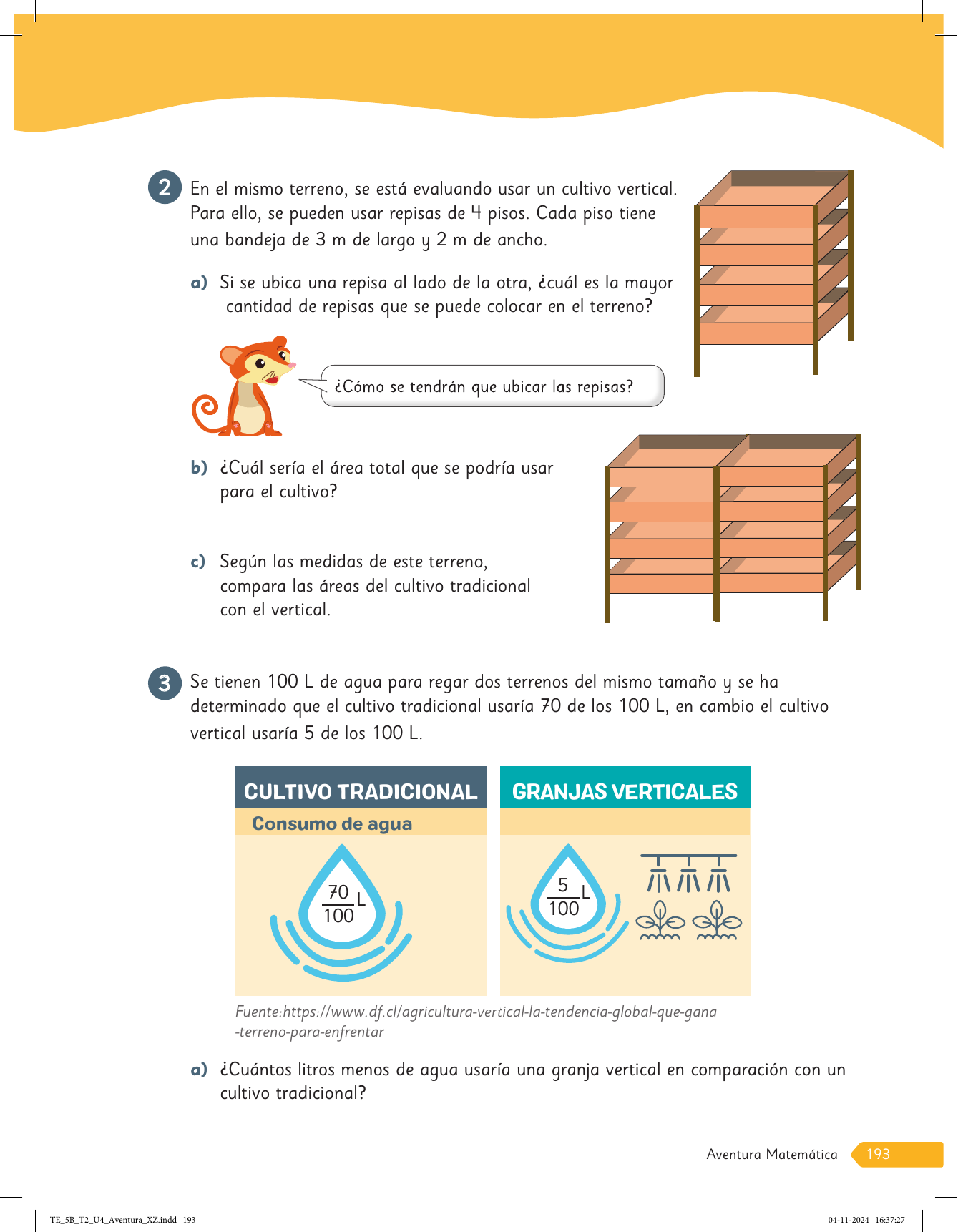 2 En el mismo terreno, se está evaluando usar un cultivo vertical. Para ello, se pueden usar repisas de 4 pisos. Cada piso tiene una bandeja de 3 m de largo y 2 m de ancho.

a) Si se ubica una repisa al lado de la otra, ¿cuál es la mayor cantidad de repisas que se puede colocar en el terreno?

¿Cómo se tendrán que ubicar las repisas?

b) ¿Cuál sería el área total que se podría usar para el cultivo?

c) Según las medidas de este terreno, compara las áreas del cultivo tradicional con el vertical.

3 Se tienen 100 L de agua para regar dos terrenos del mismo tamaño y se ha determinado que el cultivo tradicional usaría 70 de los 100 L, en cambio el cultivo vertical usaría 5 de los 100 L.

CULTIVO TRADICIONAL

Consumo de agua

$\frac{70}{100}$ L

GRANJAS VERTICALES

$\frac{5}{100}$ L

Fuente:https://www.df.cl/agricultura-vertical-la-tendencia-global-que-gana-terreno-para-enfrentar

a) ¿Cuántos litros menos de agua usaría una granja vertical en comparación con un cultivo tradicional?

Aventura Matemática 193

TE_5B_T2_U4_Aventura_XZ.indd 193

04-11-2024 16:37:27