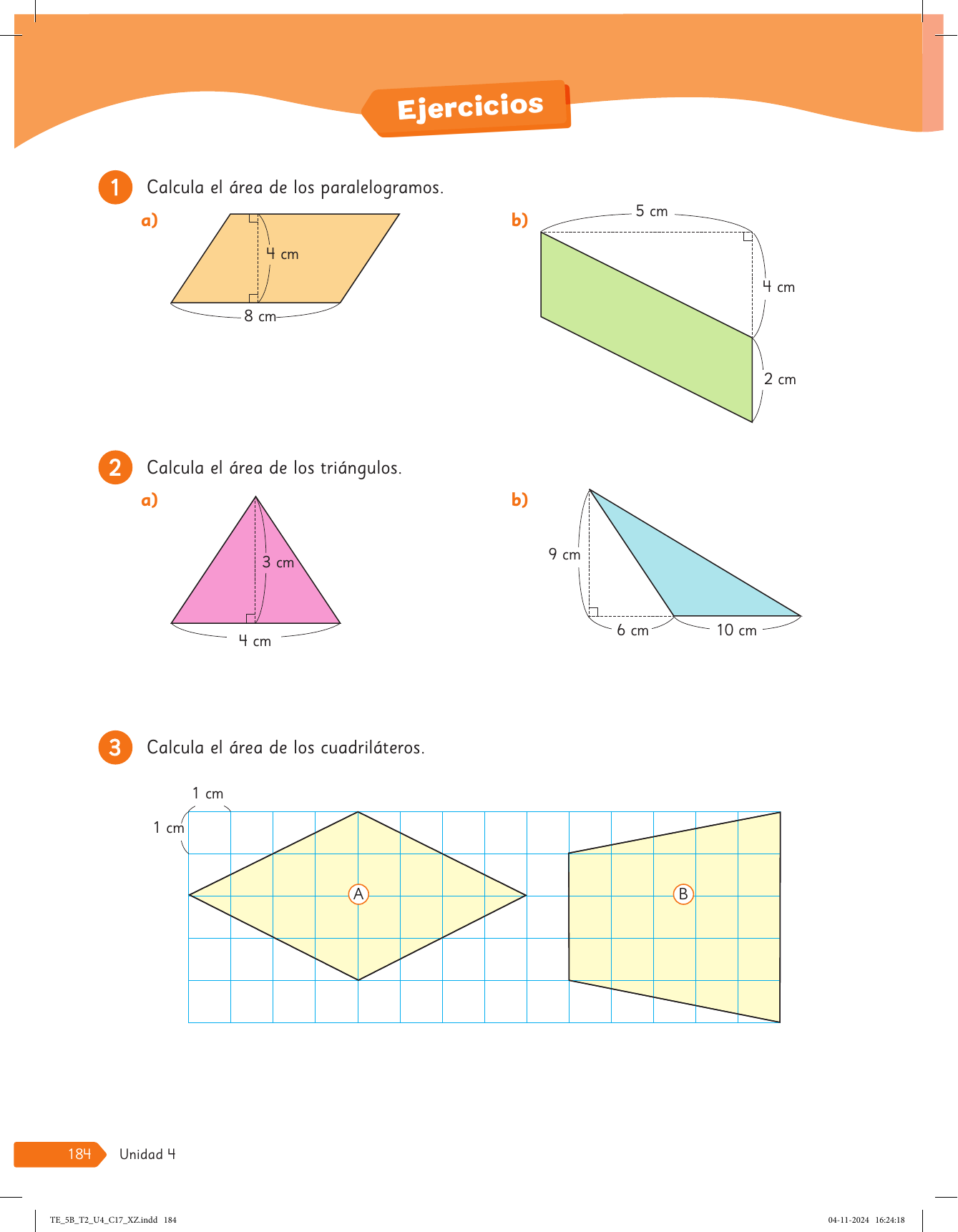 Ejercicios

1 Calcula el área de los paralelogramos.

a)

4 cm

8 cm

b)

5 cm

4 cm

2 cm

2 Calcula el área de los triángulos.

a)

3 cm

4 cm

b)

9 cm

6 cm

10 cm

3 Calcula el área de los cuadriláteros.

1 cm

1 cm

A

B

184 Unidad 4

TE_5B_T2_U4_C17_XZ.indd 184

04-11-2024 16:24:18