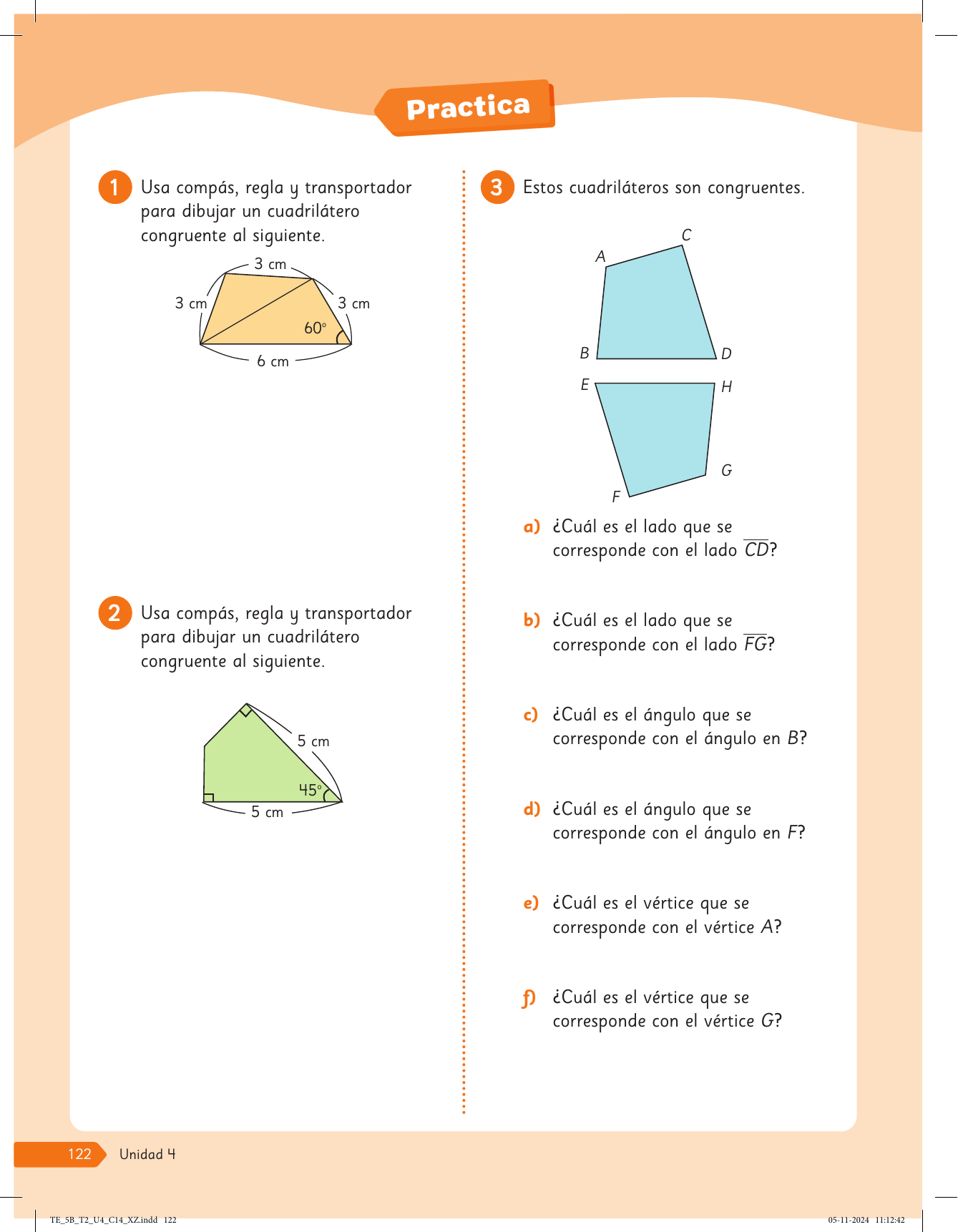 Practica

1 Usa compás, regla y transportador para dibujar un cuadrilátero congruente al siguiente.

3 cm
3 cm
3 cm
60°
6 cm

2 Usa compás, regla y transportador para dibujar un cuadrilátero congruente al siguiente.

5 cm
45°
5 cm

3 Estos cuadriláteros son congruentes.

A
C
B
D
E
H
G
F

a) ¿Cuál es el lado que se corresponde con el lado $\overline{CD}$?

b) ¿Cuál es el lado que se corresponde con el lado $\overline{FG}$?

c) ¿Cuál es el ángulo que se corresponde con el ángulo en $B$?

d) ¿Cuál es el ángulo que se corresponde con el ángulo en $F$?

e) ¿Cuál es el vértice que se corresponde con el vértice $A$?

f) ¿Cuál es el vértice que se corresponde con el vértice $G$?

122 Unidad 4

TE_5B_T2_U4_C14_XZ.indd 122
05-11-2024 11:12:42