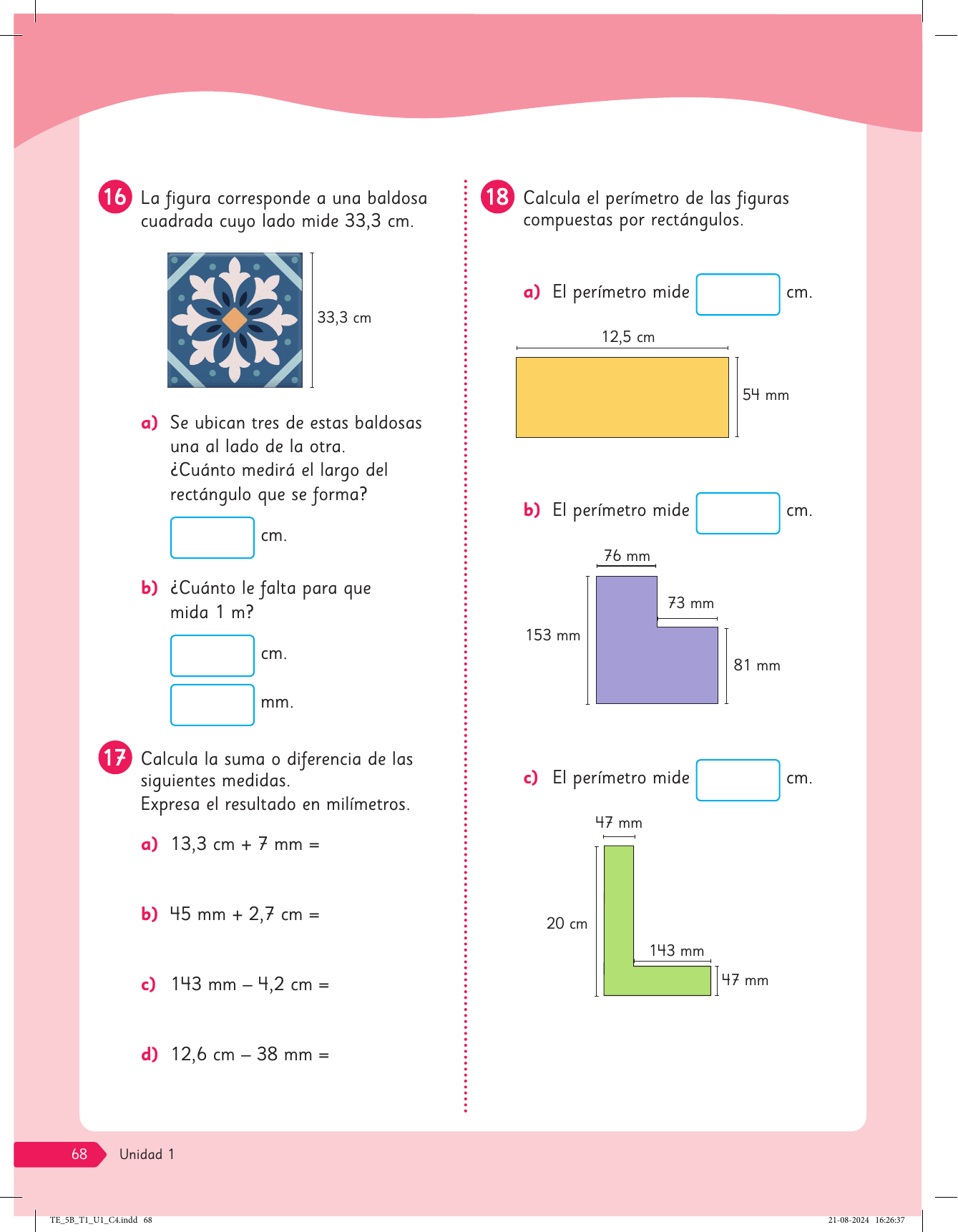 16 La figura corresponde a una baldosa cuadrada cuyo lado mide 33,3 cm.

33,3 cm

a) Se ubican tres de estas baldosas una al lado de la otra. ¿Cuánto medirá el largo del rectángulo que se forma?

cm.

b) ¿Cuánto le falta para que mida 1 m?

cm.

mm.

17 Calcula la suma o diferencia de las siguientes medidas. Expresa el resultado en milímetros.

a) 13,3 cm + 7 mm =

b) 45 mm + 2,7 cm =

c) 143 mm – 4,2 cm =

d) 12,6 cm – 38 mm =

18 Calcula el perímetro de las figuras compuestas por rectángulos.

a) El perímetro mide cm.

12,5 cm

54 mm

b) El perímetro mide cm.

76 mm

73 mm

153 mm

81 mm

c) El perímetro mide cm.

47 mm

20 cm

143 mm

47 mm

68 Unidad 1

TE_5B_T1_U1_C4.indd 68

21-08-2024 16:26:37