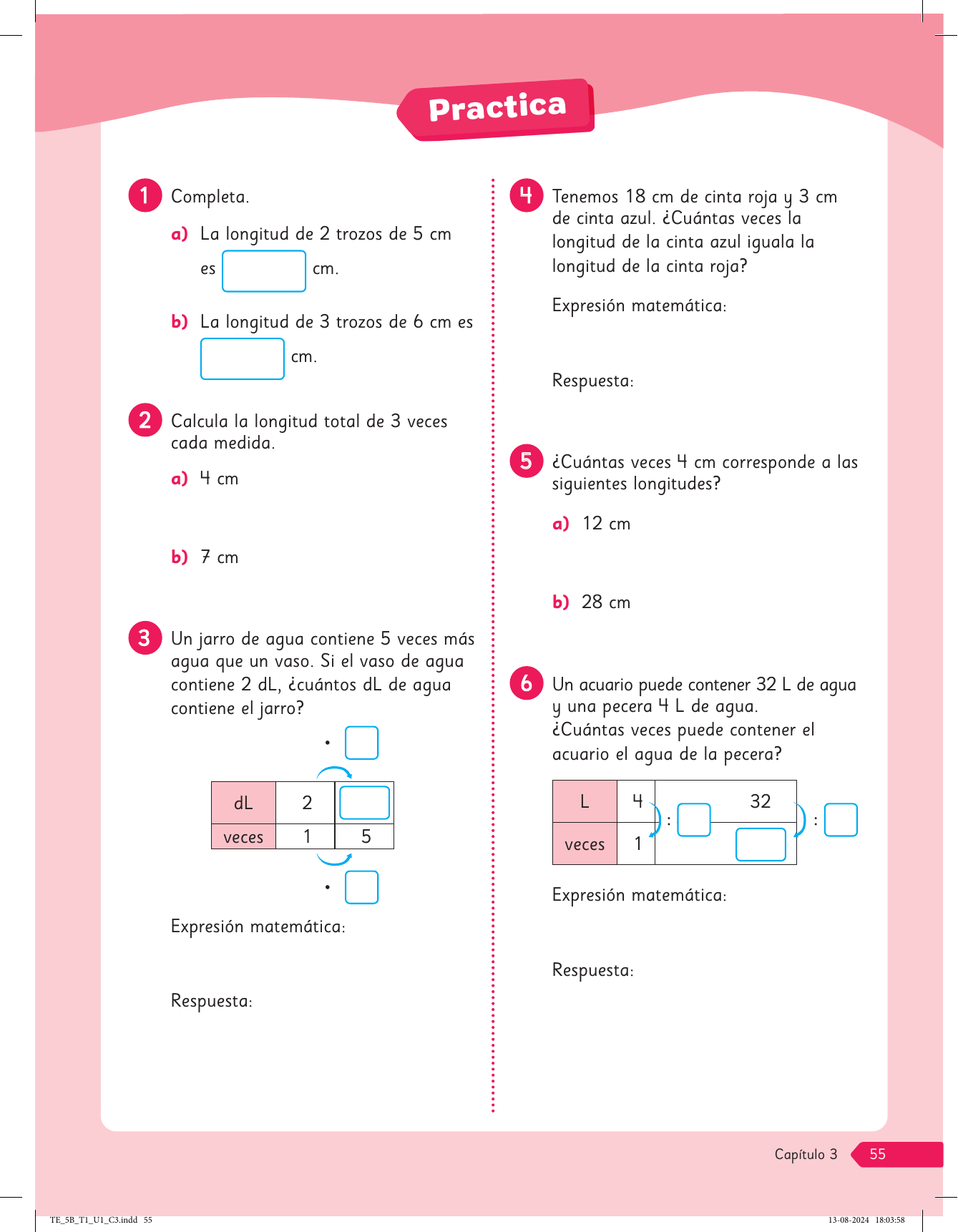 Practica

1 Completa.

a) La longitud de 2 trozos de 5 cm es cm.

b) La longitud de 3 trozos de 6 cm es cm.

2 Calcula la longitud total de 3 veces cada medida.

a) 4 cm

b) 7 cm

3 Un jarro de agua contiene 5 veces más agua que un vaso. Si el vaso de agua contiene 2 dL, ¿cuántos dL de agua contiene el jarro?

•

| dL | 2 |  |
|---|---|---|
| veces | 1 | 5 |

•

Expresión matemática:

Respuesta:

4 Tenemos 18 cm de cinta roja y 3 cm de cinta azul. ¿Cuántas veces la longitud de la cinta azul iguala la longitud de la cinta roja?

Expresión matemática:

Respuesta:

5 ¿Cuántas veces 4 cm corresponde a las siguientes longitudes?

a) 12 cm

b) 28 cm

6 Un acuario puede contener 32 L de agua y una pecera 4 L de agua. ¿Cuántas veces puede contener el acuario el agua de la pecera?

| L | 4 | 32 |
|---|---|---|
| veces | 1 |  |

: :

Expresión matemática:

Respuesta:

Capítulo 3 55

TE_5B_T1_U1_C3.indd 55 13-08-2024 18:03:58