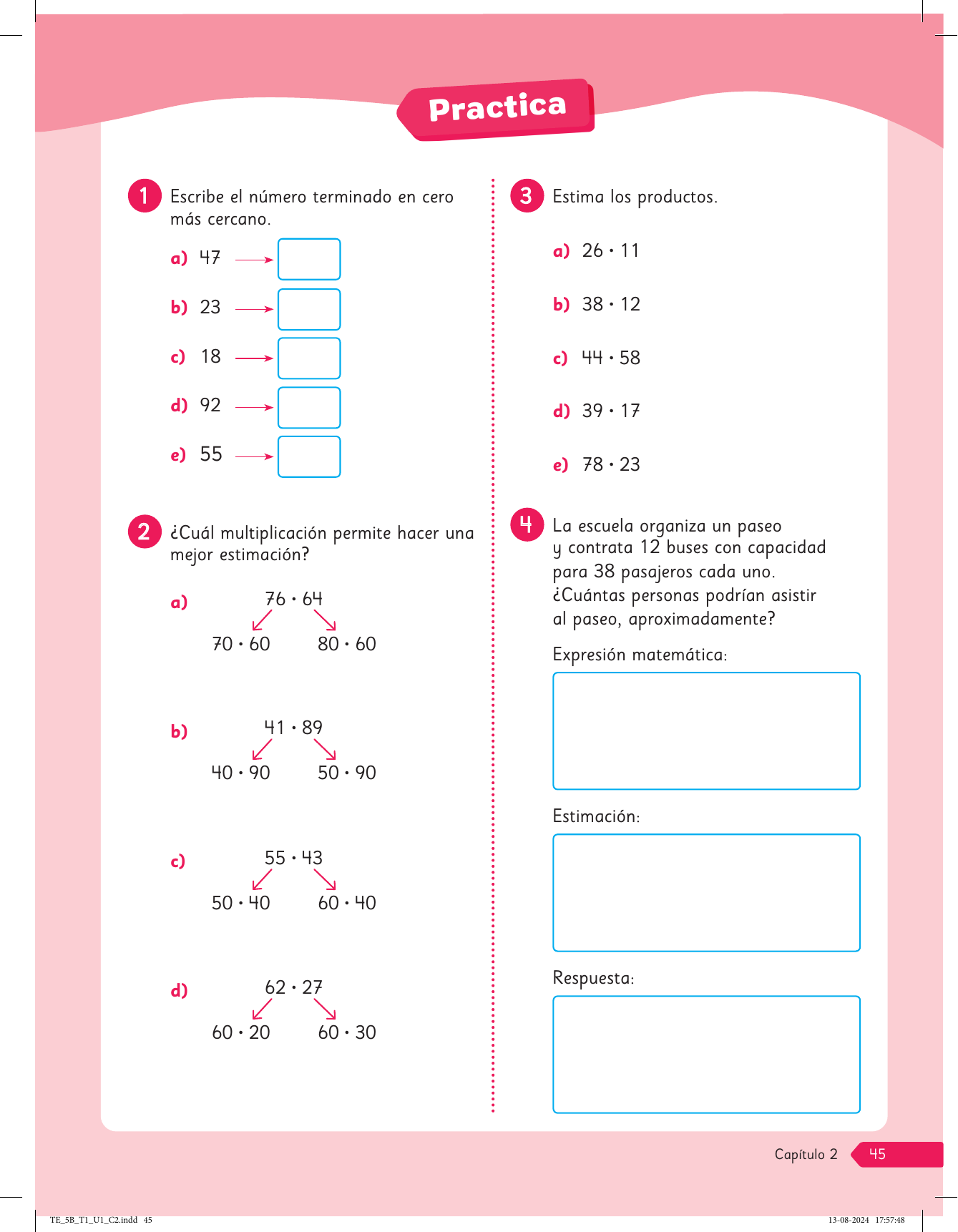 Practica

1 Escribe el número terminado en cero más cercano.

a) 47

b) 23

c) 18

d) 92

e) 55

2 ¿Cuál multiplicación permite hacer una mejor estimación?

a) $76 \cdot 64$
$70 \cdot 60$ $80 \cdot 60$

b) $41 \cdot 89$
$40 \cdot 90$ $50 \cdot 90$

c) $55 \cdot 43$
$50 \cdot 40$ $60 \cdot 40$

d) $62 \cdot 27$
$60 \cdot 20$ $60 \cdot 30$

3 Estima los productos.

a) $26 \cdot 11$

b) $38 \cdot 12$

c) $44 \cdot 58$

d) $39 \cdot 17$

e) $78 \cdot 23$

4 La escuela organiza un paseo y contrata 12 buses con capacidad para 38 pasajeros cada uno. ¿Cuántas personas podrían asistir al paseo, aproximadamente?

Expresión matemática:

Estimación:

Respuesta:

Capítulo 2 45

TE_5B_T1_U1_C2.indd 45

13-08-2024 17:57:48