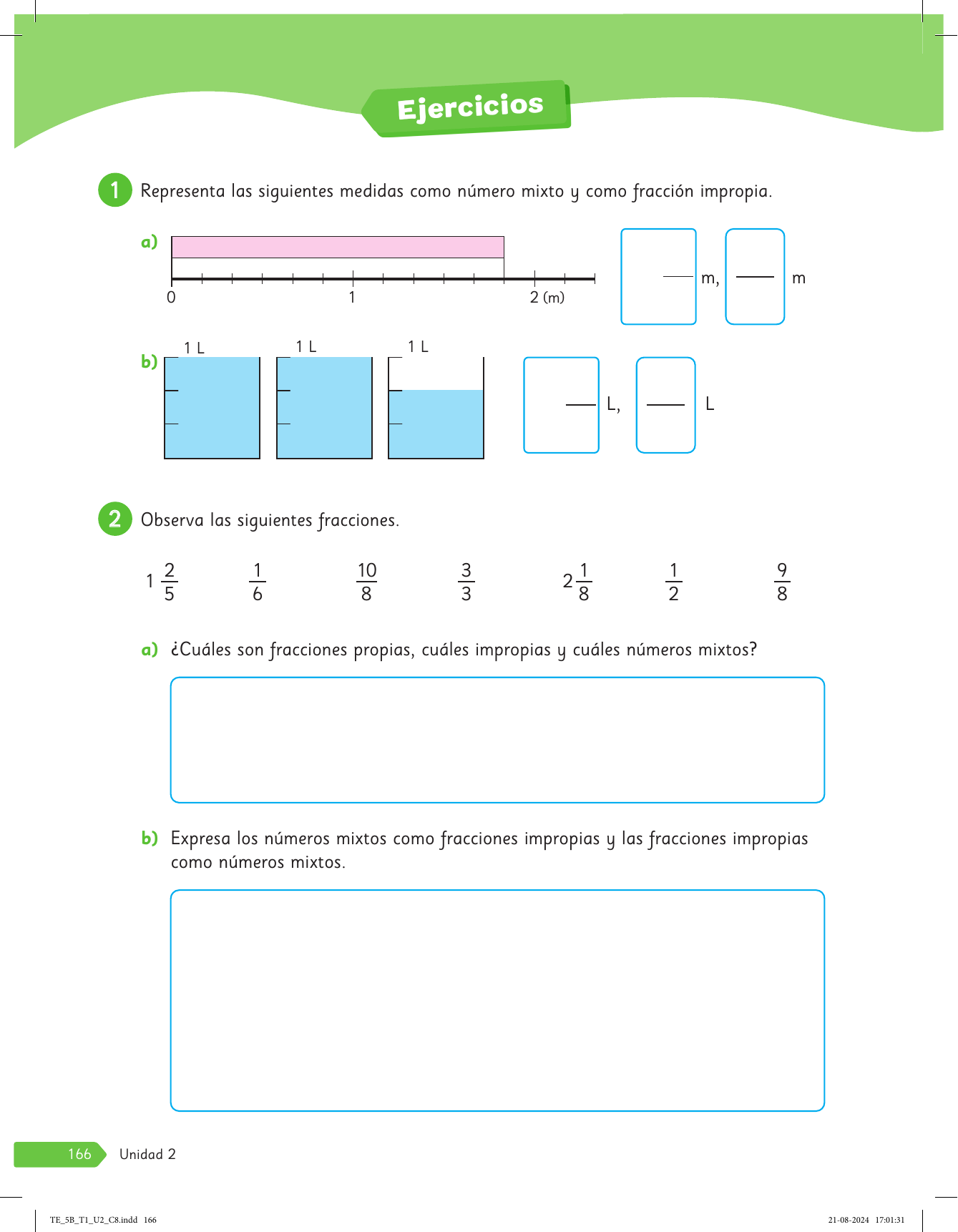 Ejercicios

1 Representa las siguientes medidas como número mixto y como fracción impropia.

a)

0 1 2 (m)

m, m

b) 1 L 1 L 1 L

L, L

2 Observa las siguientes fracciones.

$1\frac{2}{5}$ $\frac{1}{6}$ $\frac{10}{8}$ $\frac{3}{3}$ $2\frac{1}{8}$ $\frac{1}{2}$ $\frac{9}{8}$

a) ¿Cuáles son fracciones propias, cuáles impropias y cuáles números mixtos?

b) Expresa los números mixtos como fracciones impropias y las fracciones impropias como números mixtos.

166 Unidad 2

TE_5B_T1_U2_C8.indd 166 21-08-2024 17:01:31