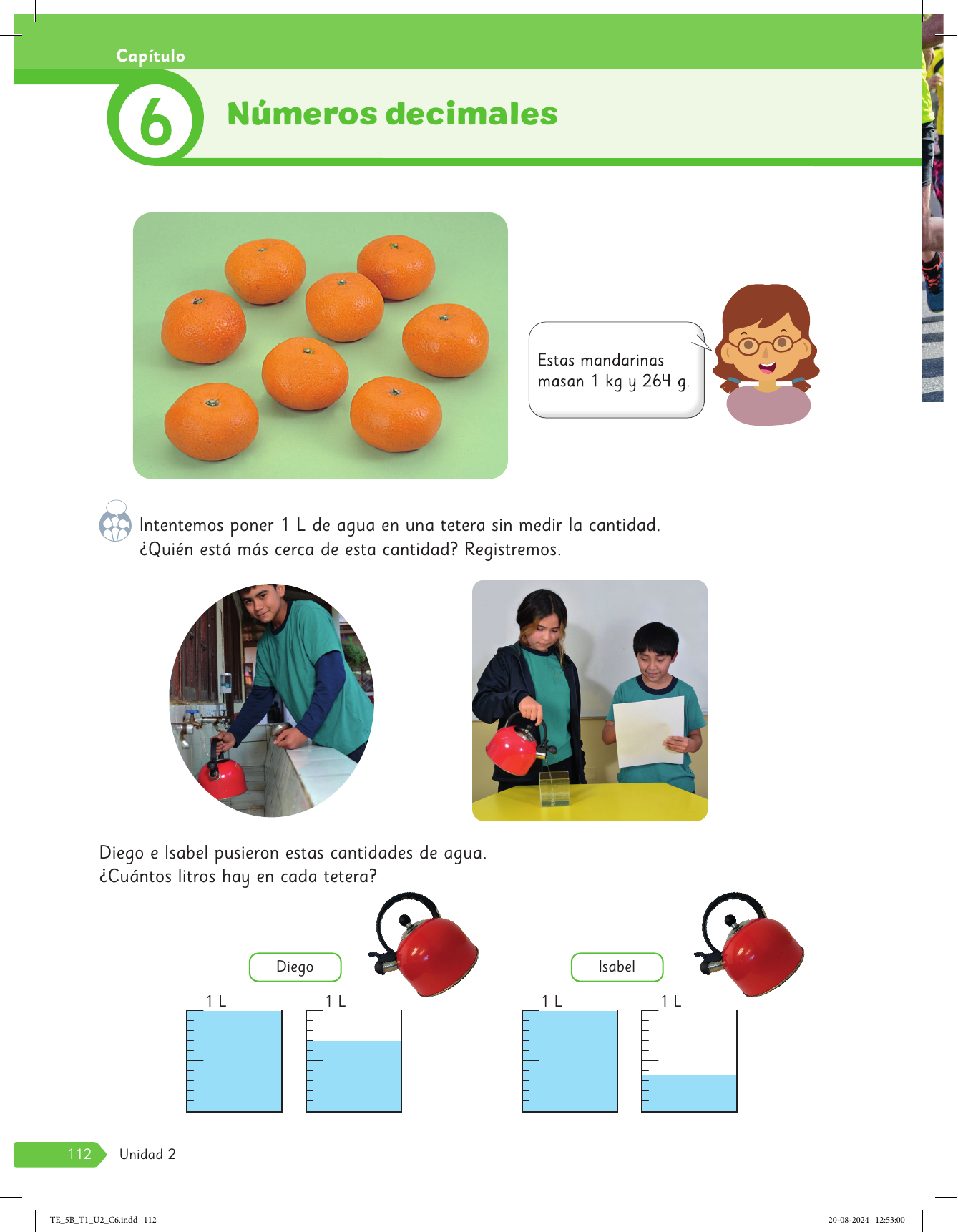 Capítulo

6 Números decimales

Estas mandarinas masan 1 kg y 264 g.

Intentemos poner 1 L de agua en una tetera sin medir la cantidad. ¿Quién está más cerca de esta cantidad? Registremos.

Diego e Isabel pusieron estas cantidades de agua. ¿Cuántos litros hay en cada tetera?

Diego

1 L 1 L

Isabel

1 L 1 L

112 Unidad 2

TE_5B_T1_U2_C6.indd 112

20-08-2024 12:53:00