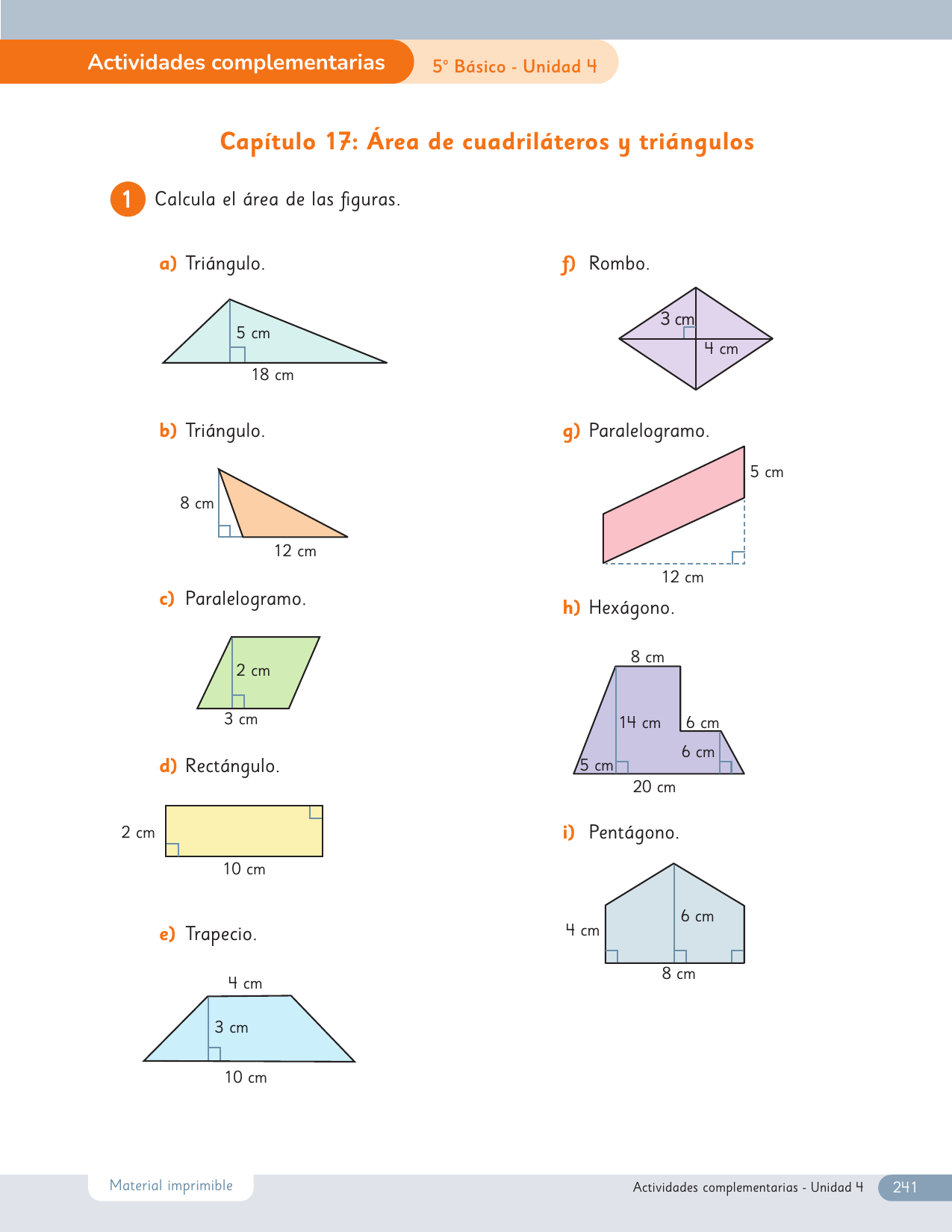 Actividades complementarias 5° Básico - Unidad 4

Capítulo 17: Área de cuadriláteros y triángulos

1 Calcula el área de las figuras.

a) Triángulo.

5 cm
18 cm

b) Triángulo.

8 cm
12 cm

c) Paralelogramo.

2 cm
3 cm

d) Rectángulo.

2 cm
10 cm

e) Trapecio.

4 cm
3 cm
10 cm

f) Rombo.

3 cm
4 cm

g) Paralelogramo.

5 cm
12 cm

h) Hexágono.

8 cm
14 cm
6 cm
6 cm
5 cm
20 cm

i) Pentágono.

4 cm
6 cm
8 cm

Material imprimible

Actividades complementarias - Unidad 4 241