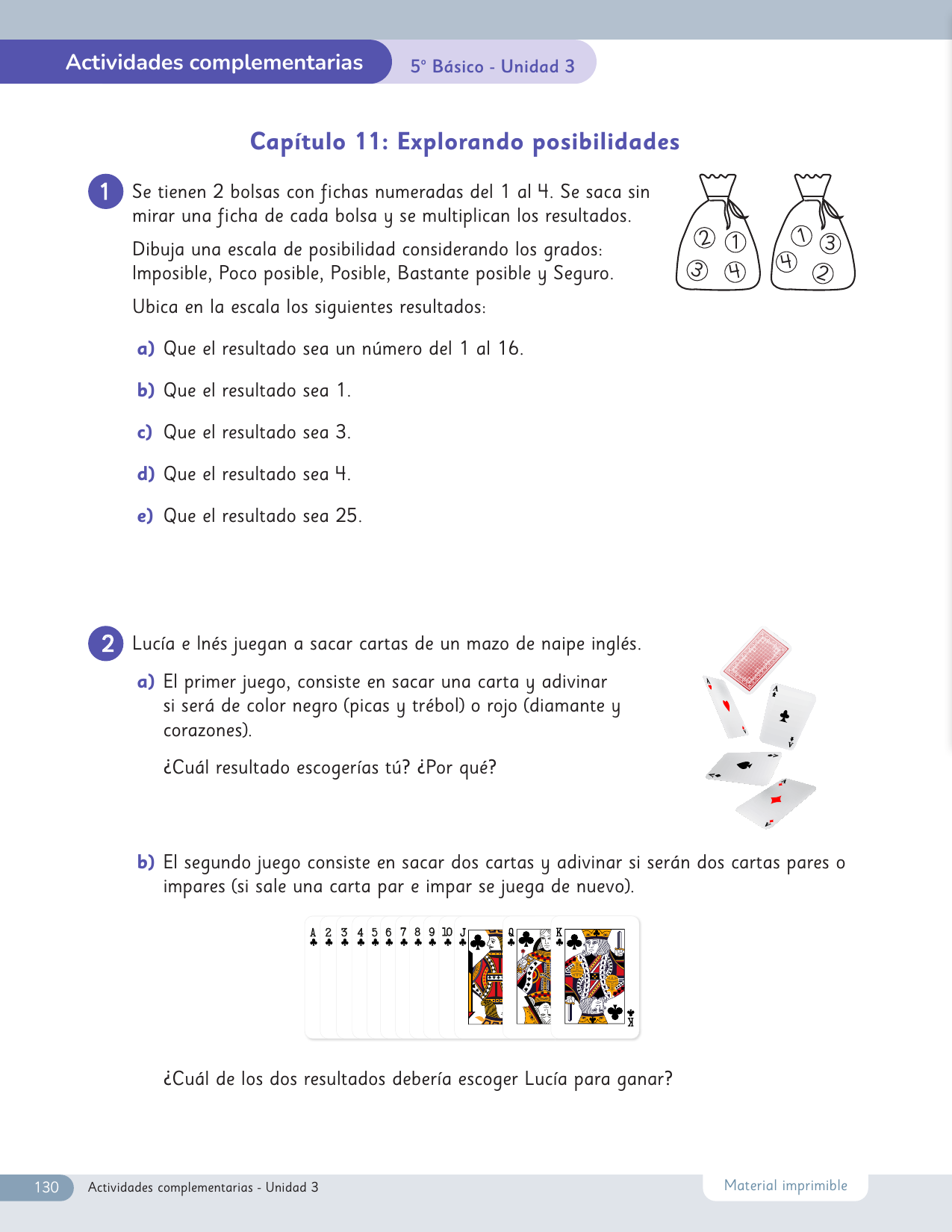 Actividades complementarias
5° Básico - Unidad 3

Capítulo 11: Explorando posibilidades

1 Se tienen 2 bolsas con fichas numeradas del 1 al 4. Se saca sin mirar una ficha de cada bolsa y se multiplican los resultados.

Dibuja una escala de posibilidad considerando los grados: Imposible, Poco posible, Posible, Bastante posible y Seguro.

Ubica en la escala los siguientes resultados:

2 1 3 4 1 3 4 2

a) Que el resultado sea un número del 1 al 16.

b) Que el resultado sea 1.

c) Que el resultado sea 3.

d) Que el resultado sea 4.

e) Que el resultado sea 25.

2 Lucía e Inés juegan a sacar cartas de un mazo de naipe inglés.

a) El primer juego, consiste en sacar una carta y adivinar si será de color negro (picas y trébol) o rojo (diamante y corazones).

¿Cuál resultado escogerías tú? ¿Por qué?

b) El segundo juego consiste en sacar dos cartas y adivinar si serán dos cartas pares o impares (si sale una carta par e impar se juega de nuevo).

A 2 3 4 5 6 7 8 9 10 J Q K

¿Cuál de los dos resultados debería escoger Lucía para ganar?

130 Actividades complementarias - Unidad 3
Material imprimible