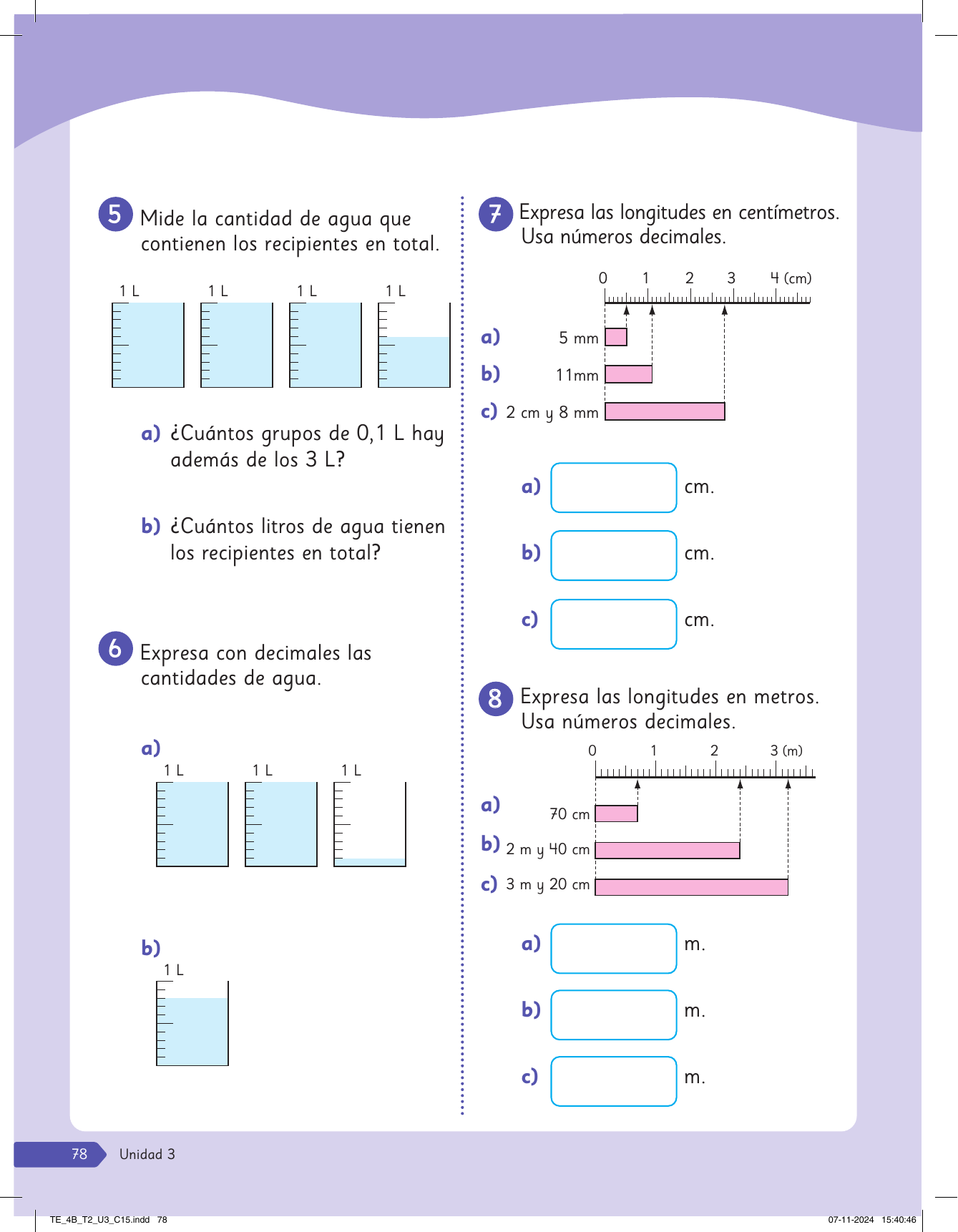 5 Mide la cantidad de agua que contienen los recipientes en total.

1 L 1 L 1 L 1 L

a) ¿Cuántos grupos de 0,1 L hay además de los 3 L?

b) ¿Cuántos litros de agua tienen los recipientes en total?

6 Expresa con decimales las cantidades de agua.

a)
1 L 1 L 1 L

b)
1 L

7 Expresa las longitudes en centímetros. Usa números decimales.

0 1 2 3 4 (cm)

a) 5 mm
b) 11mm
c) 2 cm y 8 mm

a) cm.
b) cm.
c) cm.

8 Expresa las longitudes en metros. Usa números decimales.

0 1 2 3 (m)

a) 70 cm
b) 2 m y 40 cm
c) 3 m y 20 cm

a) m.
b) m.
c) m.

78 Unidad 3

TE_4B_T2_U3_C15.indd 78 07-11-2024 15:40:46