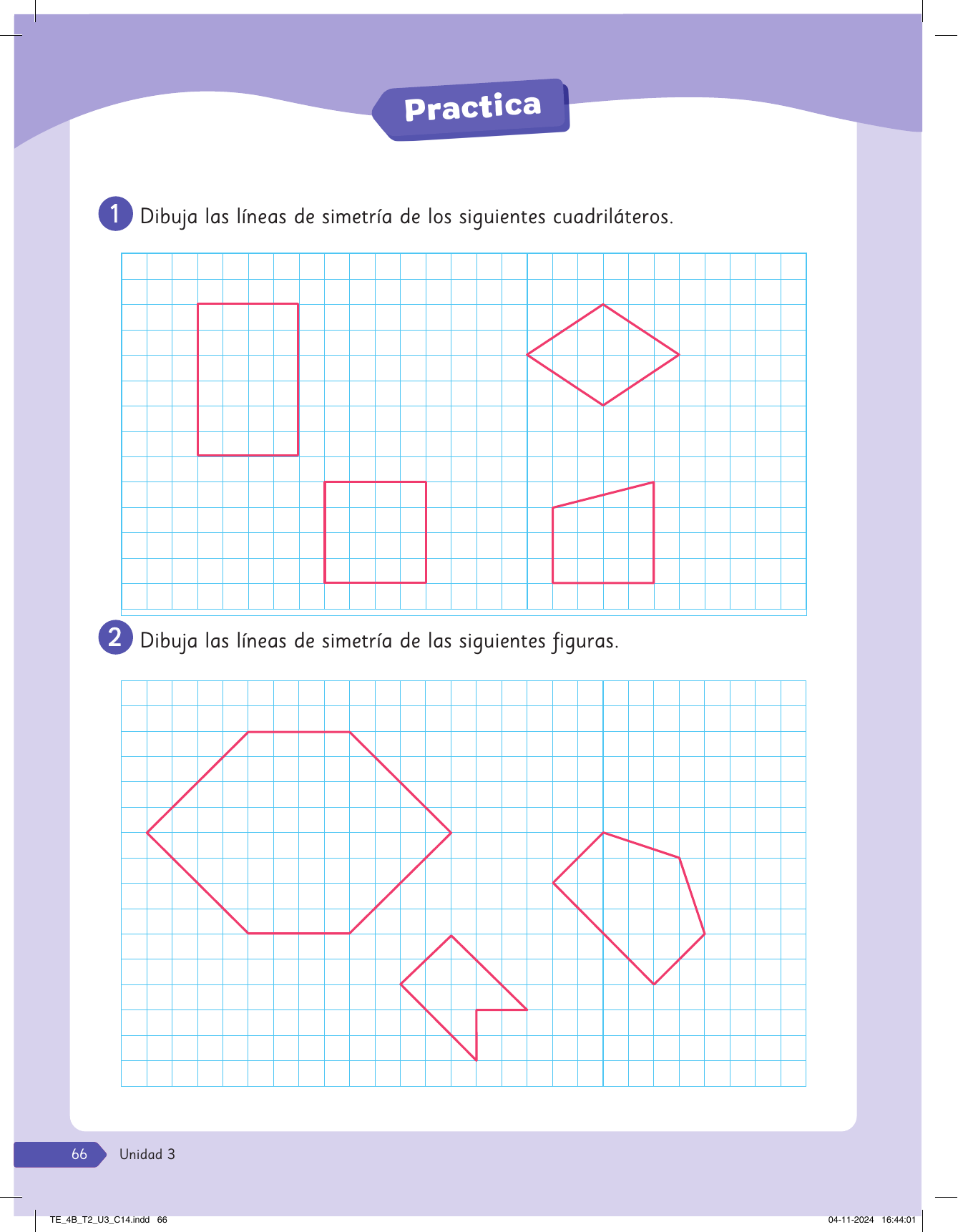 Practica

1 Dibuja las líneas de simetría de los siguientes cuadriláteros.

2 Dibuja las líneas de simetría de las siguientes figuras.

66 Unidad 3

TE_4B_T2_U3_C14.indd 66

04-11-2024 16:44:01