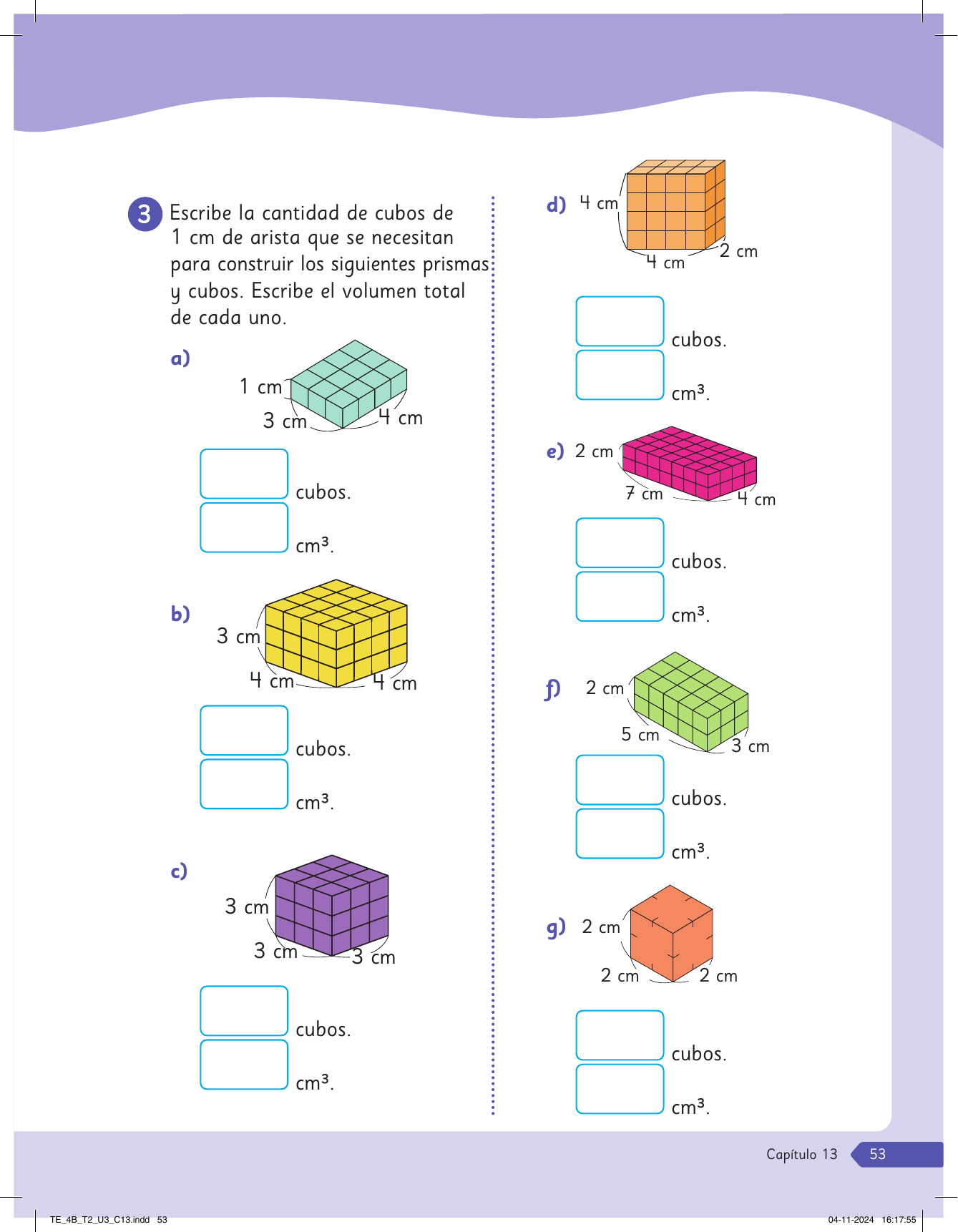 3 Escribe la cantidad de cubos de 1 cm de arista que se necesitan para construir los siguientes prismas y cubos. Escribe el volumen total de cada uno.

a) 1 cm 3 cm 4 cm

cubos.

$cm^3$.

b) 3 cm 4 cm 4 cm

cubos.

$cm^3$.

c) 3 cm 3 cm 3 cm

cubos.

$cm^3$.

d) 4 cm 4 cm 2 cm

cubos.

$cm^3$.

e) 2 cm 7 cm 4 cm

cubos.

$cm^3$.

f) 2 cm 5 cm 3 cm

cubos.

$cm^3$.

g) 2 cm 2 cm 2 cm

cubos.

$cm^3$.

Capítulo 13 53

TE_4B_T2_U3_C13.indd 53

04-11-2024 16:17:55