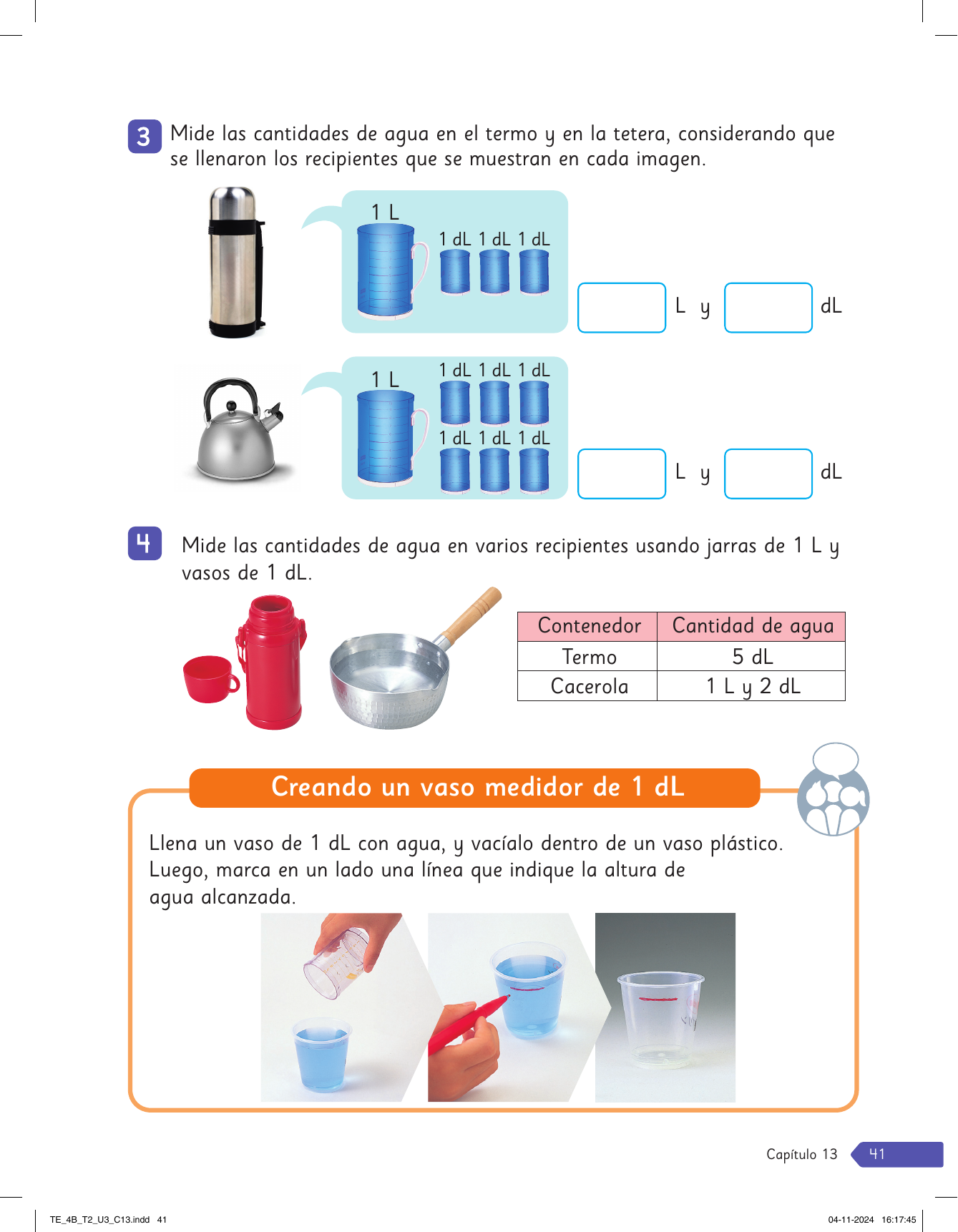 3 Mide las cantidades de agua en el termo y en la tetera, considerando que se llenaron los recipientes que se muestran en cada imagen.

1 L

1 dL 1 dL 1 dL

L y dL

1 L

1 dL 1 dL 1 dL

1 dL 1 dL 1 dL

L y dL

4 Mide las cantidades de agua en varios recipientes usando jarras de 1 L y vasos de 1 dL.

| Contenedor | Cantidad de agua |
|---|---|
| Termo | 5 dL |
| Cacerola | 1 L y 2 dL |

Creando un vaso medidor de 1 dL

Llena un vaso de 1 dL con agua, y vacíalo dentro de un vaso plástico. Luego, marca en un lado una línea que indique la altura de agua alcanzada.

Capítulo 13 41

TE_4B_T2_U3_C13.indd 41 04-11-2024 16:17:45