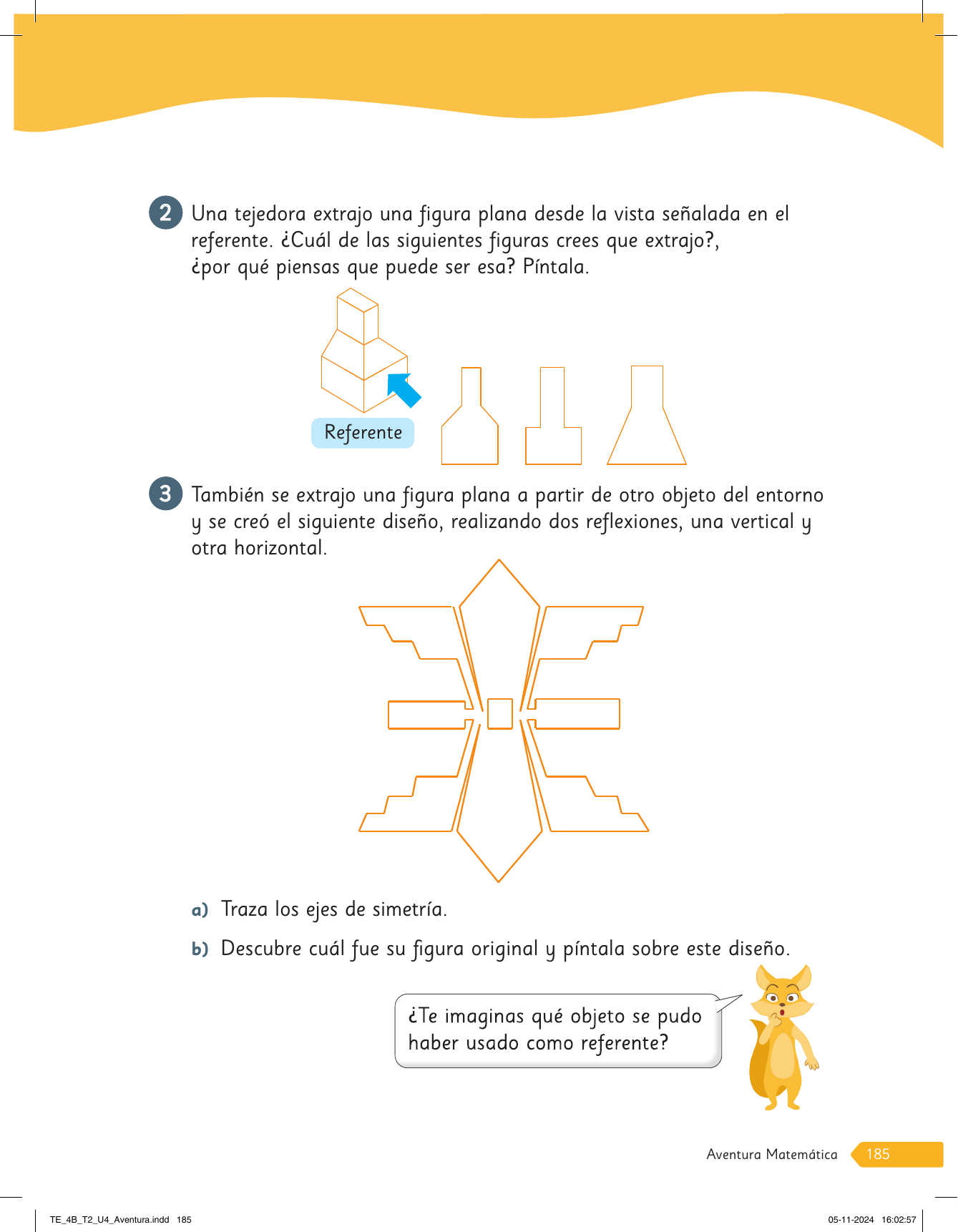 2 Una tejedora extrajo una figura plana desde la vista señalada en el referente. ¿Cuál de las siguientes figuras crees que extrajo?, ¿por qué piensas que puede ser esa? Píntala.

Referente

3 También se extrajo una figura plana a partir de otro objeto del entorno y se creó el siguiente diseño, realizando dos reflexiones, una vertical y otra horizontal.

a) Traza los ejes de simetría.

b) Descubre cuál fue su figura original y píntala sobre este diseño.

¿Te imaginas qué objeto se pudo haber usado como referente?

Aventura Matemática 185

TE_4B_T2_U4_Aventura.indd 185

05-11-2024 16:02:57