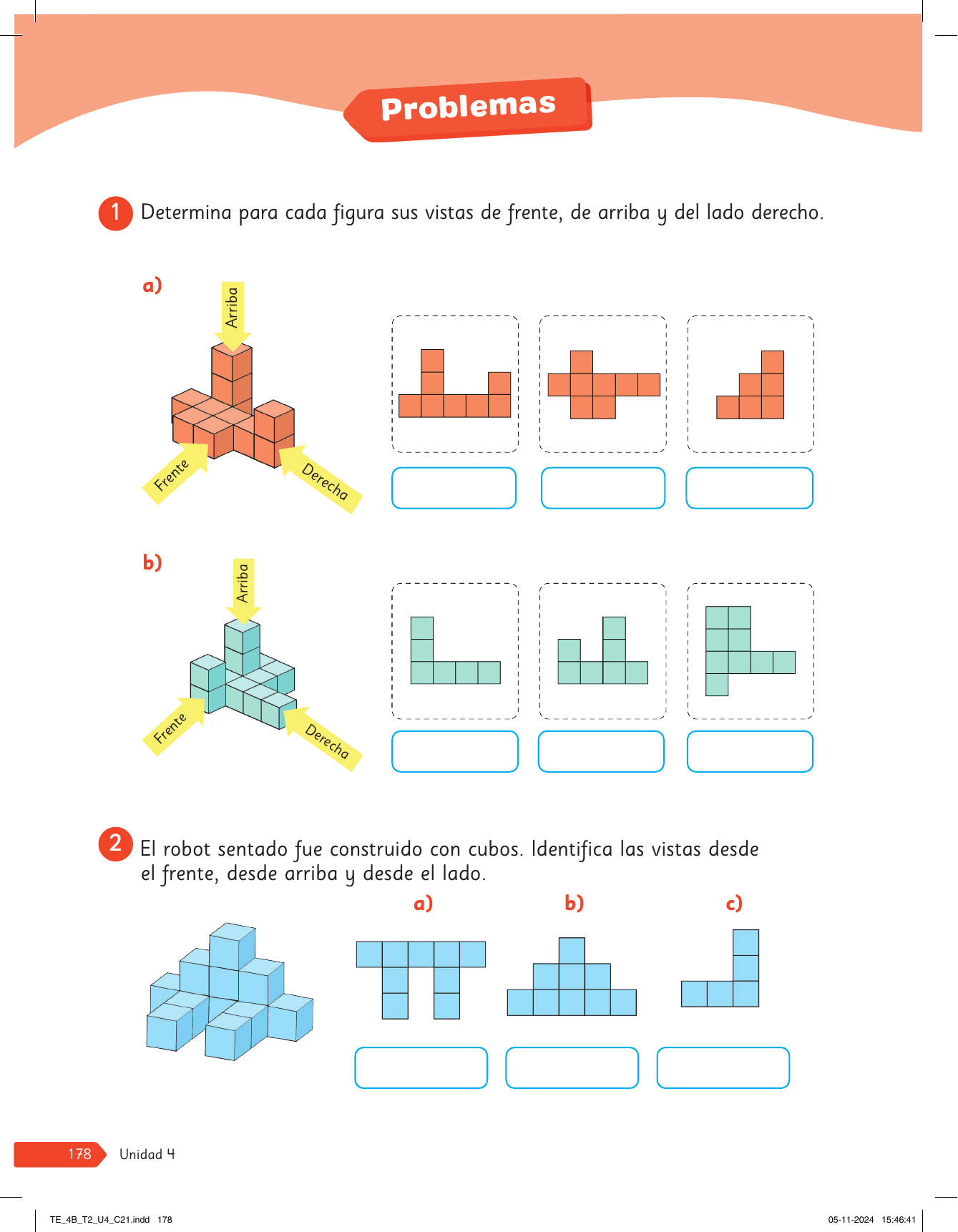 Problemas

1 Determina para cada figura sus vistas de frente, de arriba y del lado derecho.

a)

Arriba

Frente

Derecha

b)

Arriba

Frente

Derecha

2 El robot sentado fue construido con cubos. Identifica las vistas desde el frente, desde arriba y desde el lado.

a)

b)

c)

178 Unidad 4

TE_4B_T2_U4_C21.indd 178

05-11-2024 15:46:41