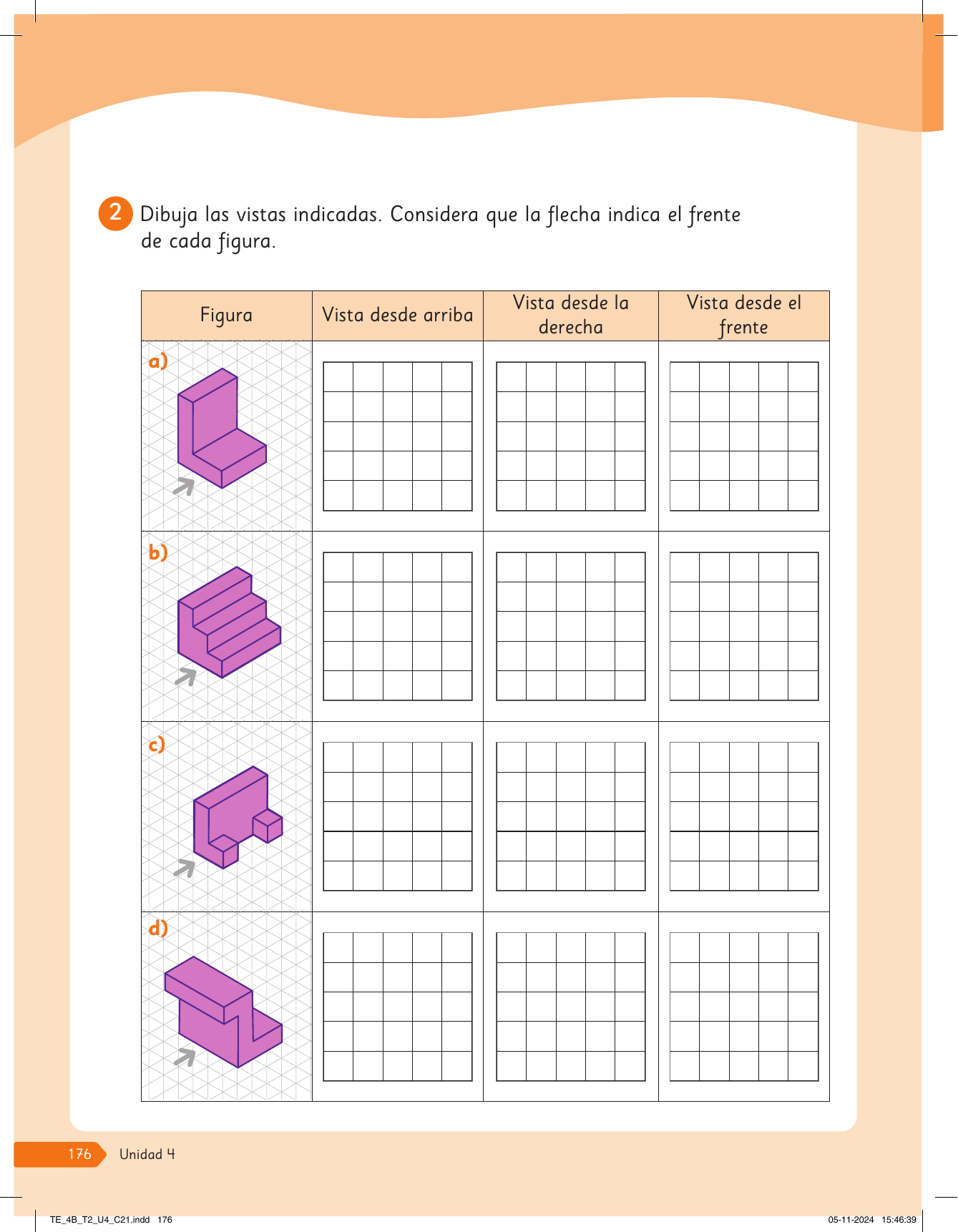 2 Dibuja las vistas indicadas. Considera que la flecha indica el frente de cada figura.

| Figura | Vista desde arriba | Vista desde la derecha | Vista desde el frente |
|---|---|---|---|
| a) | | | |
| b) | | | |
| c) | | | |
| d) | | | |

176 Unidad 4

TE_4B_T2_U4_C21.indd 176

05-11-2024 15:46:39