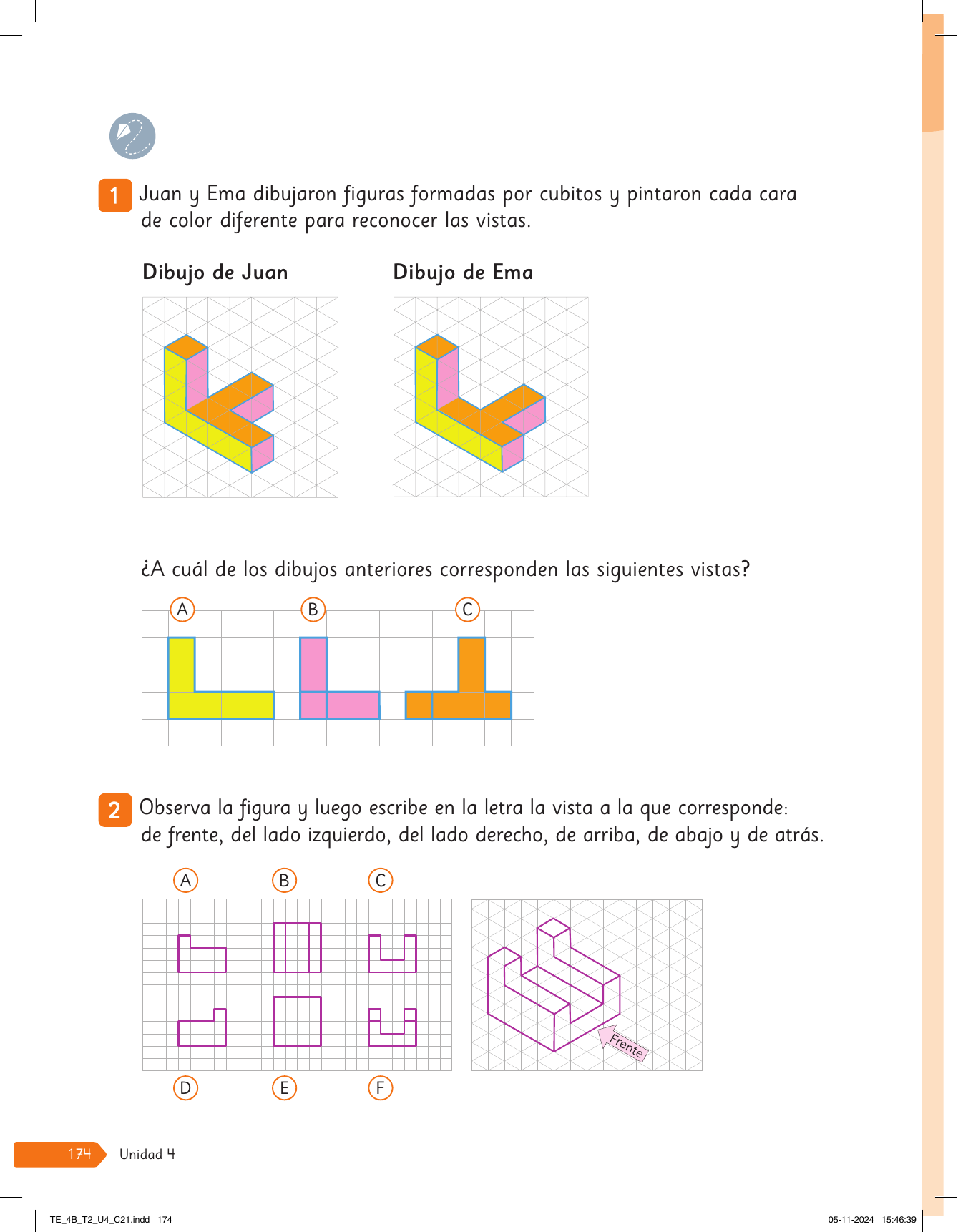 1 Juan y Ema dibujaron figuras formadas por cubitos y pintaron cada cara de color diferente para reconocer las vistas.

Dibujo de Juan

Dibujo de Ema

¿A cuál de los dibujos anteriores corresponden las siguientes vistas?

A

B

C

2 Observa la figura y luego escribe en la letra la vista a la que corresponde: de frente, del lado izquierdo, del lado derecho, de arriba, de abajo y de atrás.

A

B

C

D

E

F

Frente

174 Unidad 4

TE_4B_T2_U4_C21.indd 174

05-11-2024 15:46:39