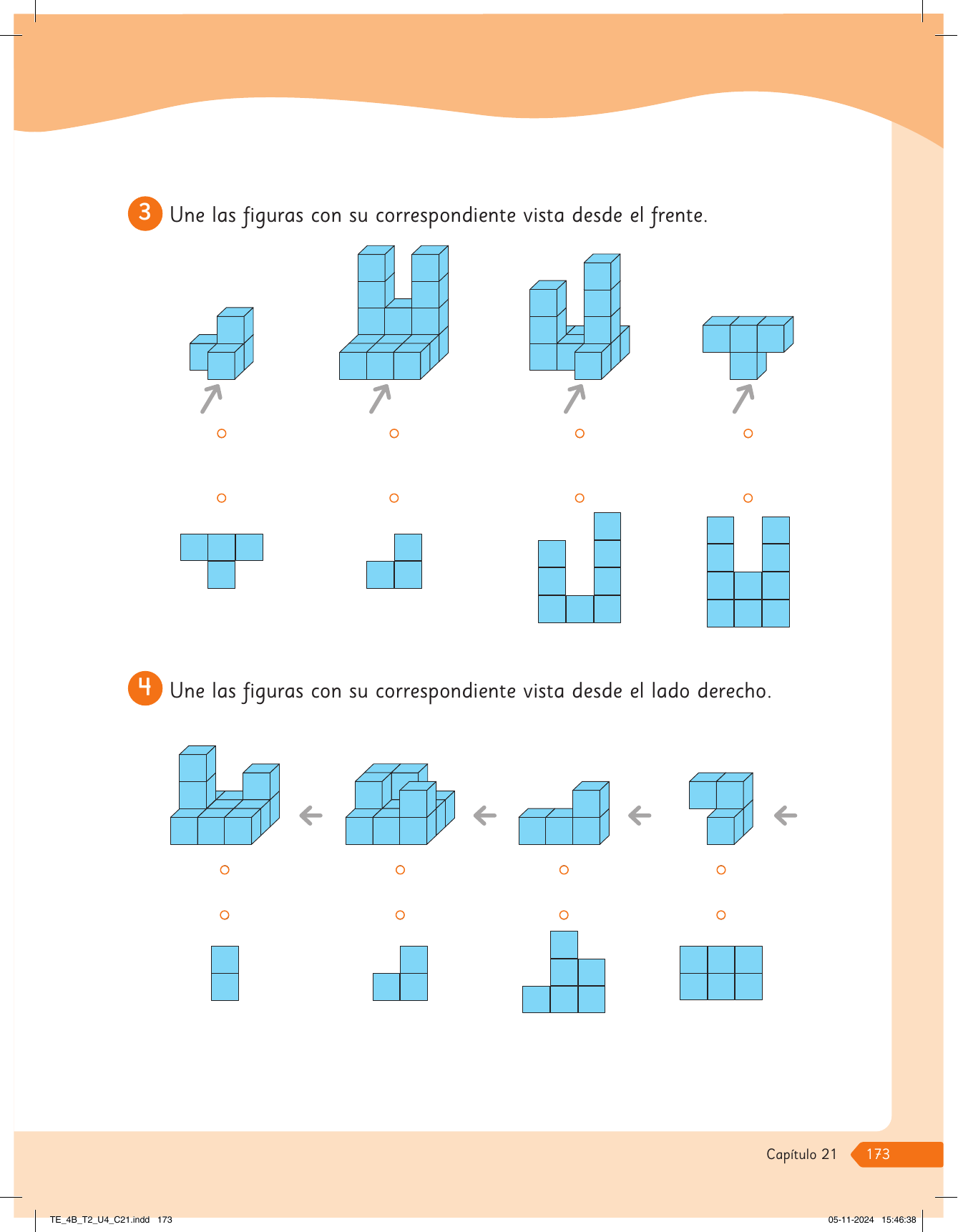 3 Une las figuras con su correspondiente vista desde el frente.

4 Une las figuras con su correspondiente vista desde el lado derecho.

Capítulo 21 173

TE_4B_T2_U4_C21.indd 173 05-11-2024 15:46:38