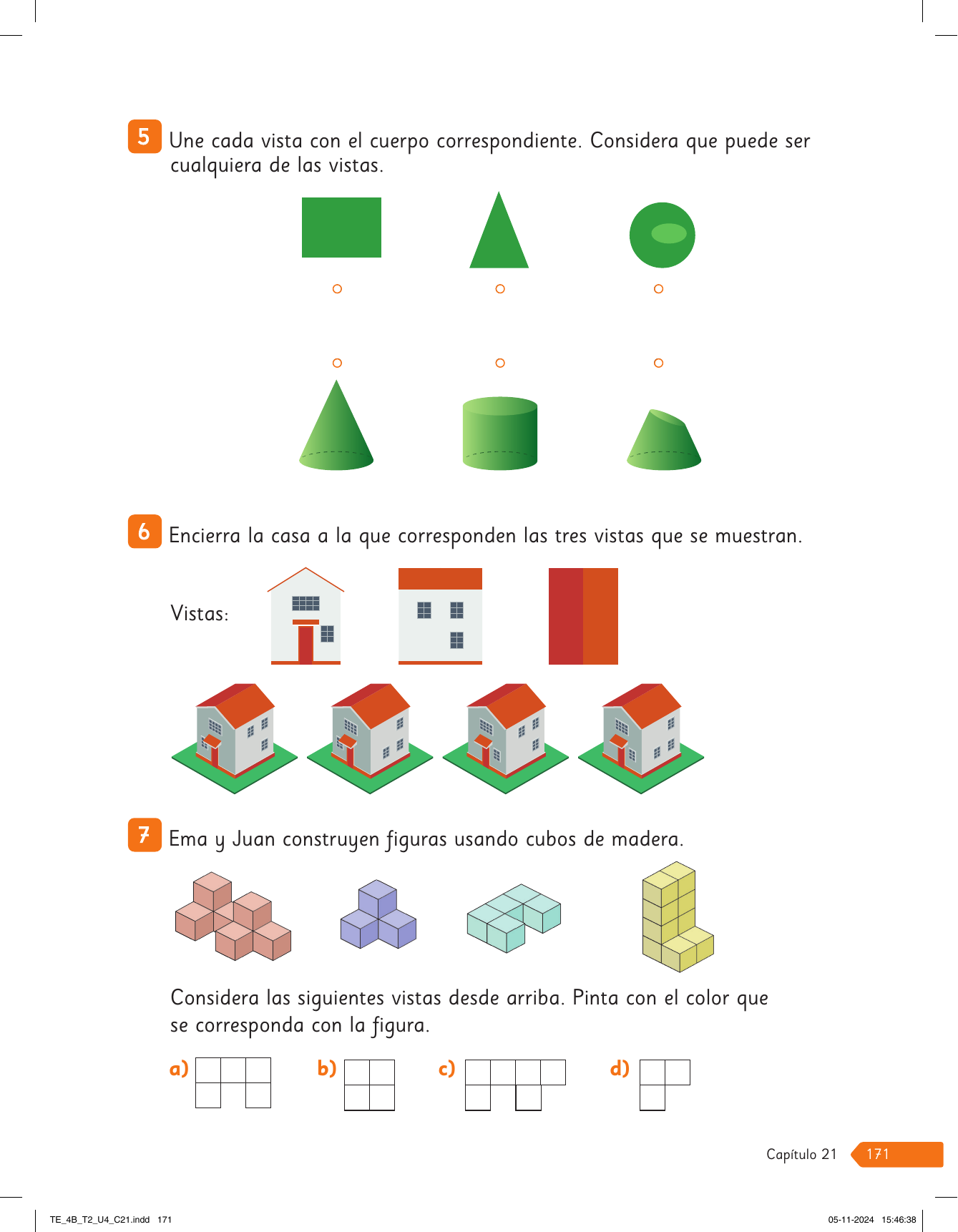 5 Une cada vista con el cuerpo correspondiente. Considera que puede ser cualquiera de las vistas.

6 Encierra la casa a la que corresponden las tres vistas que se muestran.

Vistas:

7 Ema y Juan construyen figuras usando cubos de madera.

Considera las siguientes vistas desde arriba. Pinta con el color que se corresponda con la figura.

a) b) c) d)

Capítulo 21 171

TE_4B_T2_U4_C21.indd 171

05-11-2024 15:46:38