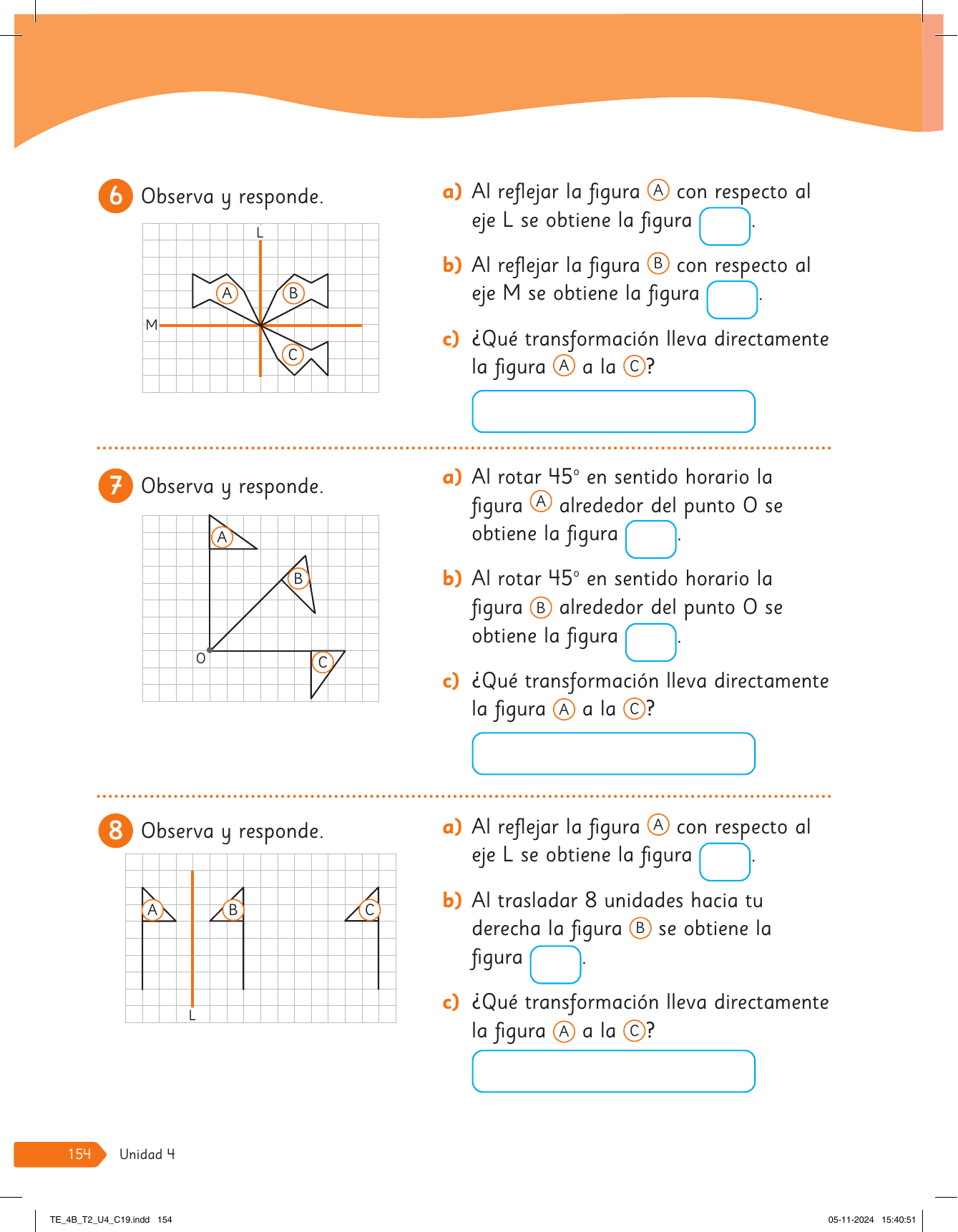 6 Observa y responde.

L
A
B
M
C

a) Al reflejar la figura A con respecto al eje L se obtiene la figura .

b) Al reflejar la figura B con respecto al eje M se obtiene la figura .

c) ¿Qué transformación lleva directamente la figura A a la C?

7 Observa y responde.

A
B
O
C

a) Al rotar 45° en sentido horario la figura A alrededor del punto O se obtiene la figura .

b) Al rotar 45° en sentido horario la figura B alrededor del punto O se obtiene la figura .

c) ¿Qué transformación lleva directamente la figura A a la C?

8 Observa y responde.

A
B
C
L

a) Al reflejar la figura A con respecto al eje L se obtiene la figura .

b) Al trasladar 8 unidades hacia tu derecha la figura B se obtiene la figura .

c) ¿Qué transformación lleva directamente la figura A a la C?

154 Unidad 4

TE_4B_T2_U4_C19.indd 154 05-11-2024 15:40:51