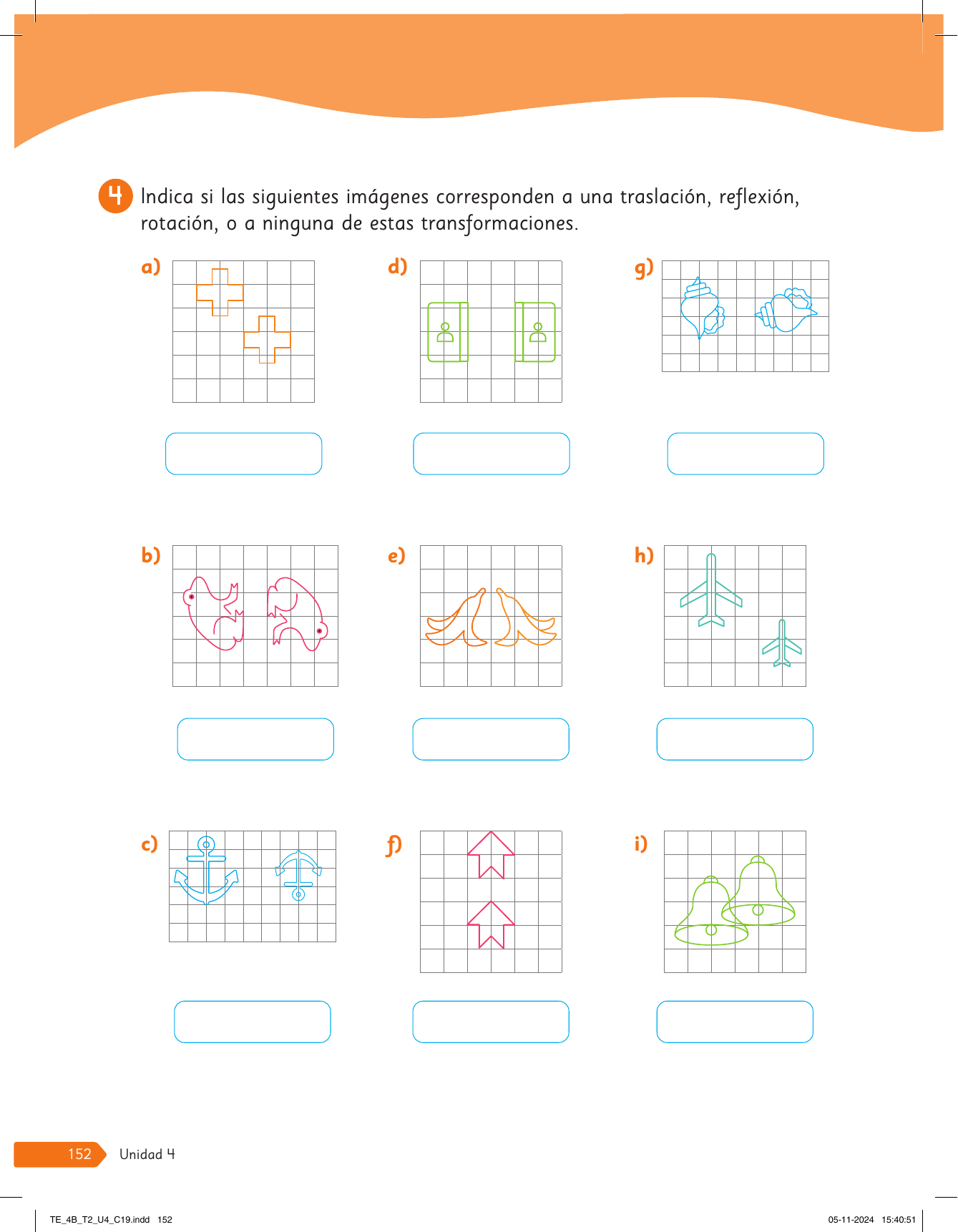 4 Indica si las siguientes imágenes corresponden a una traslación, reflexión, rotación, o a ninguna de estas transformaciones.

a)

d)

g)

b)

e)

h)

c)

f)

i)

152 Unidad 4

TE_4B_T2_U4_C19.indd 152

05-11-2024 15:40:51