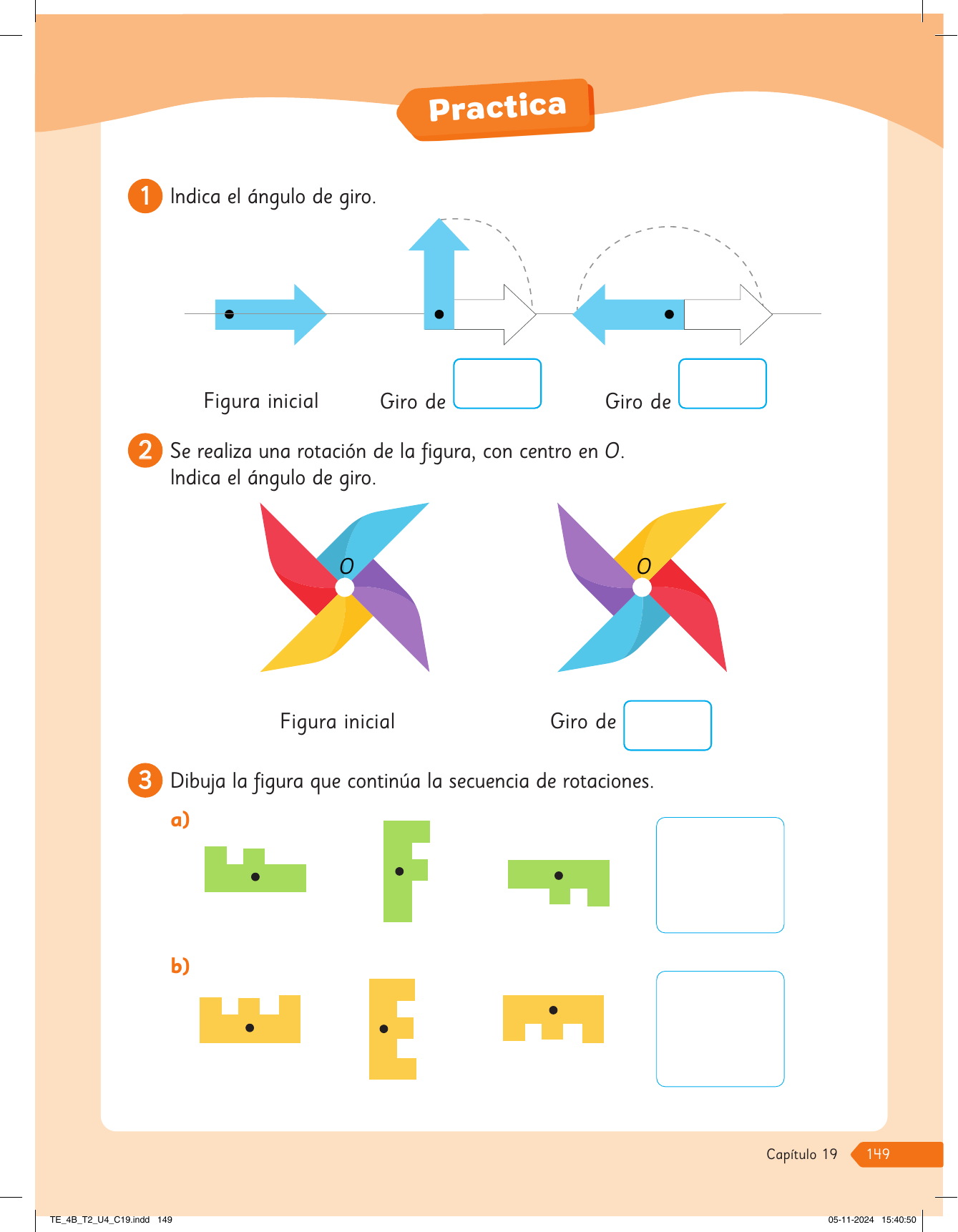 Practica

1 Indica el ángulo de giro.

Figura inicial Giro de Giro de

2 Se realiza una rotación de la figura, con centro en $O$. Indica el ángulo de giro.

$O$ $O$

Figura inicial Giro de

3 Dibuja la figura que continúa la secuencia de rotaciones.

a)

b)

Capítulo 19 149

TE_4B_T2_U4_C19.indd 149 05-11-2024 15:40:50