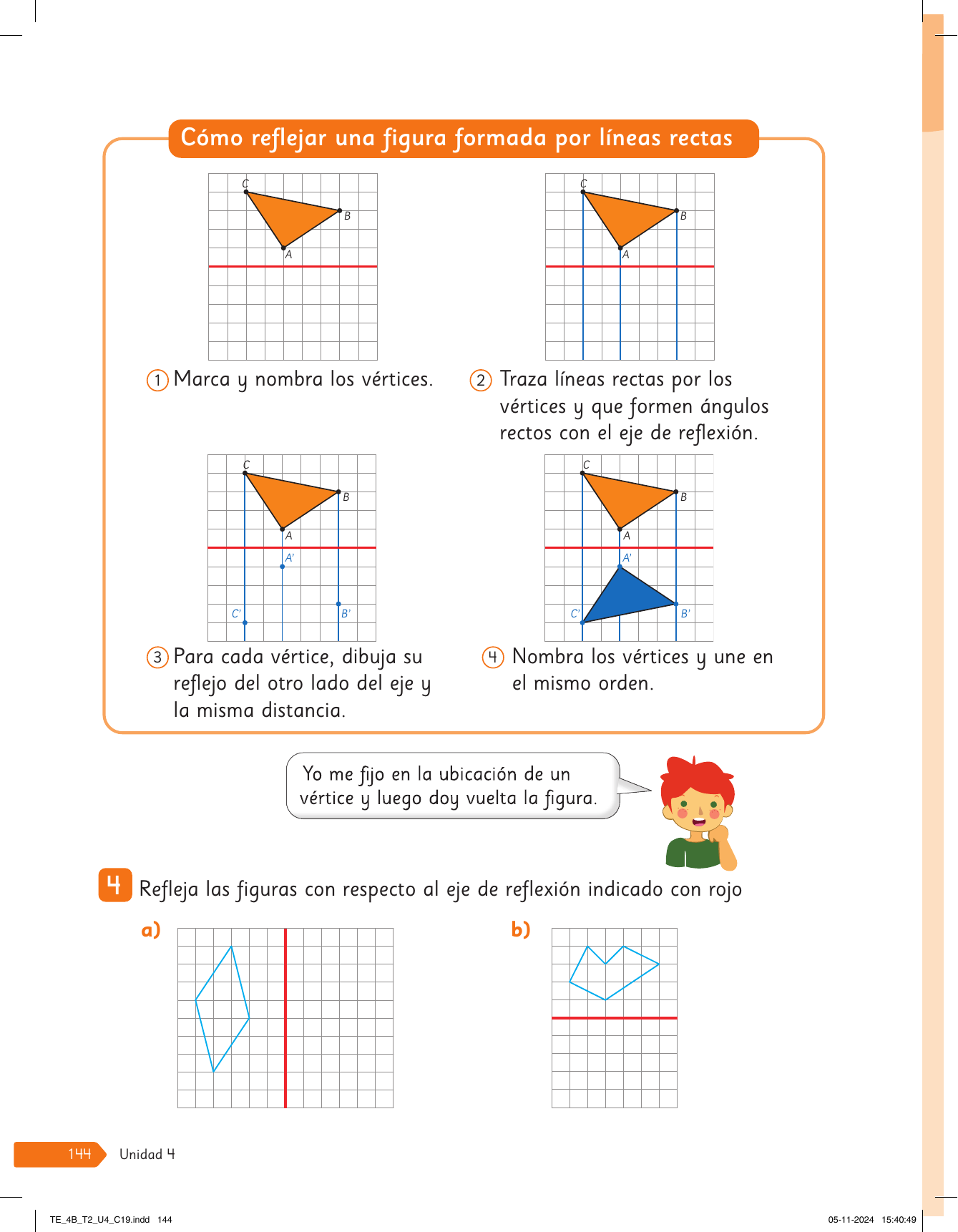 Cómo reflejar una figura formada por líneas rectas

C
B
A

C
B
A

1 Marca y nombra los vértices.

2 Traza líneas rectas por los vértices y que formen ángulos rectos con el eje de reflexión.

C
B
A
A'
C'
B'

C
B
A
A'
C'
B'

3 Para cada vértice, dibuja su reflejo del otro lado del eje y la misma distancia.

4 Nombra los vértices y une en el mismo orden.

Yo me fijo en la ubicación de un vértice y luego doy vuelta la figura.

4 Refleja las figuras con respecto al eje de reflexión indicado con rojo

a)

b)

144 Unidad 4

TE_4B_T2_U4_C19.indd 144

05-11-2024 15:40:49