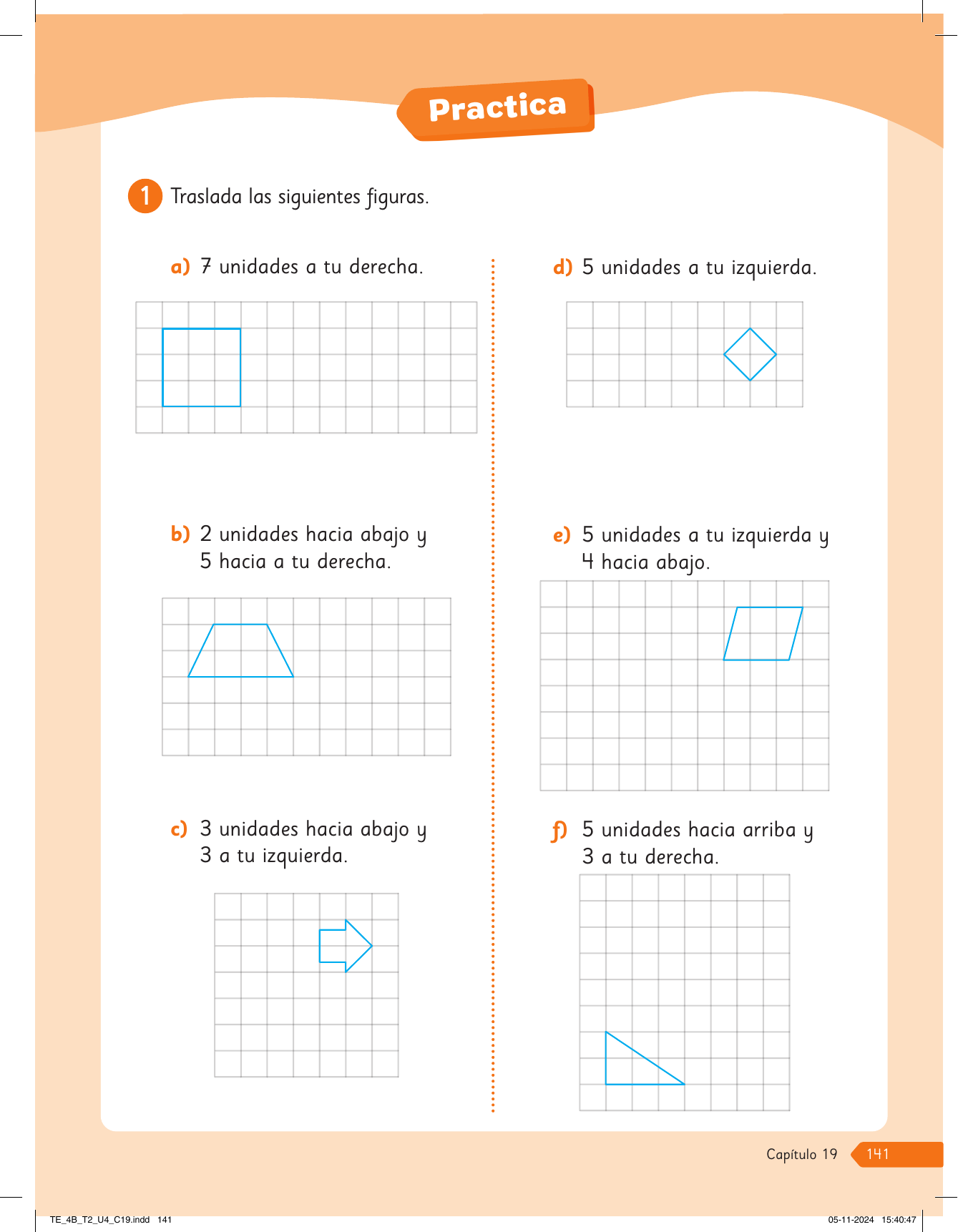 Practica

1 Traslada las siguientes figuras.

a) 7 unidades a tu derecha.

b) 2 unidades hacia abajo y 5 hacia a tu derecha.

c) 3 unidades hacia abajo y 3 a tu izquierda.

d) 5 unidades a tu izquierda.

e) 5 unidades a tu izquierda y 4 hacia abajo.

f) 5 unidades hacia arriba y 3 a tu derecha.

Capítulo 19 141

TE_4B_T2_U4_C19.indd 141

05-11-2024 15:40:47