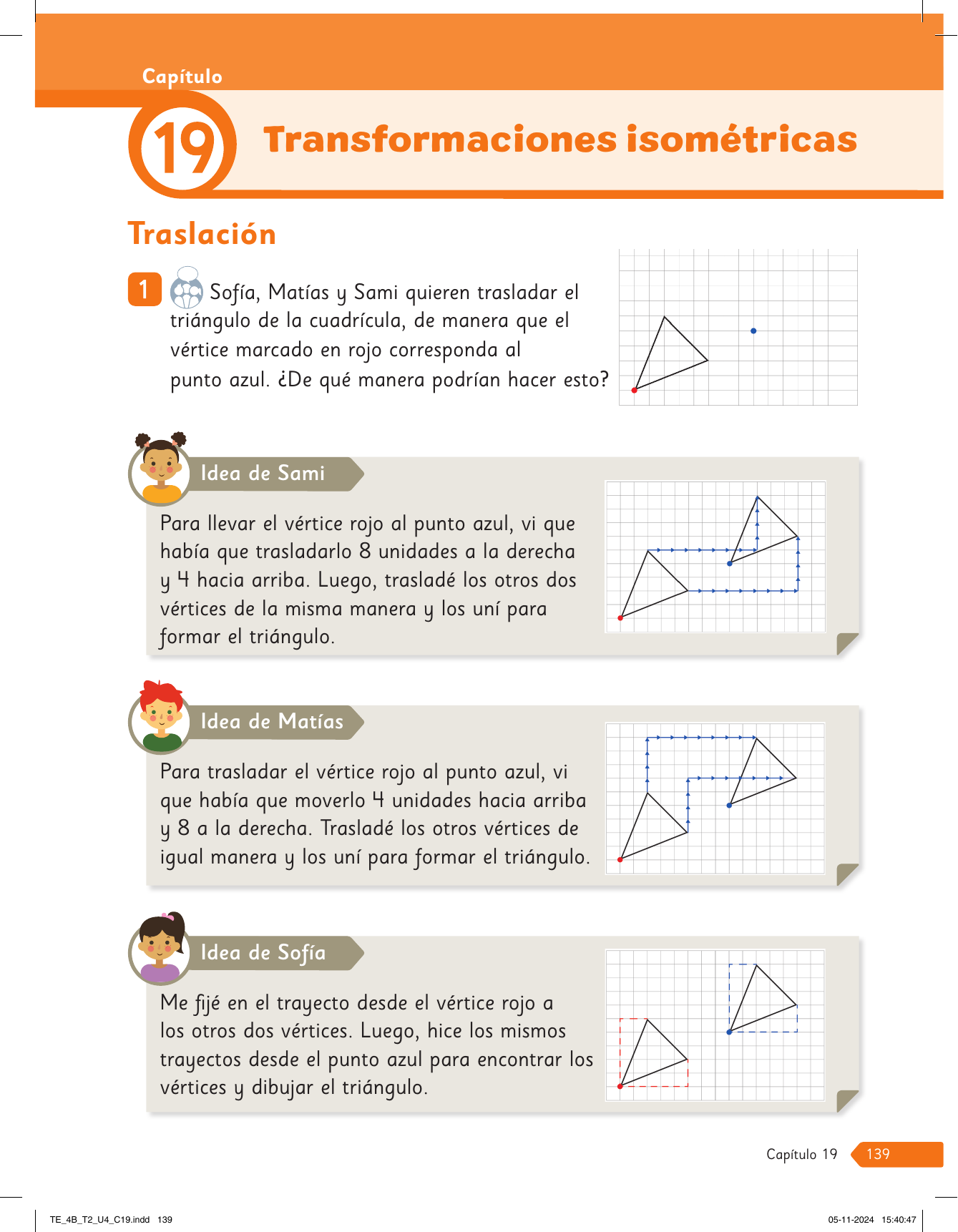 Capítulo

19

Transformaciones isométricas

Traslación

1 Sofía, Matías y Sami quieren trasladar el triángulo de la cuadrícula, de manera que el vértice marcado en rojo corresponda al punto azul. ¿De qué manera podrían hacer esto?

Idea de Sami

Para llevar el vértice rojo al punto azul, vi que había que trasladarlo 8 unidades a la derecha y 4 hacia arriba. Luego, trasladé los otros dos vértices de la misma manera y los uní para formar el triángulo.

Idea de Matías

Para trasladar el vértice rojo al punto azul, vi que había que moverlo 4 unidades hacia arriba y 8 a la derecha. Trasladé los otros vértices de igual manera y los uní para formar el triángulo.

Idea de Sofía

Me fijé en el trayecto desde el vértice rojo a los otros dos vértices. Luego, hice los mismos trayectos desde el punto azul para encontrar los vértices y dibujar el triángulo.

Capítulo 19 139

TE_4B_T2_U4_C19.indd 139

05-11-2024 15:40:47