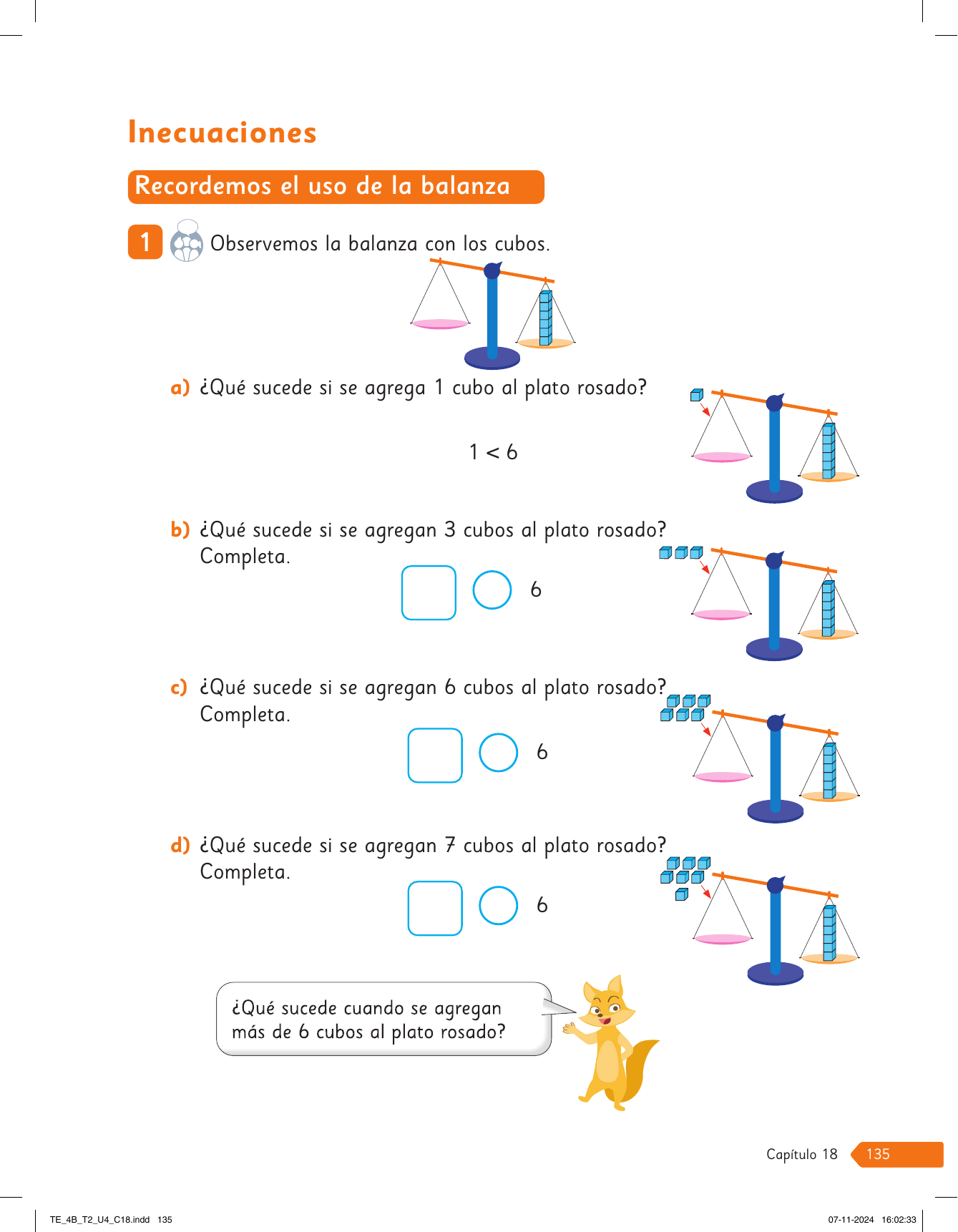 Inecuaciones

Recordemos el uso de la balanza

1 Observemos la balanza con los cubos.

a) ¿Qué sucede si se agrega 1 cubo al plato rosado?

$1 < 6$

b) ¿Qué sucede si se agregan 3 cubos al plato rosado? Completa.

6

c) ¿Qué sucede si se agregan 6 cubos al plato rosado? Completa.

6

d) ¿Qué sucede si se agregan 7 cubos al plato rosado? Completa.

6

¿Qué sucede cuando se agregan más de 6 cubos al plato rosado?

Capítulo 18 135

TE_4B_T2_U4_C18.indd 135

07-11-2024 16:02:33