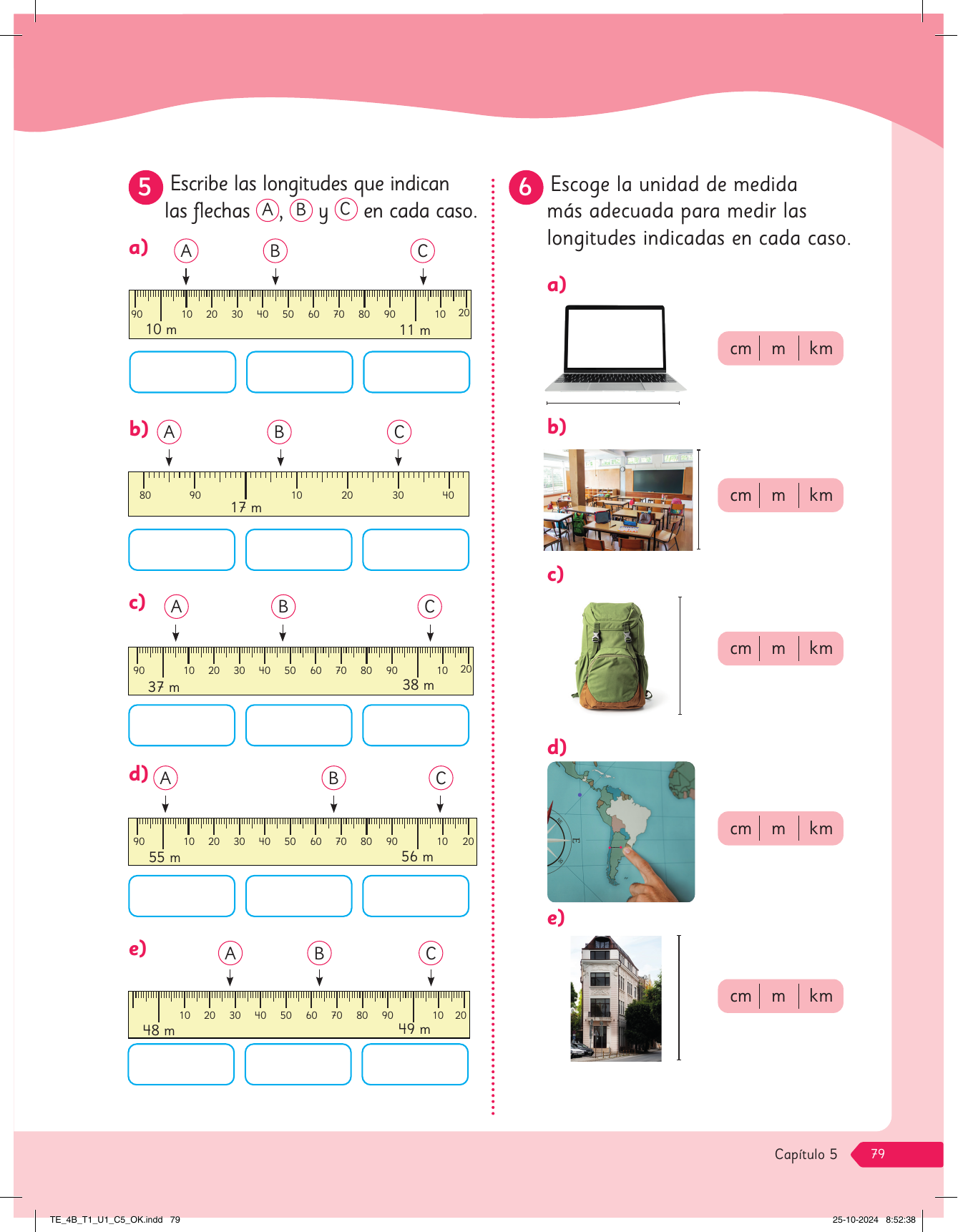 5 Escribe las longitudes que indican las flechas A, B y C en cada caso.

a) A B C

90 10 20 30 40 50 60 70 80 90 10 20
10 m 11 m

b) A B C

80 90 10 20 30 40
17 m

c) A B C

90 10 20 30 40 50 60 70 80 90 10 20
37 m 38 m

d) A B C

90 10 20 30 40 50 60 70 80 90 10 20
55 m 56 m

e) A B C

10 20 30 40 50 60 70 80 90 10 20
48 m 49 m

6 Escoge la unidad de medida más adecuada para medir las longitudes indicadas en cada caso.

a) cm | m | km

b) cm | m | km

c) cm | m | km

d) cm | m | km

e) cm | m | km

Capítulo 5 79

TE_4B_T1_U1_C5_OK.indd 79 25-10-2024 8:52:38